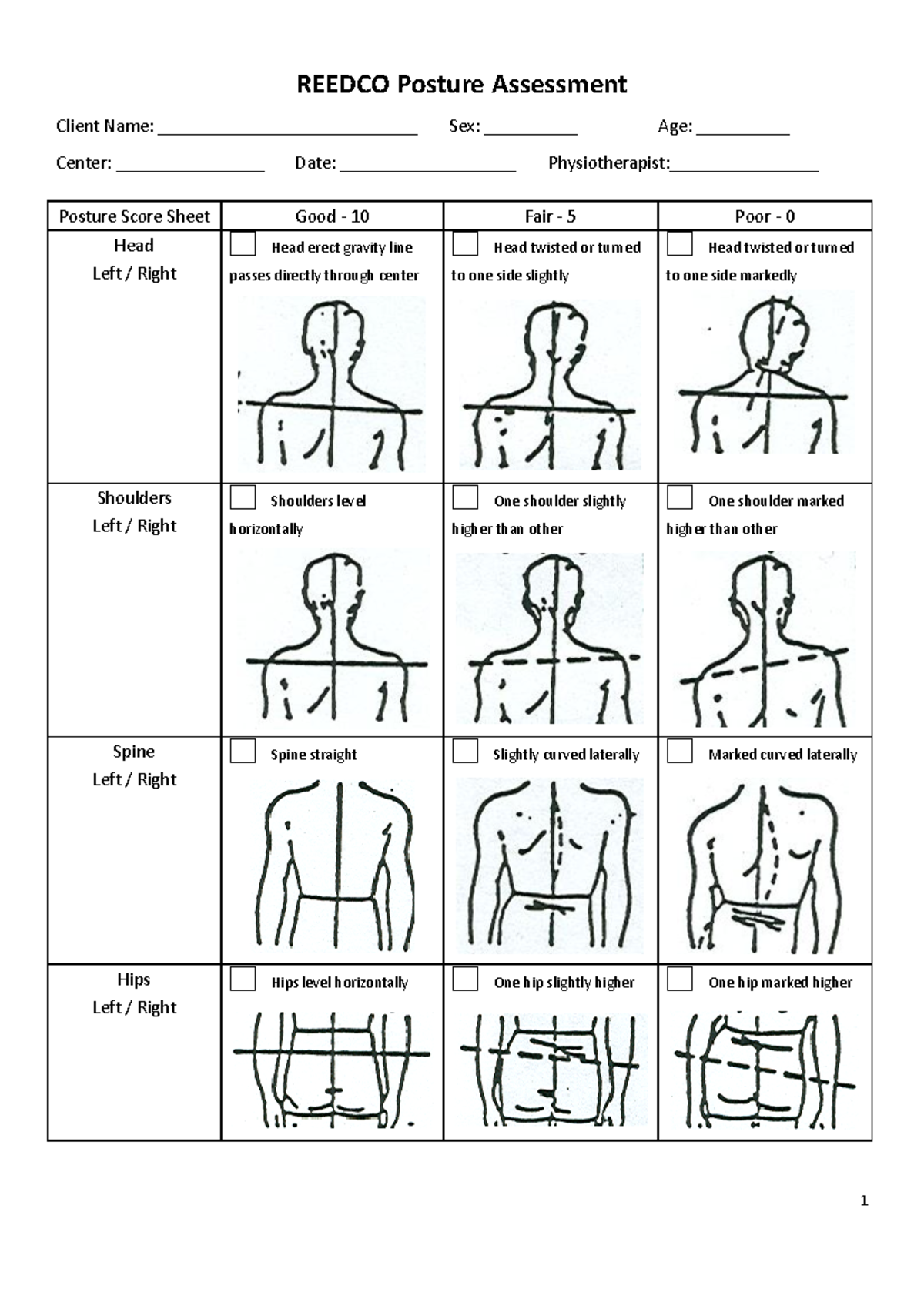 REEDCO Posture Assessment

Client Name: ____________________________ Sex: __________ Age: __________

Center: ________________ Date: ___________________ Physiotherapist:________________

| Posture Score Sheet | Good - 10 | Fair - 5 | Poor - 0 |
|---|---|---|---|
| Head Left / Right | Head erect gravity line passes directly through center | Head twisted or turned to one side slightly | Head twisted or turned to one side markedly |
| Shoulders Left / Right | Shoulders level horizontally | One shoulder slightly higher than other | One shoulder marked higher than other |
| Spine Left / Right | Spine straight | Slightly curved laterally | Marked curved laterally |
| Hips Left / Right | Hips level horizontally | One hip slightly higher | One hip marked higher |

1