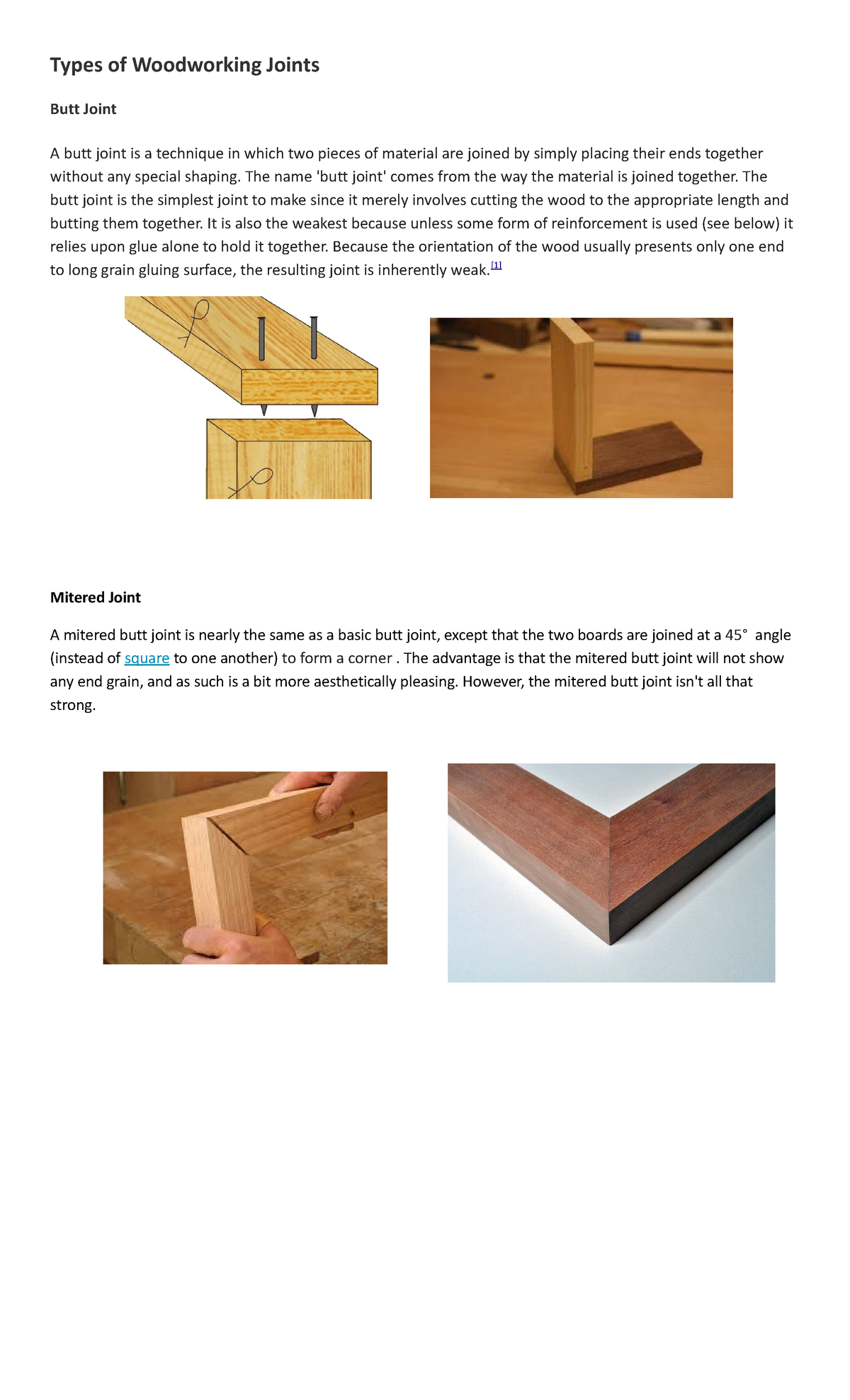 Types of Woodworking Joints

Butt Joint

A butt joint is a technique in which two pieces of material are joined by simply placing their ends together without any special shaping. The name 'butt joint' comes from the way the material is joined together. The butt joint is the simplest joint to make since it merely involves cutting the wood to the appropriate length and butting them together. It is also the weakest because unless some form of reinforcement is used (see below) it relies upon glue alone to hold it together. Because the orientation of the wood usually presents only one end to long grain gluing surface, the resulting joint is inherently weak.[1]

Mitered Joint

A mitered butt joint is nearly the same as a basic butt joint, except that the two boards are joined at a 45° angle (instead of square to one another) to form a corner . The advantage is that the mitered butt joint will not show any end grain, and as such is a bit more aesthetically pleasing. However, the mitered butt joint isn't all that strong.