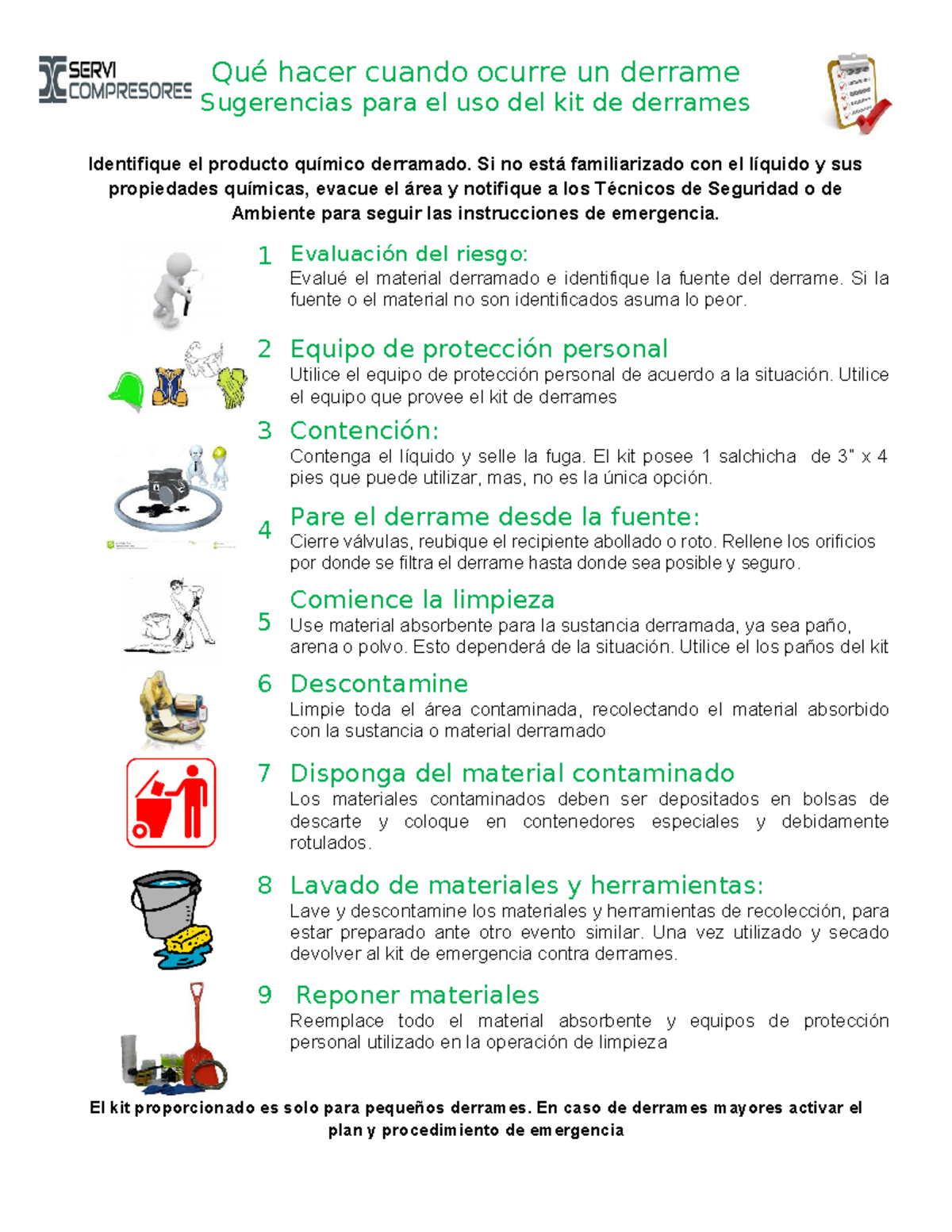 SERVI COMPRESORES

Qué hacer cuando ocurre un derrame
Sugerencias para el uso del kit de derrames

Identifique el producto químico derramado. Si no está familiarizado con el líquido y sus propiedades químicas, evacue el área y notifique a los Técnicos de Seguridad o de Ambiente para seguir las instrucciones de emergencia.

1 Evaluación del riesgo:
Evalué el material derramado e identifique la fuente del derrame. Si la fuente o el material no son identificados asuma lo peor.

2 Equipo de protección personal
Utilice el equipo de protección personal de acuerdo a la situación. Utilice el equipo que provee el kit de derrames

3 Contención:
Contenga el líquido y selle la fuga. El kit posee 1 salchicha de 3" x 4 pies que puede utilizar, mas, no es la única opción.

4 Pare el derrame desde la fuente:
Cierre válvulas, reubique el recipiente abollado o roto. Rellene los orificios por donde se filtra el derrame hasta donde sea posible y seguro.

5 Comience la limpieza
Use material absorbente para la sustancia derramada, ya sea paño, arena o polvo. Esto dependerá de la situación. Utilice el los paños del kit

6 Descontamine
Limpie toda el área contaminada, recolectando el material absorbido con la sustancia o material derramado

7 Disponga del material contaminado
Los materiales contaminados deben ser depositados en bolsas de descarte y coloque en contenedores especiales y debidamente rotulados.

8 Lavado de materiales y herramientas:
Lave y descontamine los materiales y herramientas de recolección, para estar preparado ante otro evento similar. Una vez utilizado y secado devolver al kit de emergencia contra derrames.

9 Reponer materiales
Reemplace todo el material absorbente y equipos de protección personal utilizado en la operación de limpieza

El kit proporcionado es solo para pequeños derrames. En caso de derrames mayores activar el plan y procedimiento de emergencia