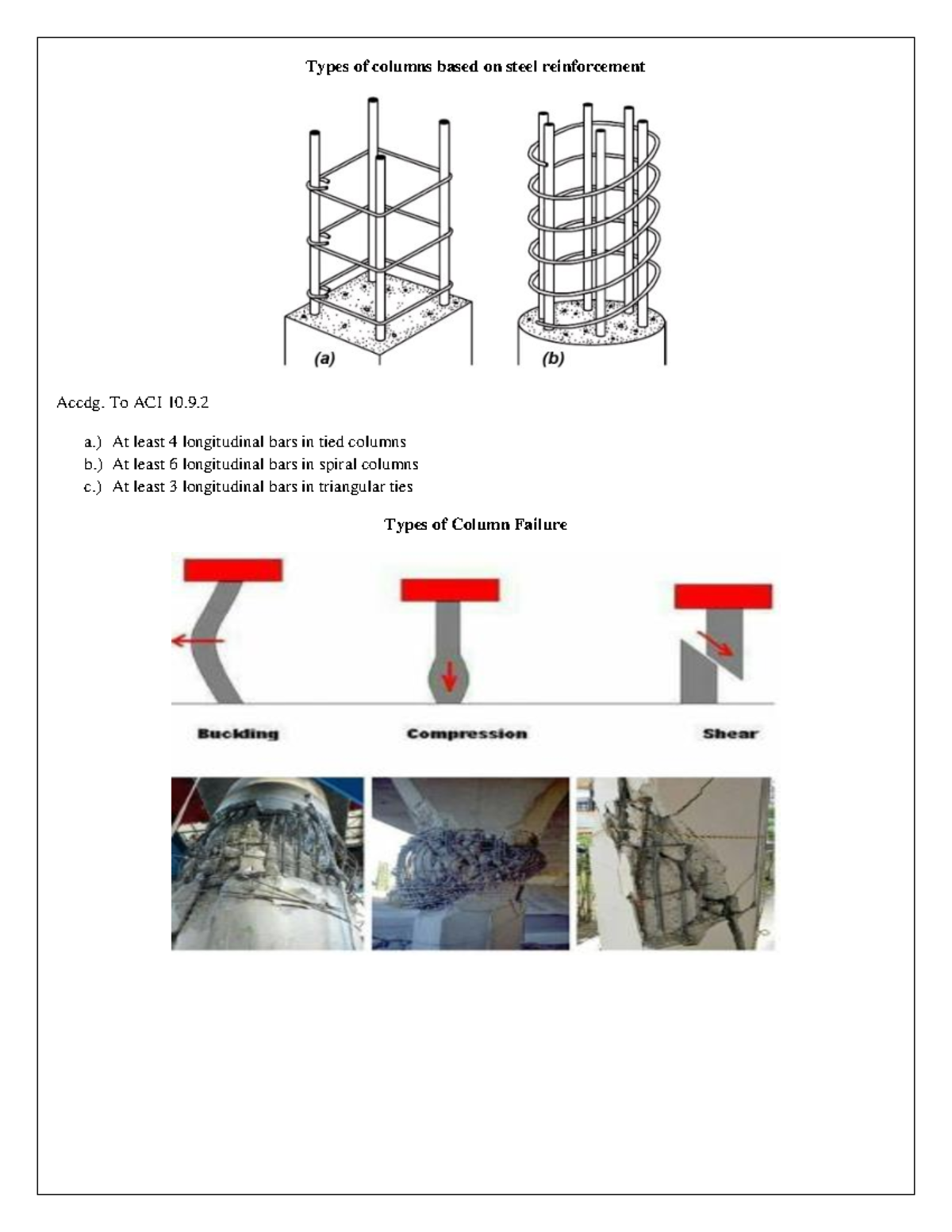 Types of columns based on steel reinforcement

(a)

(b)

Accdg. To ACI 10.9.2

a.) At least 4 longitudinal bars in tied columns
b.) At least 6 longitudinal bars in spiral columns
c.) At least 3 longitudinal bars in triangular ties

Types of Column Failure

Buckling

Compression

Shear