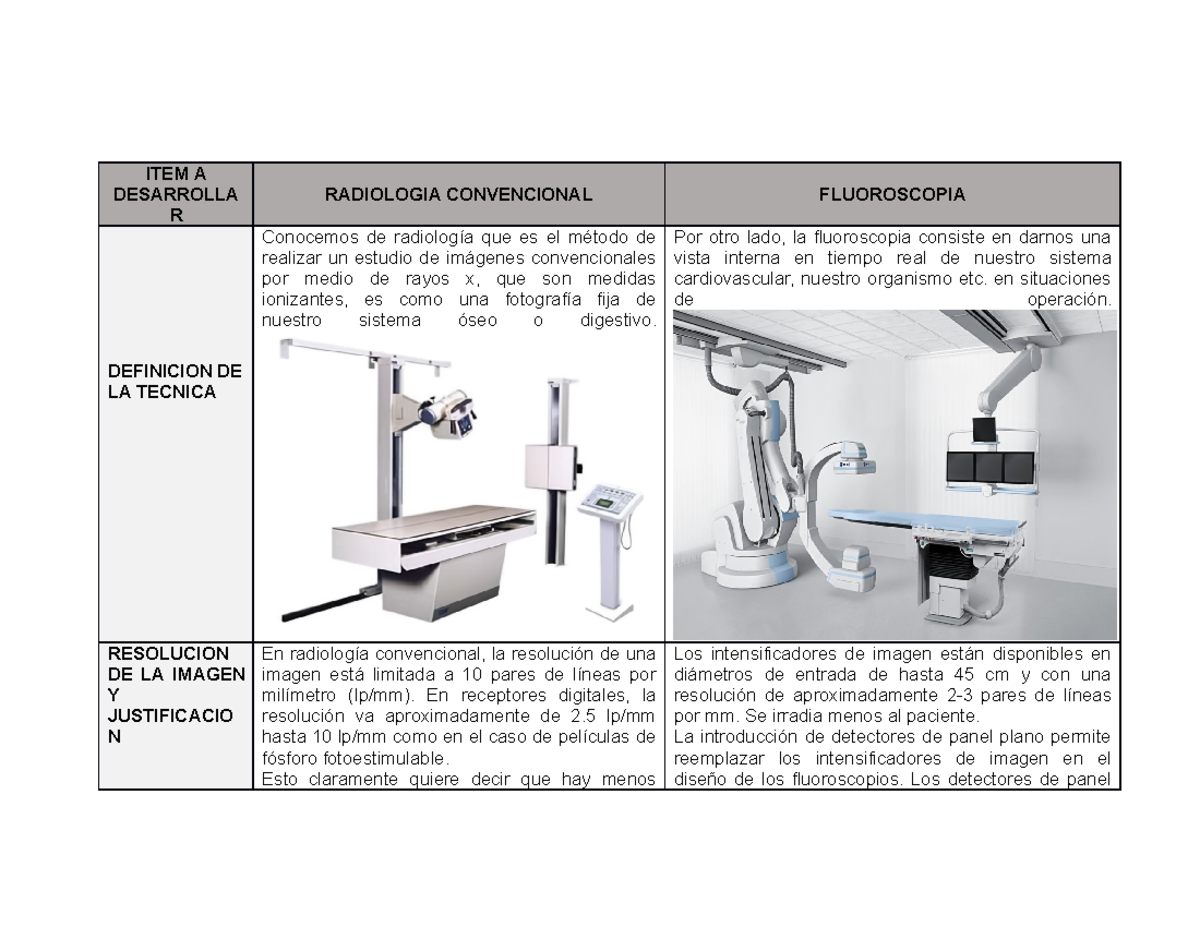 | ITEM A DESARROLLAR | RADIOLOGIA CONVENCIONAL | FLUOROSCOPIA |
|---|---|---|
| DEFINICION DE LA TECNICA | Conocemos de radiología que es el método de realizar un estudio de imágenes convencionales por medio de rayos x, que son medidas ionizantes, es como una fotografía fija de nuestro sistema óseo o digestivo. | Por otro lado, la fluoroscopia consiste en darnos una vista interna en tiempo real de nuestro sistema cardiovascular, nuestro organismo etc. en situaciones de operación. |
| RESOLUCION DE LA IMAGEN Y JUSTIFICACION | En radiología convencional, la resolución de una imagen está limitada a 10 pares de líneas por milímetro (lp/mm). En receptores digitales, la resolución va aproximadamente de 2.5 lp/mm hasta 10 lp/mm como en el caso de películas de fósforo fotoestimulable. Esto claramente quiere decir que hay menos | Los intensificadores de imagen están disponibles en diámetros de entrada de hasta 45 cm y con una resolución de aproximadamente 2-3 pares de líneas por mm. Se irradia menos al paciente. La introducción de detectores de panel plano permite reemplazar los intensificadores de imagen en el diseño de los fluoroscopios. Los detectores de panel |