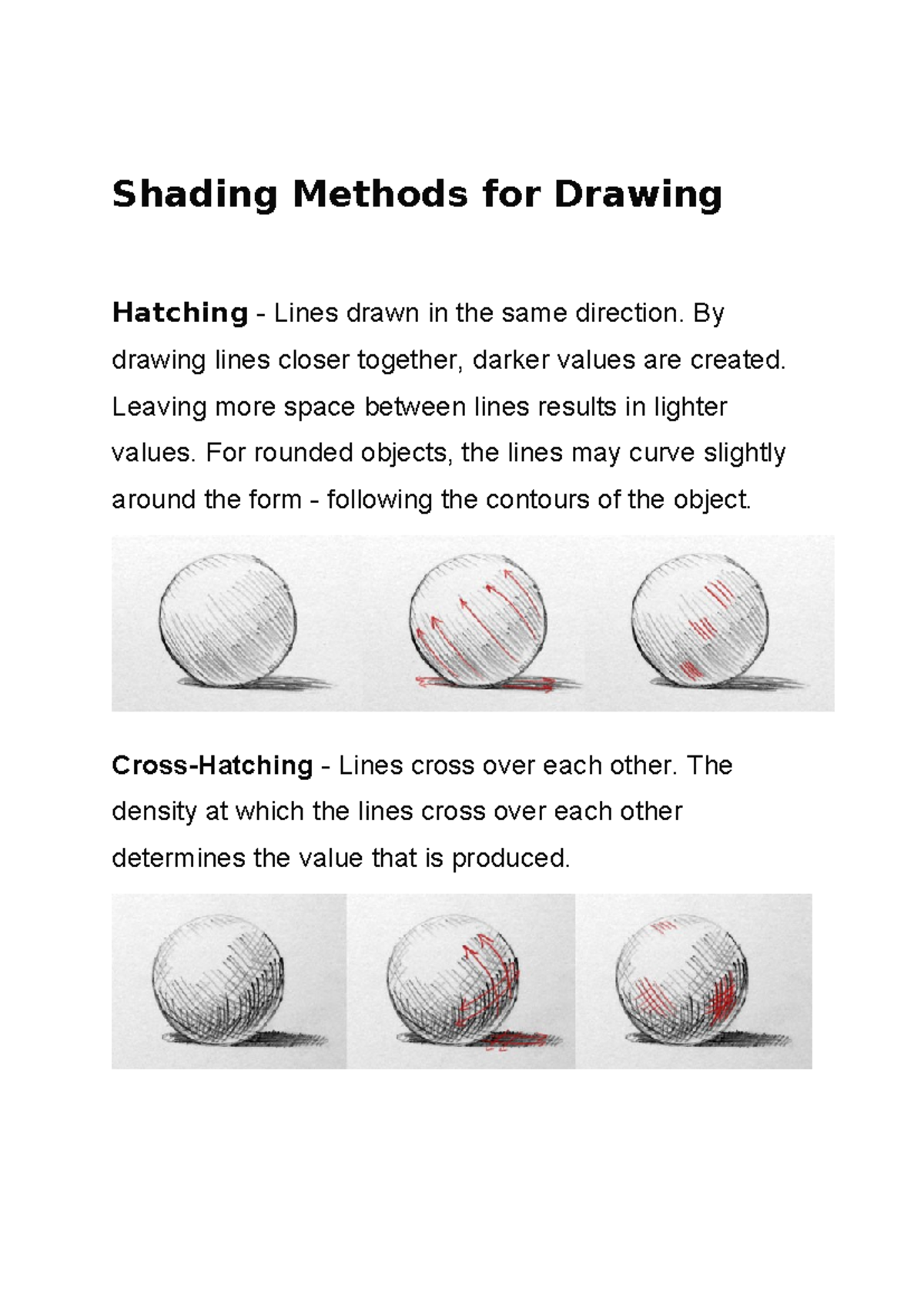 Shading Methods for Drawing

Hatching - Lines drawn in the same direction. By drawing lines closer together, darker values are created. Leaving more space between lines results in lighter values. For rounded objects, the lines may curve slightly around the form - following the contours of the object.

Cross-Hatching - Lines cross over each other. The density at which the lines cross over each other determines the value that is produced.