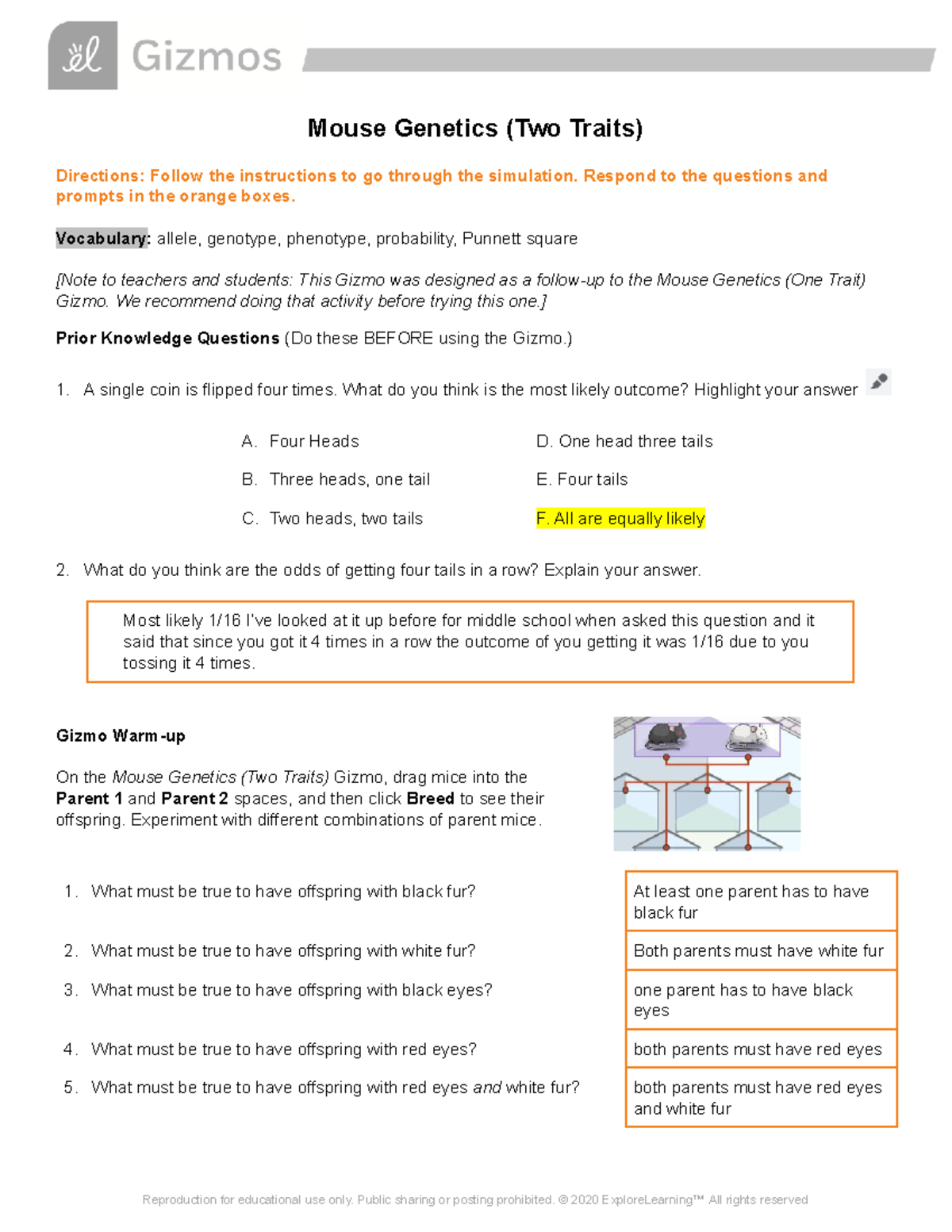 Gizmos

Mouse Genetics (Two Traits)

Directions: Follow the instructions to go through the simulation. Respond to the questions and prompts in the orange boxes.

Vocabulary: allele, genotype, phenotype, probability, Punnett square

[Note to teachers and students: This Gizmo was designed as a follow-up to the Mouse Genetics (One Trait) Gizmo. We recommend doing that activity before trying this one.]

Prior Knowledge Questions (Do these BEFORE using the Gizmo.)

1. A single coin is flipped four times. What do you think is the most likely outcome? Highlight your answer

A. Four Heads
B. Three heads, one tail
C. Two heads, two tails
D. One head three tails
E. Four tails
F. All are equally likely

2. What do you think are the odds of getting four tails in a row? Explain your answer.

Most likely 1/16 I've looked at it up before for middle school when asked this question and it said that since you got it 4 times in a row the outcome of you getting it was 1/16 due to you tossing it 4 times.

Gizmo Warm-up

On the Mouse Genetics (Two Traits) Gizmo, drag mice into the Parent 1 and Parent 2 spaces, and then click Breed to see their offspring. Experiment with different combinations of parent mice.

1. What must be true to have offspring with black fur?

At least one parent has to have black fur

2. What must be true to have offspring with white fur?

Both parents must have white fur

3. What must be true to have offspring with black eyes?

one parent has to have black eyes

4. What must be true to have offspring with red eyes?

both parents must have red eyes

5. What must be true to have offspring with red eyes and white fur?

both parents must have red eyes and white fur

Reproduction for educational use only. Public sharing or posting prohibited. © 2020 ExploreLearning™ All rights reserved