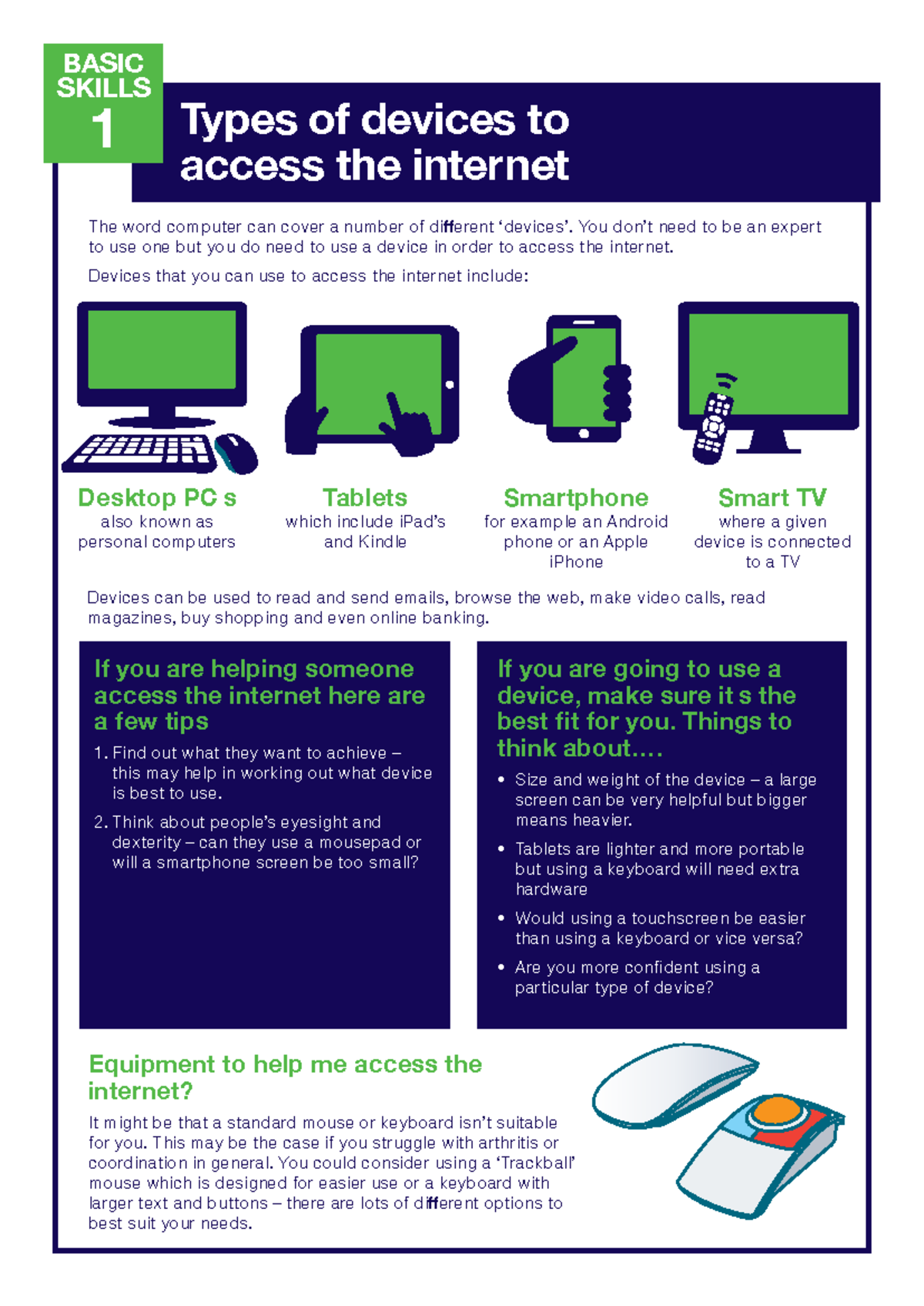 BASIC SKILLS 1

Types of devices to access the internet

The word computer can cover a number of different 'devices'. You don't need to be an expert to use one but you do need to use a device in order to access the internet.

Devices that you can use to access the internet include:

Desktop PC s
also known as personal computers

Tablets
which include iPad's and Kindle

Smartphone
for example an Android phone or an Apple iPhone

Smart TV
where a given device is connected to a TV

Devices can be used to read and send emails, browse the web, make video calls, read magazines, buy shopping and even online banking.

If you are helping someone access the internet here are a few tips

1. Find out what they want to achieve – this may help in working out what device is best to use.

2. Think about people's eyesight and dexterity – can they use a mousepad or will a smartphone screen be too small?

If you are going to use a device, make sure it s the best fit for you. Things to think about....

• Size and weight of the device – a large screen can be very helpful but bigger means heavier.

• Tablets are lighter and more portable but using a keyboard will need extra hardware

• Would using a touchscreen be easier than using a keyboard or vice versa?

• Are you more confident using a particular type of device?

Equipment to help me access the internet?

It might be that a standard mouse or keyboard isn't suitable for you. This may be the case if you struggle with arthritis or coordination in general. You could consider using a 'Trackball' mouse which is designed for easier use or a keyboard with larger text and buttons – there are lots of different options to best suit your needs.