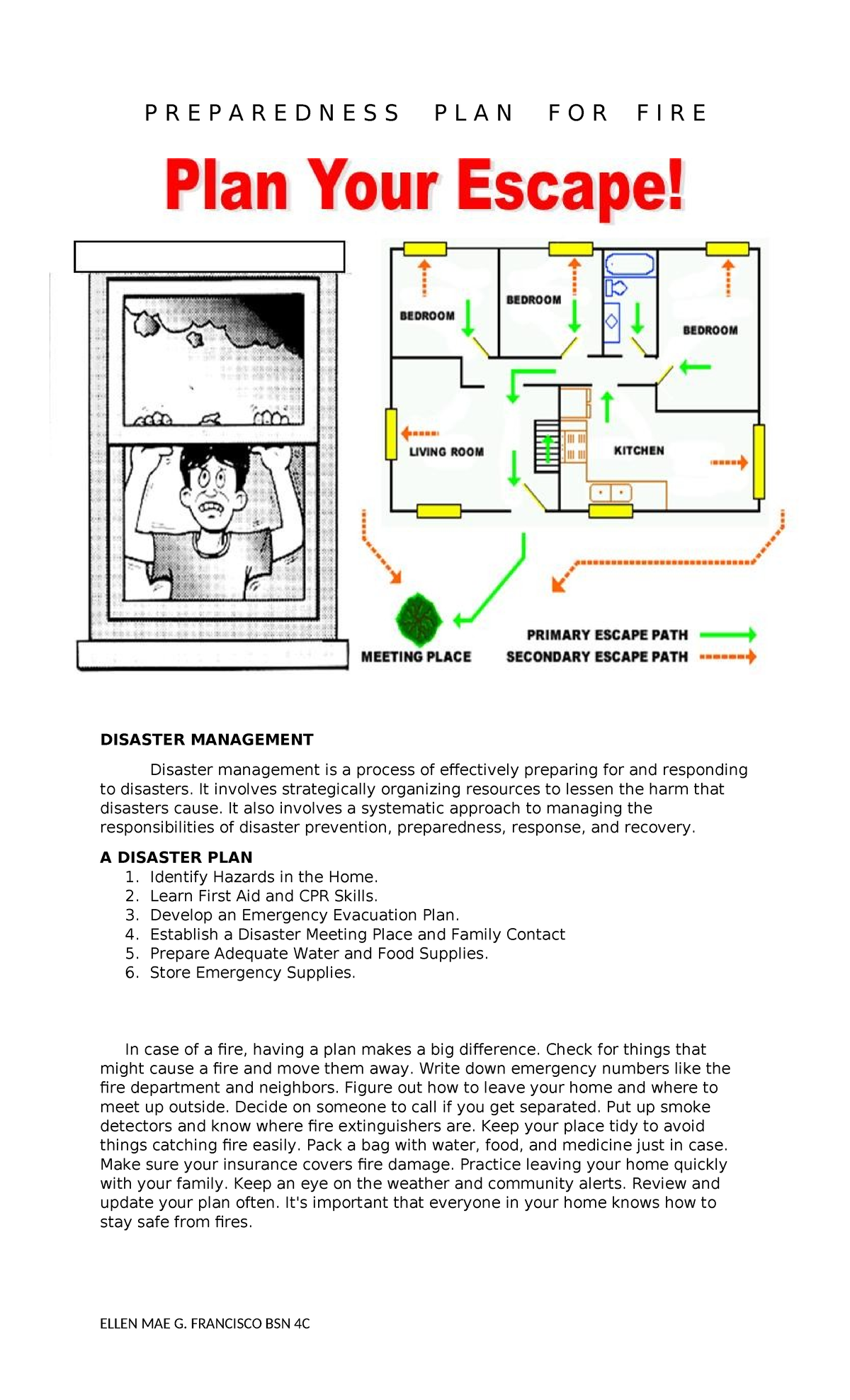 PREPAREDNESS PLAN FOR FIRE

Plan Your Escape!

BEDROOM
BEDROOM
BEDROOM
LIVING ROOM
KITCHEN
MEETING PLACE
PRIMARY ESCAPE PATH
SECONDARY ESCAPE PATH

DISASTER MANAGEMENT

Disaster management is a process of effectively preparing for and responding to disasters. It involves strategically organizing resources to lessen the harm that disasters cause. It also involves a systematic approach to managing the responsibilities of disaster prevention, preparedness, response, and recovery.

A DISASTER PLAN
1. Identify Hazards in the Home.
2. Learn First Aid and CPR Skills.
3. Develop an Emergency Evacuation Plan.
4. Establish a Disaster Meeting Place and Family Contact
5. Prepare Adequate Water and Food Supplies.
6. Store Emergency Supplies.

In case of a fire, having a plan makes a big difference. Check for things that might cause a fire and move them away. Write down emergency numbers like the fire department and neighbors. Figure out how to leave your home and where to meet up outside. Decide on someone to call if you get separated. Put up smoke detectors and know where fire extinguishers are. Keep your place tidy to avoid things catching fire easily. Pack a bag with water, food, and medicine just in case. Make sure your insurance covers fire damage. Practice leaving your home quickly with your family. Keep an eye on the weather and community alerts. Review and update your plan often. It's important that everyone in your home knows how to stay safe from fires.

ELLEN MAE G. FRANCISCO BSN 4C