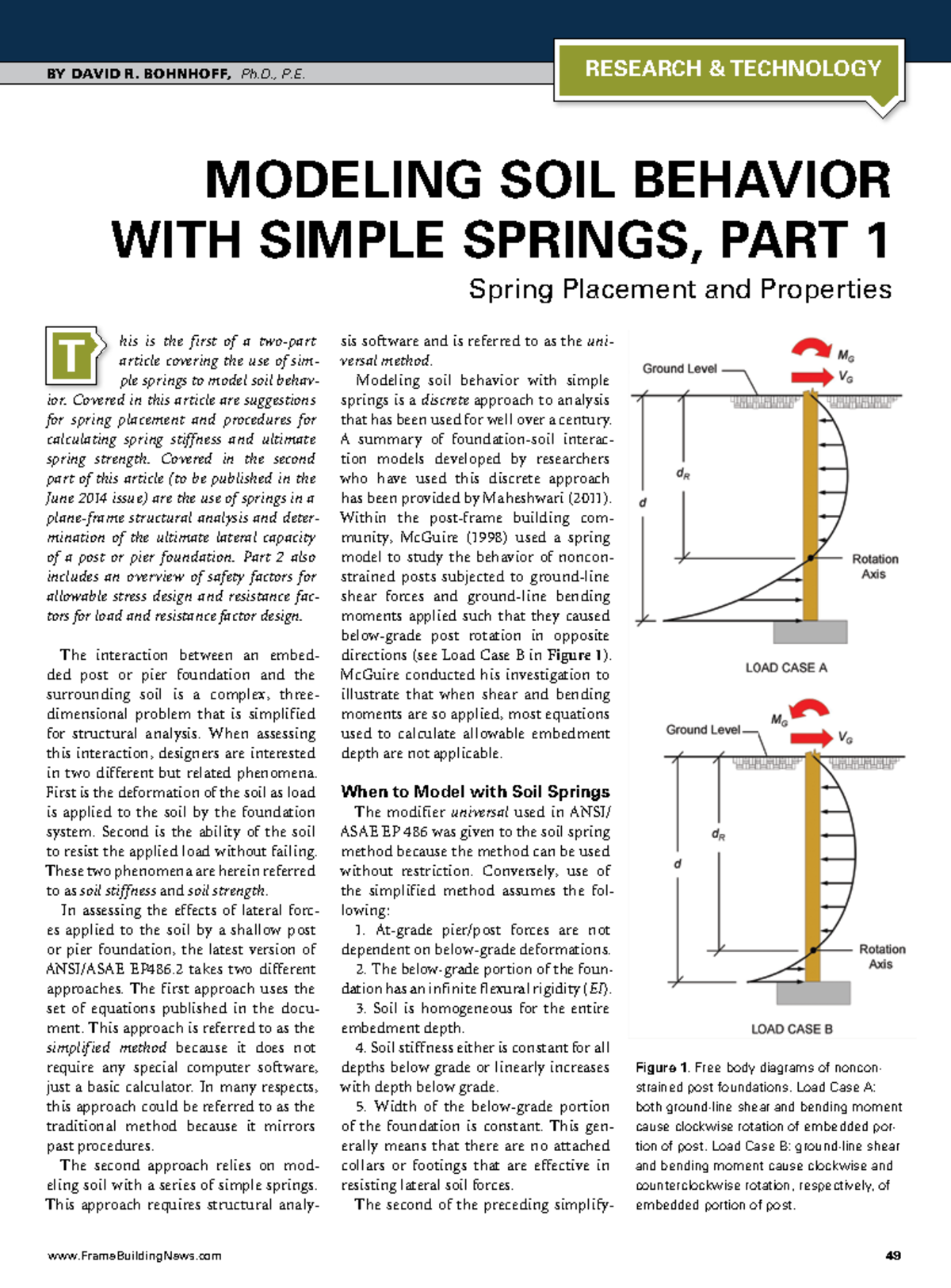 BY DAVID R. BOHNHOFF, Ph.D., P.E.

RESEARCH & TECHNOLOGY

MODELING SOIL BEHAVIOR WITH SIMPLE SPRINGS, PART 1

Spring Placement and Properties

This is the first of a two-part article covering the use of simple springs to model soil behavior. Covered in this article are suggestions for spring placement and procedures for calculating spring stiffness and ultimate spring strength. Covered in the second part of this article (to be published in the June 2014 issue) are the use of springs in a plane-frame structural analysis and determination of the ultimate lateral capacity of a post or pier foundation. Part 2 also includes an overview of safety factors for allowable stress design and resistance factors for load and resistance factor design.

The interaction between an embedded post or pier foundation and the surrounding soil is a complex, three-dimensional problem that is simplified for structural analysis. When assessing this interaction, designers are interested in two different but related phenomena. First is the deformation of the soil as load is applied to the soil by the foundation system. Second is the ability of the soil to resist the applied load without failing. These two phenomena are herein referred to as soil stiffness and soil strength.

In assessing the effects of lateral forces applied to the soil by a shallow post or pier foundation, the latest version of ANSI/ASAE EP486.2 takes two different approaches. The first approach uses the set of equations published in the document. This approach is referred to as the simplified method because it does not require any special computer software, just a basic calculator. In many respects, this approach could be referred to as the traditional method because it mirrors past procedures.

The second approach relies on modeling soil with a series of simple springs. This approach requires structural analysis software and is referred to as the universal method.

Modeling soil behavior with simple springs is a discrete approach to analysis that has been used for well over a century. A summary of foundation-soil interaction models developed by researchers who have used this discrete approach has been provided by Maheshwari (2011). Within the post-frame building community, McGuire (1998) used a spring model to study the behavior of nonconstrained posts subjected to ground-line shear forces and ground-line bending moments applied such that they caused below-grade post rotation in opposite directions (see Load Case B in Figure 1). McGuire conducted his investigation to illustrate that when shear and bending moments are so applied, most equations used to calculate allowable embedment depth are not applicable.

When to Model with Soil Springs

The modifier universal used in ANSI/ASAE EP 486 was given to the soil spring method because the method can be used without restriction. Conversely, use of the simplified method assumes the following:

1. At-grade pier/post forces are not dependent on below-grade deformations.

2. The below-grade portion of the foundation has an infinite flexural rigidity (EI).

3. Soil is homogeneous for the entire embedment depth.

4. Soil stiffness either is constant for all depths below grade or linearly increases with depth below grade.

5. Width of the below-grade portion of the foundation is constant. This generally means that there are no attached collars or footings that are effective in resisting lateral soil forces.

The second of the preceding simplify-

Ground Level
$M_G$
$V_G$
$d_R$
$d$
Rotation Axis
LOAD CASE A

Ground Level
$M_G$
$V_G$
$d_R$
$d$
Rotation Axis
LOAD CASE B

Figure 1. Free body diagrams of nonconstrained post foundations. Load Case A: both ground-line shear and bending moment cause clockwise rotation of embedded portion of post. Load Case B: ground-line shear and bending moment cause clockwise and counterclockwise rotation, respectively, of embedded portion of post.

www.FrameBuildingNews.com

49