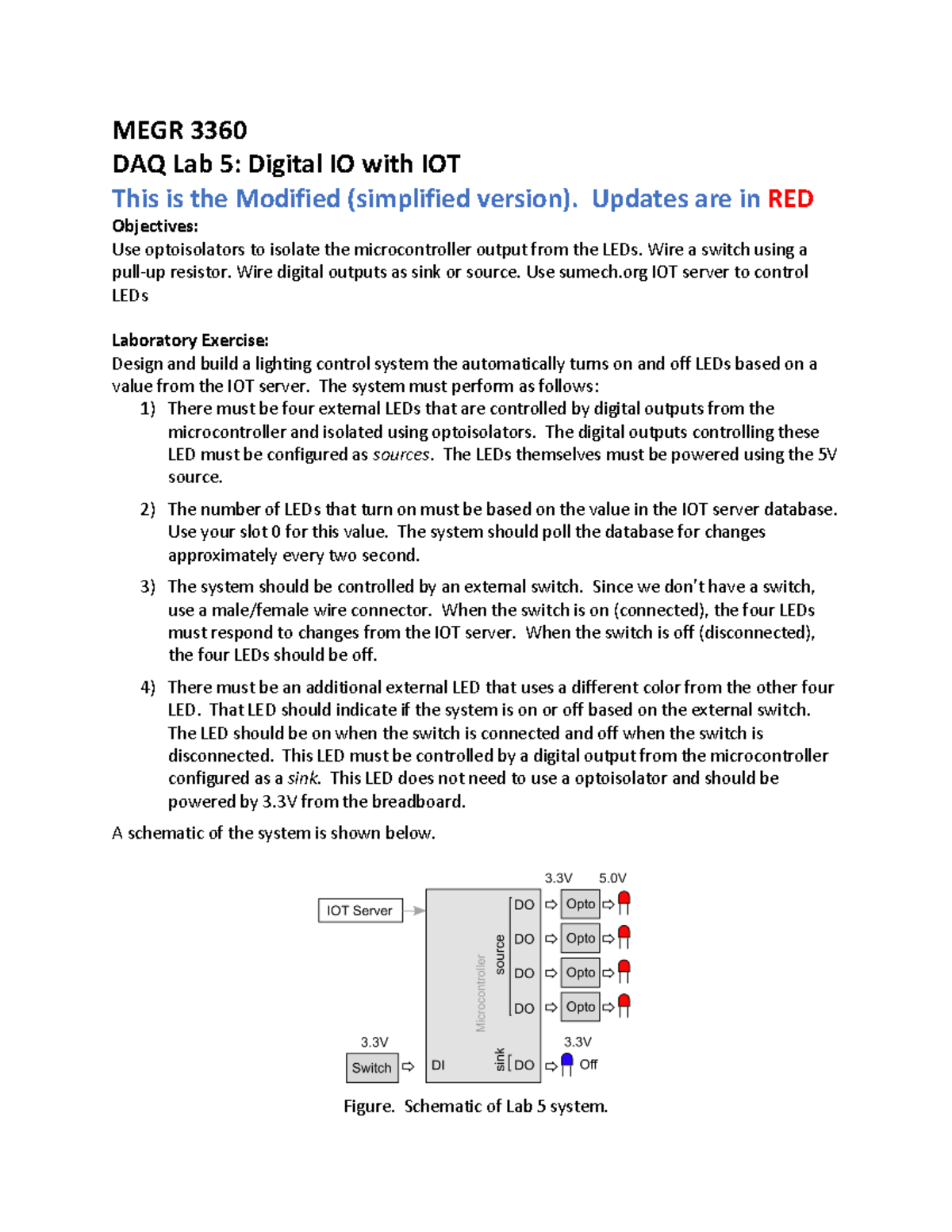 MEGR 3360
DAQ Lab 5: Digital IO with IOT
This is the Modified (simplified version). Updates are in RED

Objectives:
Use optoisolators to isolate the microcontroller output from the LEDs. Wire a switch using a pull-up resistor. Wire digital outputs as sink or source. Use sumech.org IOT server to control LEDs

Laboratory Exercise:
Design and build a lighting control system the automatically turns on and off LEDs based on a value from the IOT server. The system must perform as follows:

1) There must be four external LEDs that are controlled by digital outputs from the microcontroller and isolated using optoisolators. The digital outputs controlling these LED must be configured as sources. The LEDs themselves must be powered using the 5V source.

2) The number of LEDs that turn on must be based on the value in the IOT server database. Use your slot 0 for this value. The system should poll the database for changes approximately every two second.

3) The system should be controlled by an external switch. Since we don't have a switch, use a male/female wire connector. When the switch is on (connected), the four LEDs must respond to changes from the IOT server. When the switch is off (disconnected), the four LEDs should be off.

4) There must be an additional external LED that uses a different color from the other four LED. That LED should indicate if the system is on or off based on the external switch. The LED should be on when the switch is connected and off when the switch is disconnected. This LED must be controlled by a digital output from the microcontroller configured as a sink. This LED does not need to use a optoisolator and should be powered by 3.3V from the breadboard.

A schematic of the system is shown below.

3.3V 5.0V
IOT Server
Microcontroller
source
DO Opto
DO Opto
DO Opto
DO Opto
3.3V
Switch
DI
sink
DO
3.3V
Off

Figure. Schematic of Lab 5 system.