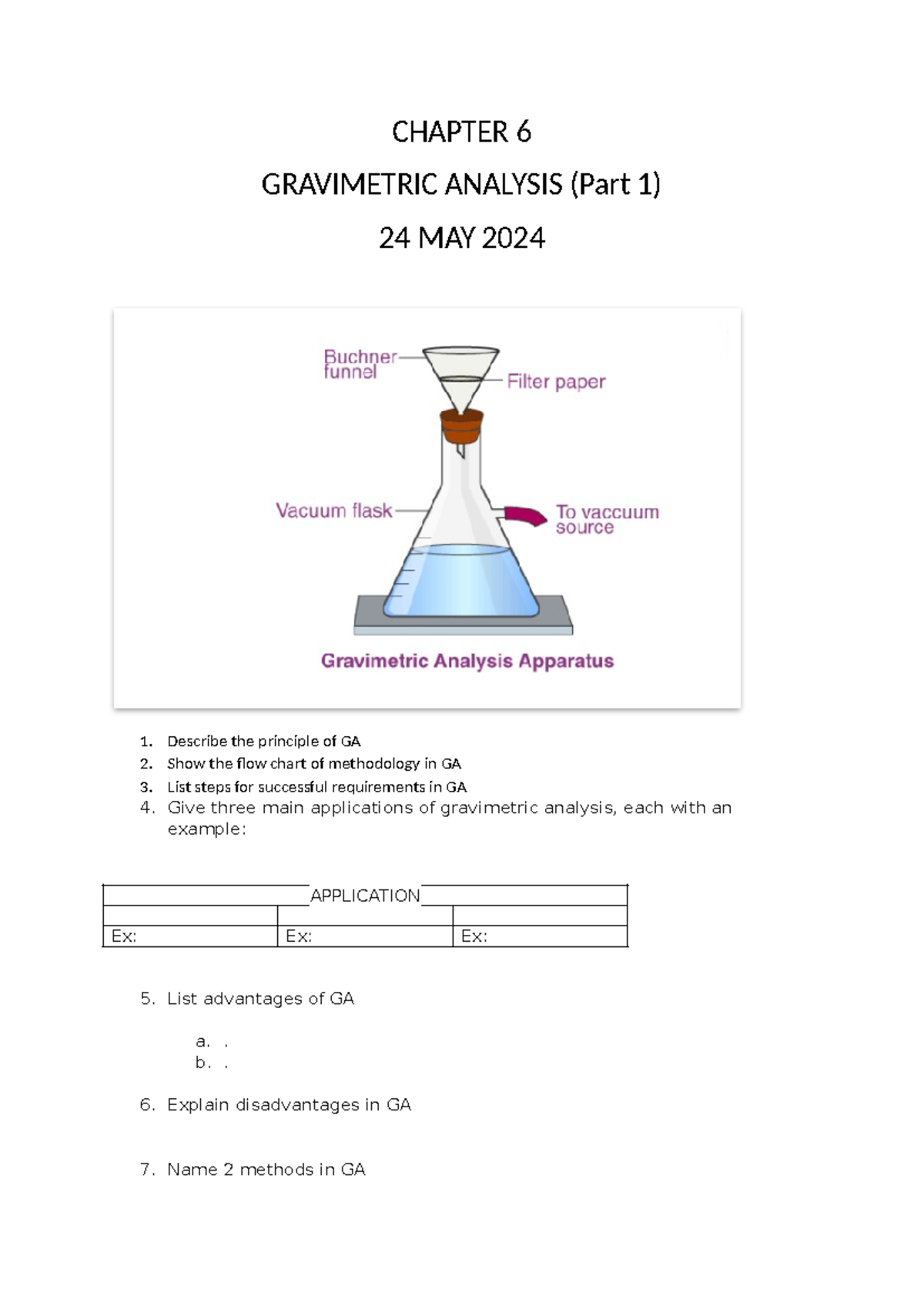 CHAPTER 6

GRAVIMETRIC ANALYSIS (Part 1)

24 MAY 2024

Buchner funnel
Filter paper
Vacuum flask
To vaccuum source
Gravimetric Analysis Apparatus

1. Describe the principle of GA
2. Show the flow chart of methodology in GA
3. List steps for successful requirements in GA
4. Give three main applications of gravimetric analysis, each with an example:

| APPLICATION | | |
|---|---|---|
| | | |
| Ex: | Ex: | Ex: |

5. List advantages of GA

a. .
b. .

6. Explain disadvantages in GA

7. Name 2 methods in GA