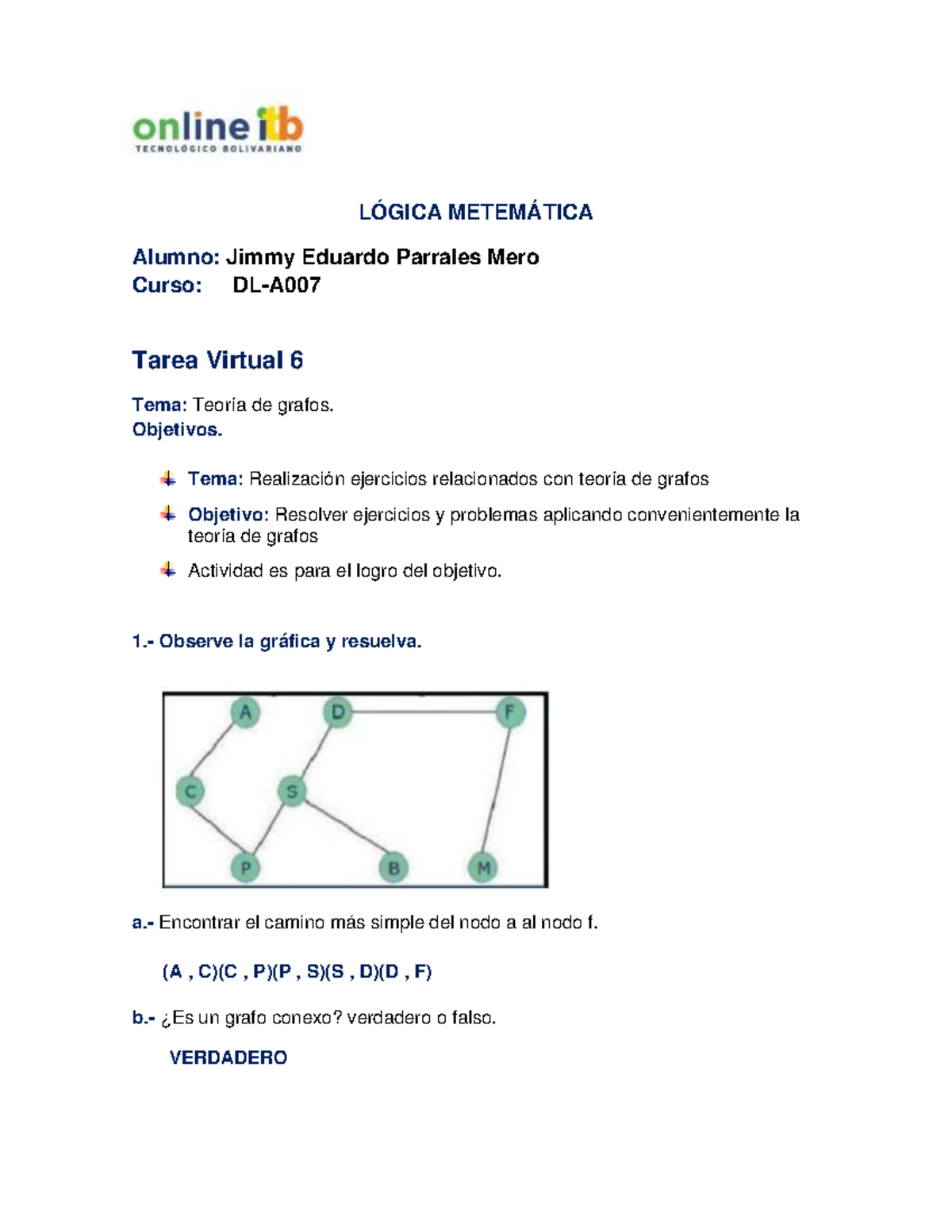 online itb
TECNOLÓGICO BOLIVARIANO

LÓGICA METEMÁTICA

Alumno: Jimmy Eduardo Parrales Mero
Curso: DL-A007

Tarea Virtual 6

Tema: Teoría de grafos.
Objetivos.

Tema: Realización ejercicios relacionados con teoría de grafos

Objetivo: Resolver ejercicios y problemas aplicando convenientemente la teoría de grafos

Actividad es para el logro del objetivo.

1.- Observe la gráfica y resuelva.

A D F C S P B M

a.- Encontrar el camino más simple del nodo a al nodo f.

(A , C)(C , P)(P , S)(S , D)(D , F)

b.- ¿Es un grafo conexo? verdadero o falso.

VERDADERO