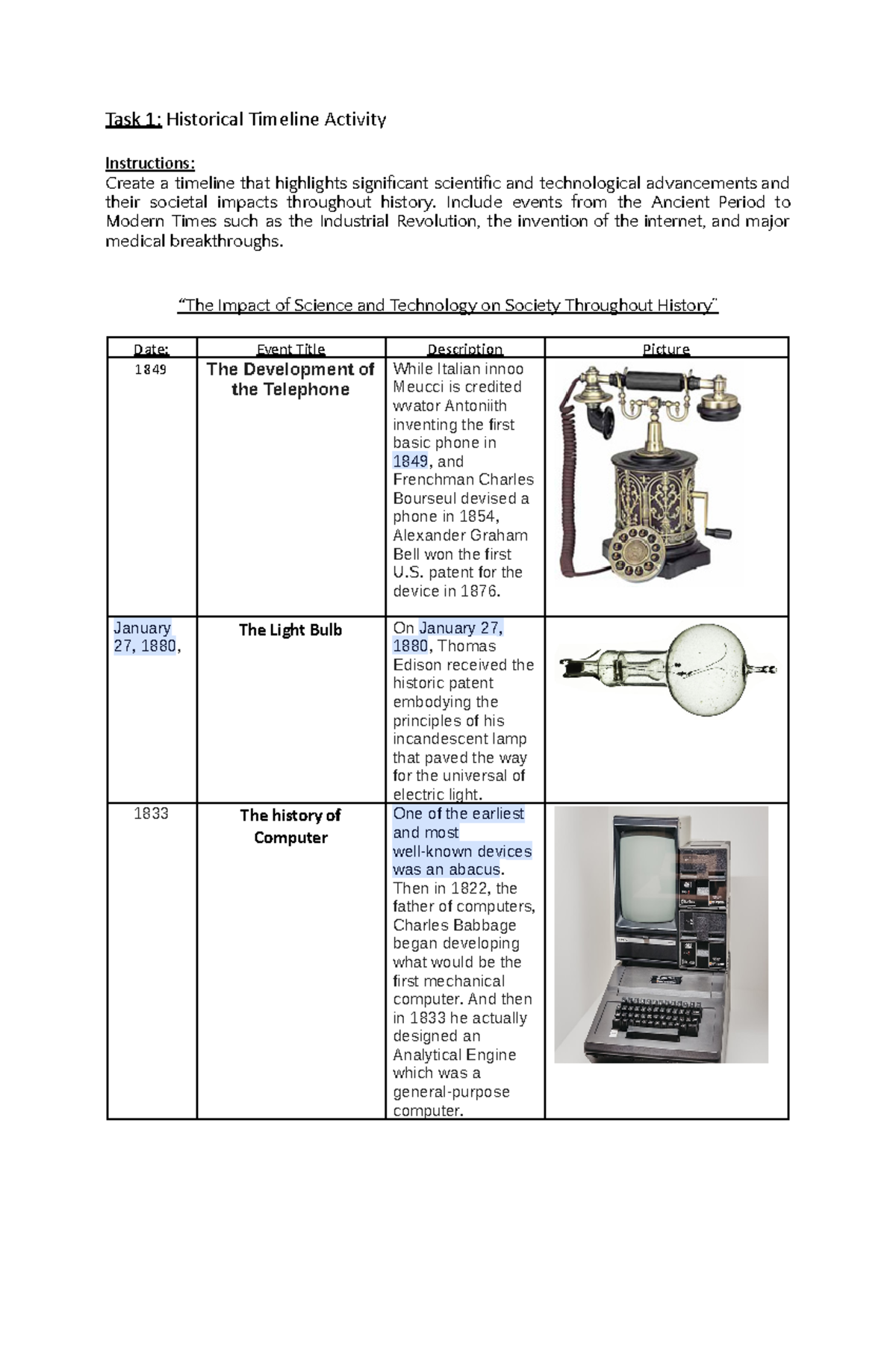 Task 1: Historical Timeline Activity

Instructions:
Create a timeline that highlights significant scientific and technological advancements and their societal impacts throughout history. Include events from the Ancient Period to Modern Times such as the Industrial Revolution, the invention of the internet, and major medical breakthroughs.

"The Impact of Science and Technology on Society Throughout History"

| Date: | Event Title | Description | Picture |
|---|---|---|---|
| 1849 | The Development of the Telephone | While Italian innoo Meucci is credited wvator Antoniith inventing the first basic phone in 1849, and Frenchman Charles Bourseul devised a phone in 1854, Alexander Graham Bell won the first U.S. patent for the device in 1876. | |
| January 27, 1880, | The Light Bulb | On January 27, 1880, Thomas Edison received the historic patent embodying the principles of his incandescent lamp that paved the way for the universal of electric light. | |
| 1833 | The history of Computer | One of the earliest and most well-known devices was an abacus. Then in 1822, the father of computers, Charles Babbage began developing what would be the first mechanical computer. And then in 1833 he actually designed an Analytical Engine which was a general-purpose computer. | |