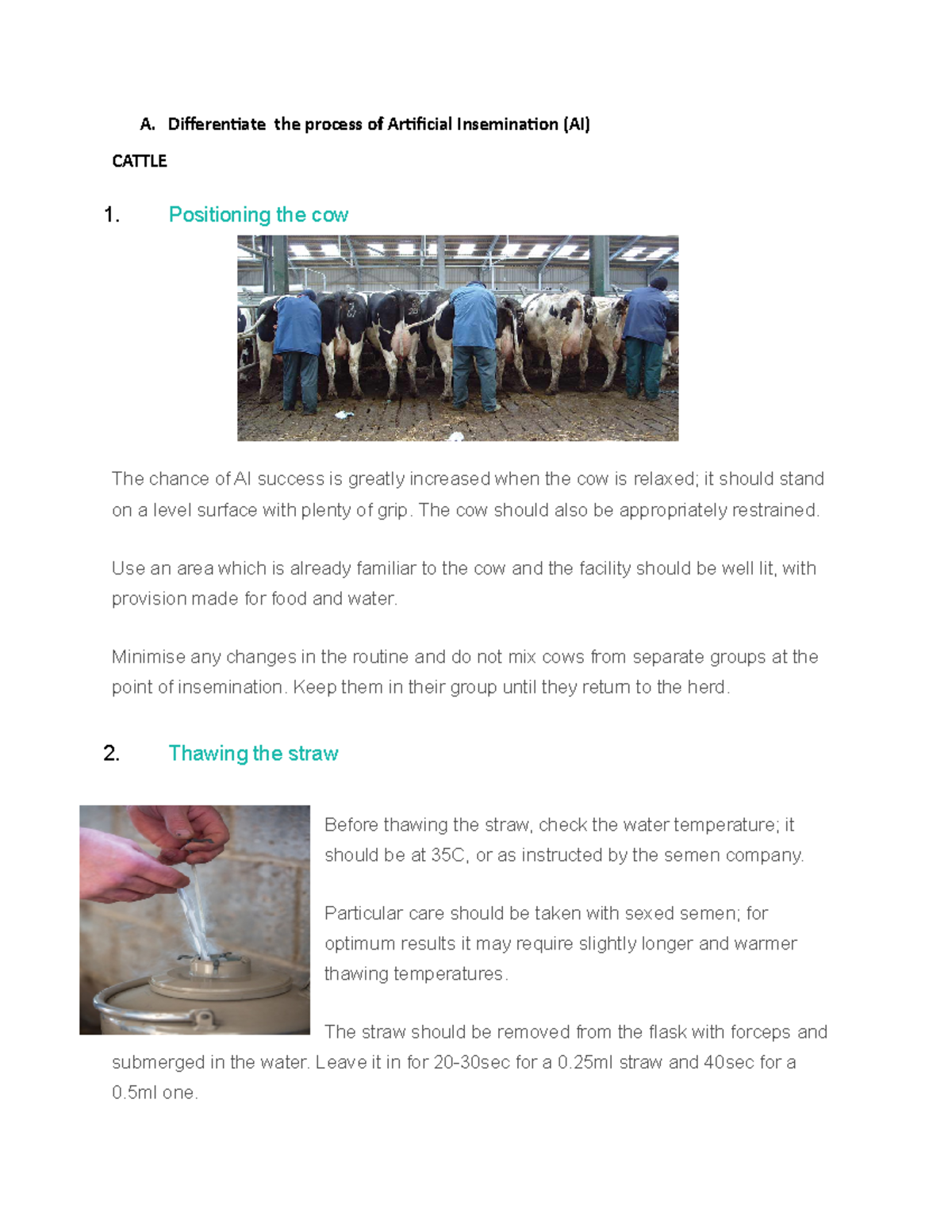 A. Differentiate the process of Artificial Insemination (AI)

CATTLE

1. Positioning the cow

The chance of AI success is greatly increased when the cow is relaxed; it should stand on a level surface with plenty of grip. The cow should also be appropriately restrained.

Use an area which is already familiar to the cow and the facility should be well lit, with provision made for food and water.

Minimise any changes in the routine and do not mix cows from separate groups at the point of insemination. Keep them in their group until they return to the herd.

2. Thawing the straw

Before thawing the straw, check the water temperature; it should be at 35C, or as instructed by the semen company.

Particular care should be taken with sexed semen; for optimum results it may require slightly longer and warmer thawing temperatures.

The straw should be removed from the flask with forceps and submerged in the water. Leave it in for 20-30sec for a 0.25ml straw and 40sec for a 0.5ml one.