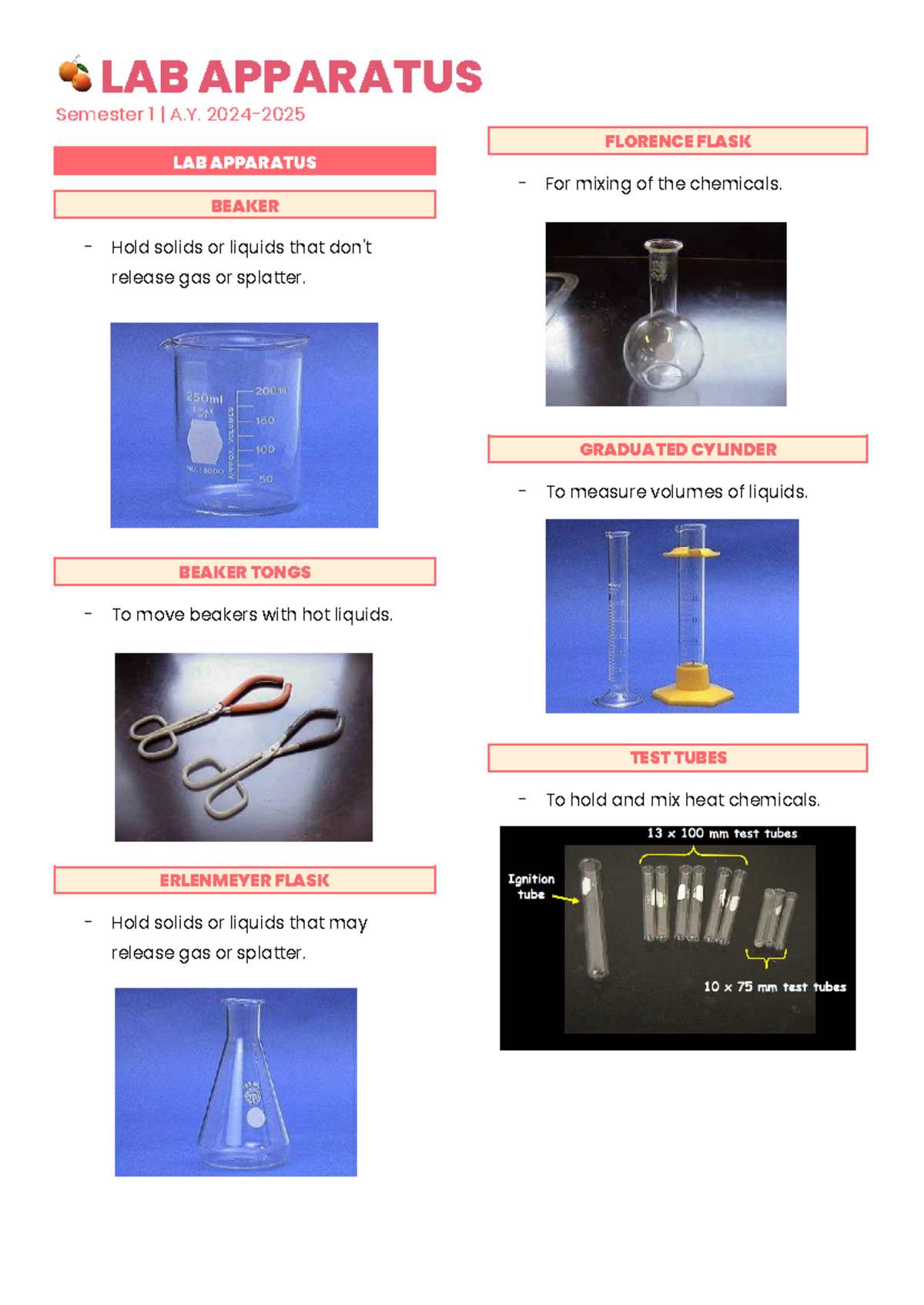 LAB APPARATUS
Semester 1 | A.Y. 2024-2025

LAB APPARATUS

BEAKER

- Hold solids or liquids that don't release gas or splatter.

250ml
KIMAX
NO. 14000
APPROX. VOLUMES
200ml
150
100
50

BEAKER TONGS

- To move beakers with hot liquids.

ERLENMEYER FLASK

- Hold solids or liquids that may release gas or splatter.

FLORENCE FLASK

- For mixing of the chemicals.

GRADUATED CYLINDER

- To measure volumes of liquids.

TEST TUBES

- To hold and mix heat chemicals.

13 x 100 mm test tubes
Ignition tube
10 x 75 mm test tubes