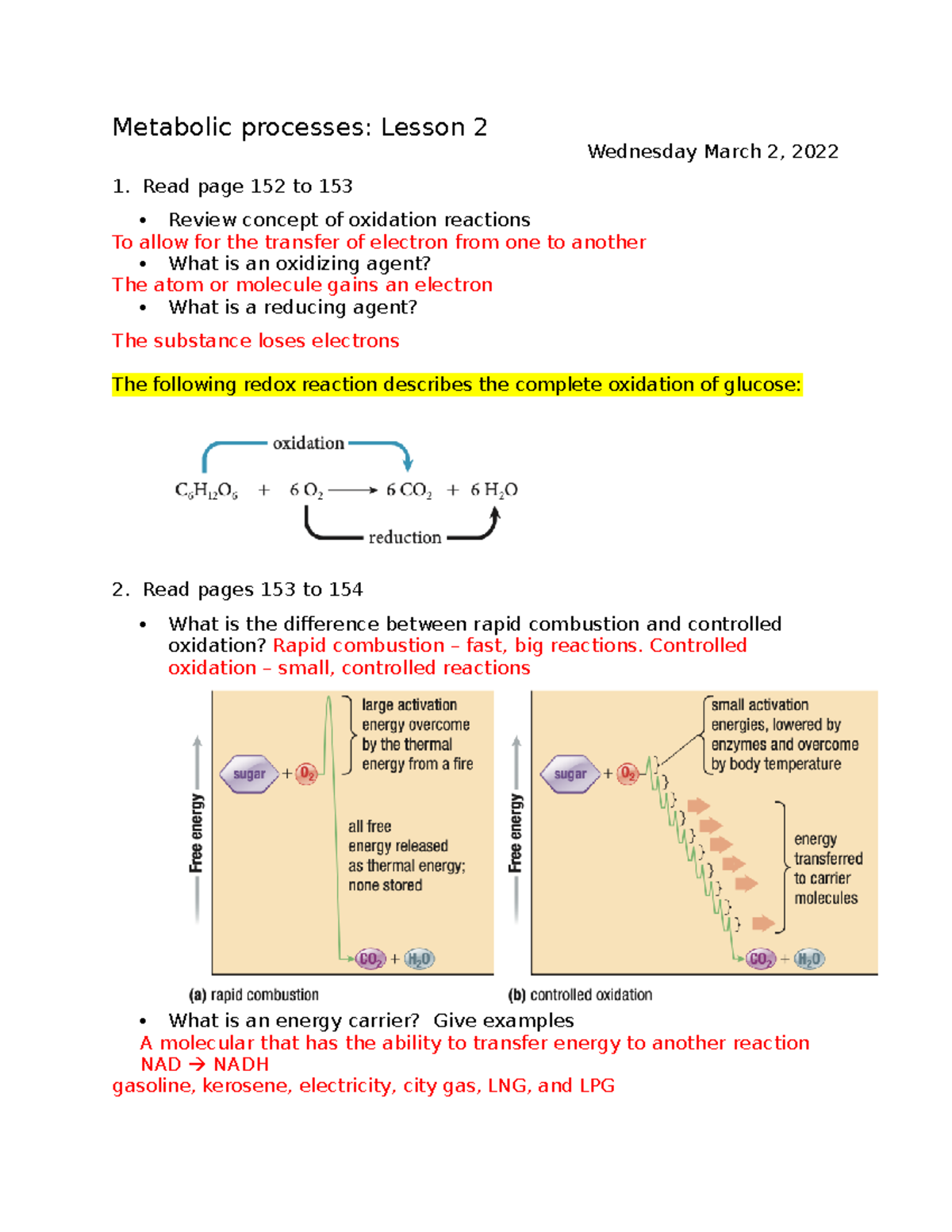 Metabolic processes: Lesson 2

Wednesday March 2, 2022

1. Read page 152 to 153

• Review concept of oxidation reactions

To allow for the transfer of electron from one to another

• What is an oxidizing agent?

The atom or molecule gains an electron

• What is a reducing agent?

The substance loses electrons

The following redox reaction describes the complete oxidation of glucose:

oxidation

$C_6H_{12}O_6 + 6\,O_2 \longrightarrow 6\,CO_2 + 6\,H_2O$

reduction

2. Read pages 153 to 154

• What is the difference between rapid combustion and controlled oxidation? Rapid combustion – fast, big reactions. Controlled oxidation – small, controlled reactions

Free energy

sugar + $O_2$

large activation energy overcome by the thermal energy from a fire

all free energy released as thermal energy; none stored

$CO_2$ + $H_2O$

(a) rapid combustion

Free energy

sugar + $O_2$

small activation energies, lowered by enzymes and overcome by body temperature

energy transferred to carrier molecules

$CO_2$ + $H_2O$

(b) controlled oxidation

• What is an energy carrier? Give examples

A molecular that has the ability to transfer energy to another reaction

NAD → NADH

gasoline, kerosene, electricity, city gas, LNG, and LPG