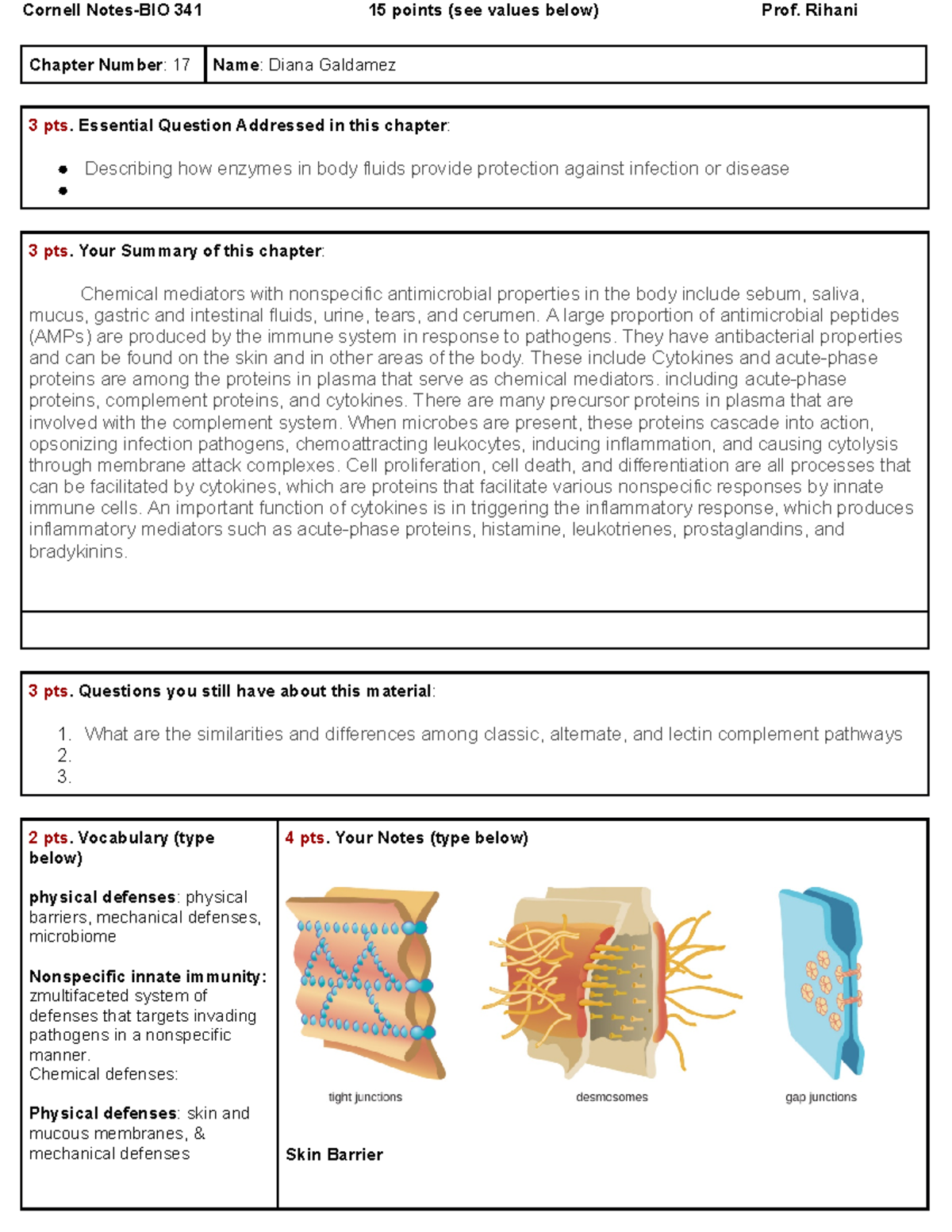 Cornell Notes-BIO 341 15 points (see values below) Prof. Rihani

| Chapter Number: 17 | Name: Diana Galdamez |
|---|---|

3 pts. Essential Question Addressed in this chapter:

- Describing how enzymes in body fluids provide protection against infection or disease
- 

3 pts. Your Summary of this chapter:

Chemical mediators with nonspecific antimicrobial properties in the body include sebum, saliva, mucus, gastric and intestinal fluids, urine, tears, and cerumen. A large proportion of antimicrobial peptides (AMPs) are produced by the immune system in response to pathogens. They have antibacterial properties and can be found on the skin and in other areas of the body. These include Cytokines and acute-phase proteins are among the proteins in plasma that serve as chemical mediators. including acute-phase proteins, complement proteins, and cytokines. There are many precursor proteins in plasma that are involved with the complement system. When microbes are present, these proteins cascade into action, opsonizing infection pathogens, chemoattracting leukocytes, inducing inflammation, and causing cytolysis through membrane attack complexes. Cell proliferation, cell death, and differentiation are all processes that can be facilitated by cytokines, which are proteins that facilitate various nonspecific responses by innate immune cells. An important function of cytokines is in triggering the inflammatory response, which produces inflammatory mediators such as acute-phase proteins, histamine, leukotrienes, prostaglandins, and bradykinins.

3 pts. Questions you still have about this material:

1. What are the similarities and differences among classic, alternate, and lectin complement pathways
2.
3.

2 pts. Vocabulary (type below)

physical defenses: physical barriers, mechanical defenses, microbiome

Nonspecific innate immunity: zmultifaceted system of defenses that targets invading pathogens in a nonspecific manner.
Chemical defenses:

Physical defenses: skin and mucous membranes, & mechanical defenses

4 pts. Your Notes (type below)

tight junctions desmosomes gap junctions

Skin Barrier