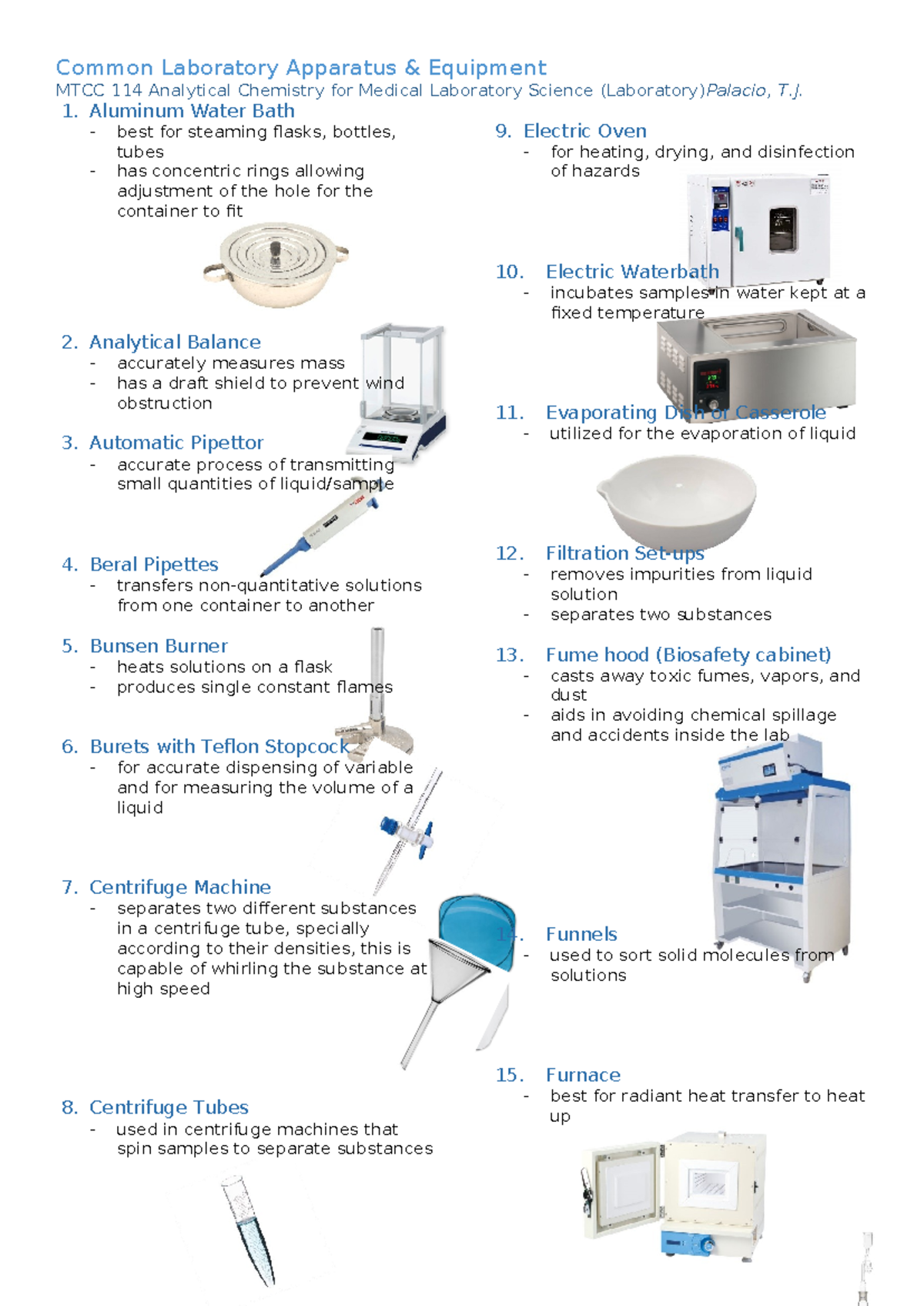 Common Laboratory Apparatus & Equipment
MTCC 114 Analytical Chemistry for Medical Laboratory Science (Laboratory)Palacio, T.J.

1. Aluminum Water Bath
- best for steaming flasks, bottles, tubes
- has concentric rings allowing adjustment of the hole for the container to fit

2. Analytical Balance
- accurately measures mass
- has a draft shield to prevent wind obstruction

3. Automatic Pipettor
- accurate process of transmitting small quantities of liquid/sample

4. Beral Pipettes
- transfers non-quantitative solutions from one container to another

5. Bunsen Burner
- heats solutions on a flask
- produces single constant flames

6. Burets with Teflon Stopcock
- for accurate dispensing of variable and for measuring the volume of a liquid

7. Centrifuge Machine
- separates two different substances in a centrifuge tube, specially according to their densities, this is capable of whirling the substance at high speed

8. Centrifuge Tubes
- used in centrifuge machines that spin samples to separate substances

9. Electric Oven
- for heating, drying, and disinfection of hazards

10. Electric Waterbath
- incubates samples in water kept at a fixed temperature

11. Evaporating Dish or Casserole
- utilized for the evaporation of liquid

12. Filtration Set-ups
- removes impurities from liquid solution
- separates two substances

13. Fume hood (Biosafety cabinet)
- casts away toxic fumes, vapors, and dust
- aids in avoiding chemical spillage and accidents inside the lab

14. Funnels
- used to sort solid molecules from solutions

15. Furnace
- best for radiant heat transfer to heat up