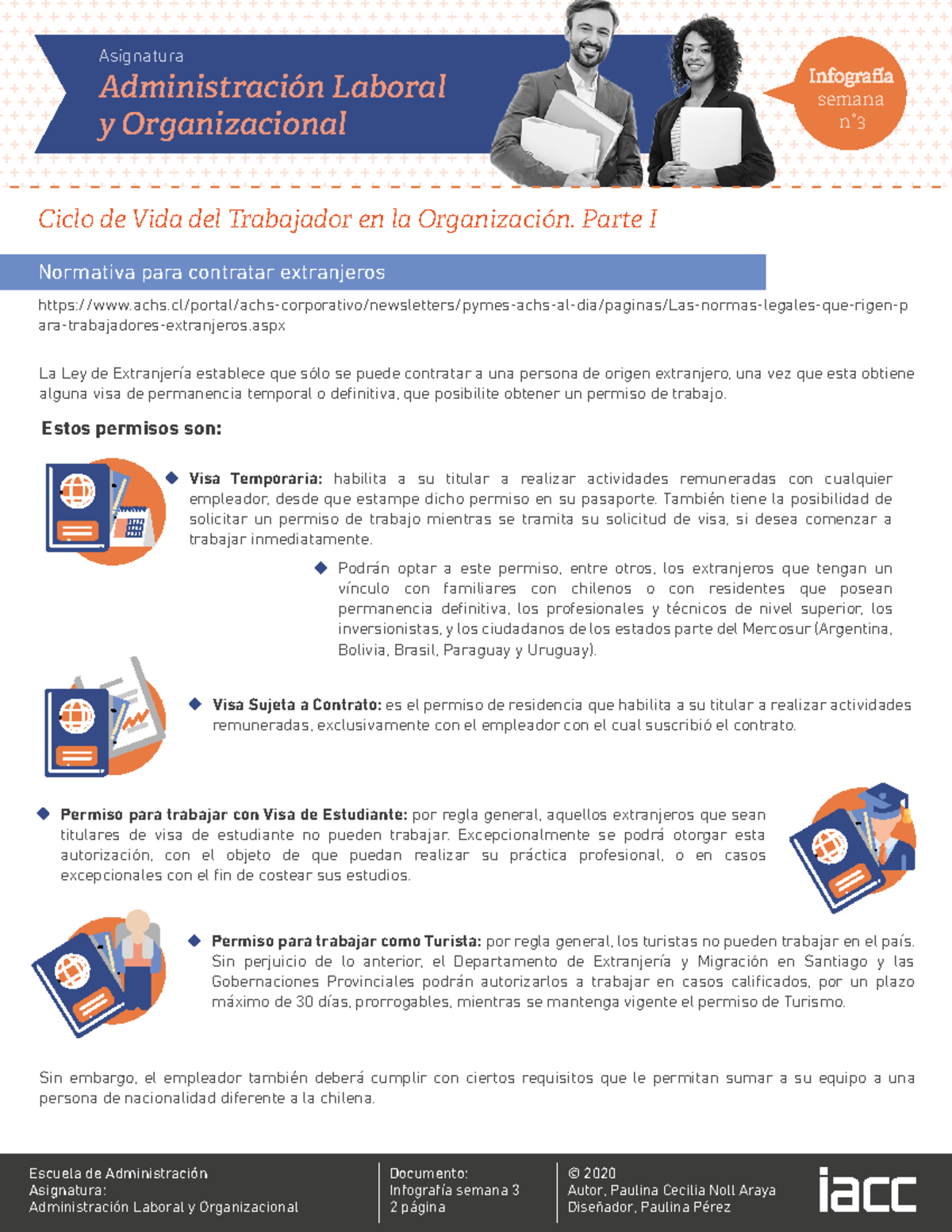 Asignatura
Administración Laboral y Organizacional

Infografía
semana
n°3

Ciclo de Vida del Trabajador en la Organización. Parte I

Normativa para contratar extranjeros

https://www.achs.cl/portal/achs-corporativo/newsletters/pymes-achs-al-dia/paginas/Las-normas-legales-que-rigen-para-trabajadores-extranjeros.aspx

La Ley de Extranjería establece que sólo se puede contratar a una persona de origen extranjero, una vez que esta obtiene alguna visa de permanencia temporal o definitiva, que posibilite obtener un permiso de trabajo.

Estos permisos son:

Visa Temporaria: habilita a su titular a realizar actividades remuneradas con cualquier empleador, desde que estampe dicho permiso en su pasaporte. También tiene la posibilidad de solicitar un permiso de trabajo mientras se tramita su solicitud de visa, si desea comenzar a trabajar inmediatamente.

Podrán optar a este permiso, entre otros, los extranjeros que tengan un vínculo con familiares con chilenos o con residentes que posean permanencia definitiva, los profesionales y técnicos de nivel superior, los inversionistas, y los ciudadanos de los estados parte del Mercosur (Argentina, Bolivia, Brasil, Paraguay y Uruguay).

Visa Sujeta a Contrato: es el permiso de residencia que habilita a su titular a realizar actividades remuneradas, exclusivamente con el empleador con el cual suscribió el contrato.

Permiso para trabajar con Visa de Estudiante: por regla general, aquellos extranjeros que sean titulares de visa de estudiante no pueden trabajar. Excepcionalmente se podrá otorgar esta autorización, con el objeto de que puedan realizar su práctica profesional, o en casos excepcionales con el fin de costear sus estudios.

Permiso para trabajar como Turista: por regla general, los turistas no pueden trabajar en el país. Sin perjuicio de lo anterior, el Departamento de Extranjería y Migración en Santiago y las Gobernaciones Provinciales podrán autorizarlos a trabajar en casos calificados, por un plazo máximo de 30 días, prorrogables, mientras se mantenga vigente el permiso de Turismo.

Sin embargo, el empleador también deberá cumplir con ciertos requisitos que le permitan sumar a su equipo a una persona de nacionalidad diferente a la chilena.

Escuela de Administración
Asignatura:
Administración Laboral y Organizacional

Documento:
Infografía semana 3
2 página

© 2020
Autor, Paulina Cecilia Noll Araya
Diseñador, Paulina Pérez

iacc