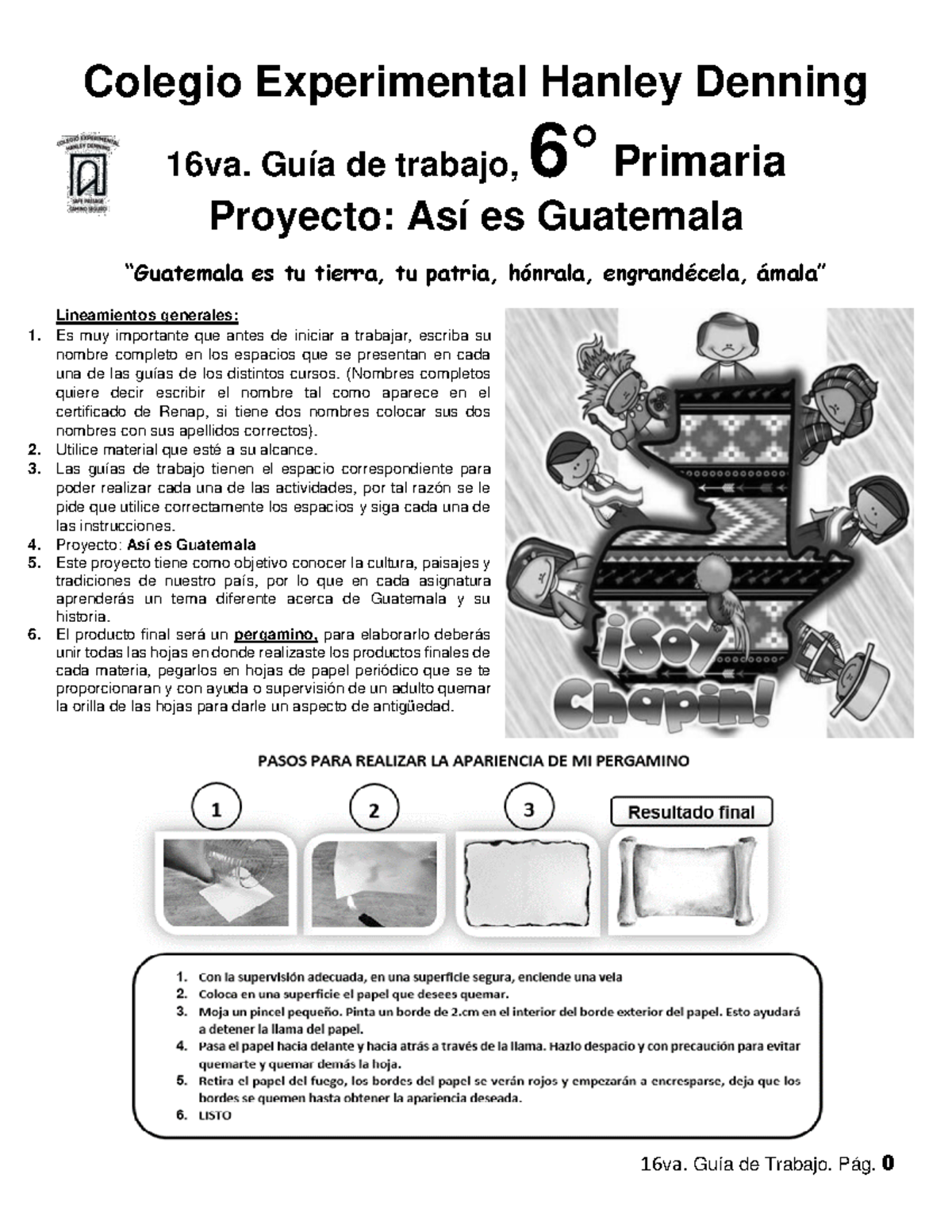 Colegio Experimental Hanley Denning

COLEGIO EXPERIMENTAL HANLEY DENNING
SAFE PASSAGE
CAMINO SEGURO

16va. Guía de trabajo, 6° Primaria
Proyecto: Así es Guatemala

"Guatemala es tu tierra, tu patria, hónrala, engrandécela, ámala"

Lineamientos generales:
1. Es muy importante que antes de iniciar a trabajar, escriba su nombre completo en los espacios que se presentan en cada una de las guías de los distintos cursos. (Nombres completos quiere decir escribir el nombre tal como aparece en el certificado de Renap, si tiene dos nombres colocar sus dos nombres con sus apellidos correctos).
2. Utilice material que esté a su alcance.
3. Las guías de trabajo tienen el espacio correspondiente para poder realizar cada una de las actividades, por tal razón se le pide que utilice correctamente los espacios y siga cada una de las instrucciones.
4. Proyecto: Así es Guatemala
5. Este proyecto tiene como objetivo conocer la cultura, paisajes y tradiciones de nuestro país, por lo que en cada asignatura aprenderás un tema diferente acerca de Guatemala y su historia.
6. El producto final será un pergamino, para elaborarlo deberás unir todas las hojas en donde realizaste los productos finales de cada materia, pegarlos en hojas de papel periódico que se te proporcionaran y con ayuda o supervisión de un adulto quemar la orilla de las hojas para darle un aspecto de antigüedad.

¡Soy Chapin!

PASOS PARA REALIZAR LA APARIENCIA DE MI PERGAMINO

1
2
3
Resultado final

1. Con la supervisión adecuada, en una superficie segura, enciende una vela
2. Coloca en una superficie el papel que desees quemar.
3. Moja un pincel pequeño. Pinta un borde de 2.cm en el interior del borde exterior del papel. Esto ayudará a detener la llama del papel.
4. Pasa el papel hacia delante y hacia atrás a través de la llama. Hazlo despacio y con precaución para evitar quemarte y quemar demás la hoja.
5. Retira el papel del fuego, los bordes del papel se verán rojos y empezarán a encresparse, deja que los bordes se quemen hasta obtener la apariencia deseada.
6. LISTO

16va. Guía de Trabajo. Pág. 0