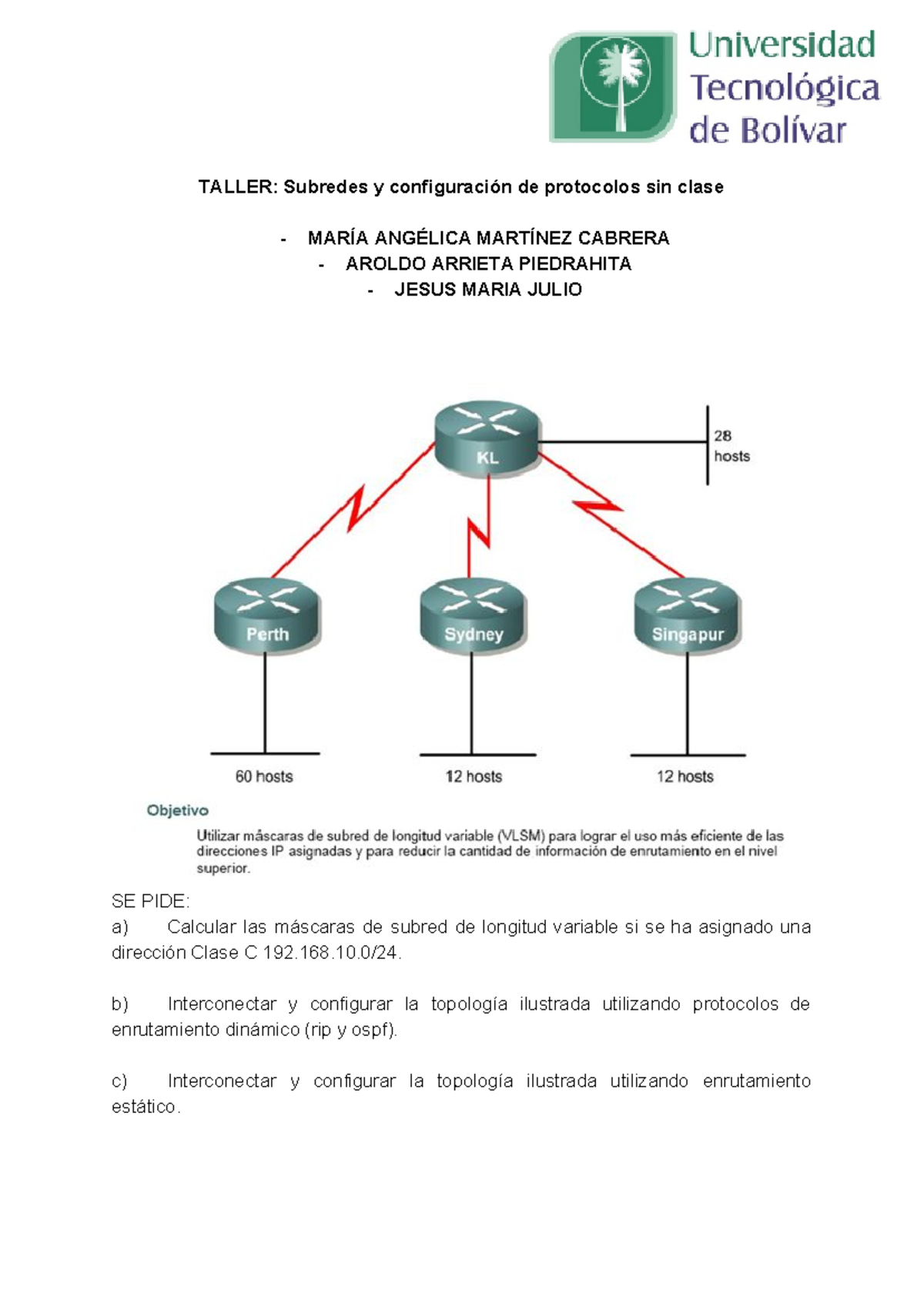 Universidad Tecnológica de Bolívar

TALLER: Subredes y configuración de protocolos sin clase

- MARÍA ANGÉLICA MARTÍNEZ CABRERA
- AROLDO ARRIETA PIEDRAHITA
- JESUS MARIA JULIO

KL
28 hosts
Perth
Sydney
Singapur
60 hosts
12 hosts
12 hosts

Objetivo

Utilizar máscaras de subred de longitud variable (VLSM) para lograr el uso más eficiente de las direcciones IP asignadas y para reducir la cantidad de información de enrutamiento en el nivel superior.

SE PIDE:
a) Calcular las máscaras de subred de longitud variable si se ha asignado una dirección Clase C 192.168.10.0/24.

b) Interconectar y configurar la topología ilustrada utilizando protocolos de enrutamiento dinámico (rip y ospf).

c) Interconectar y configurar la topología ilustrada utilizando enrutamiento estático.