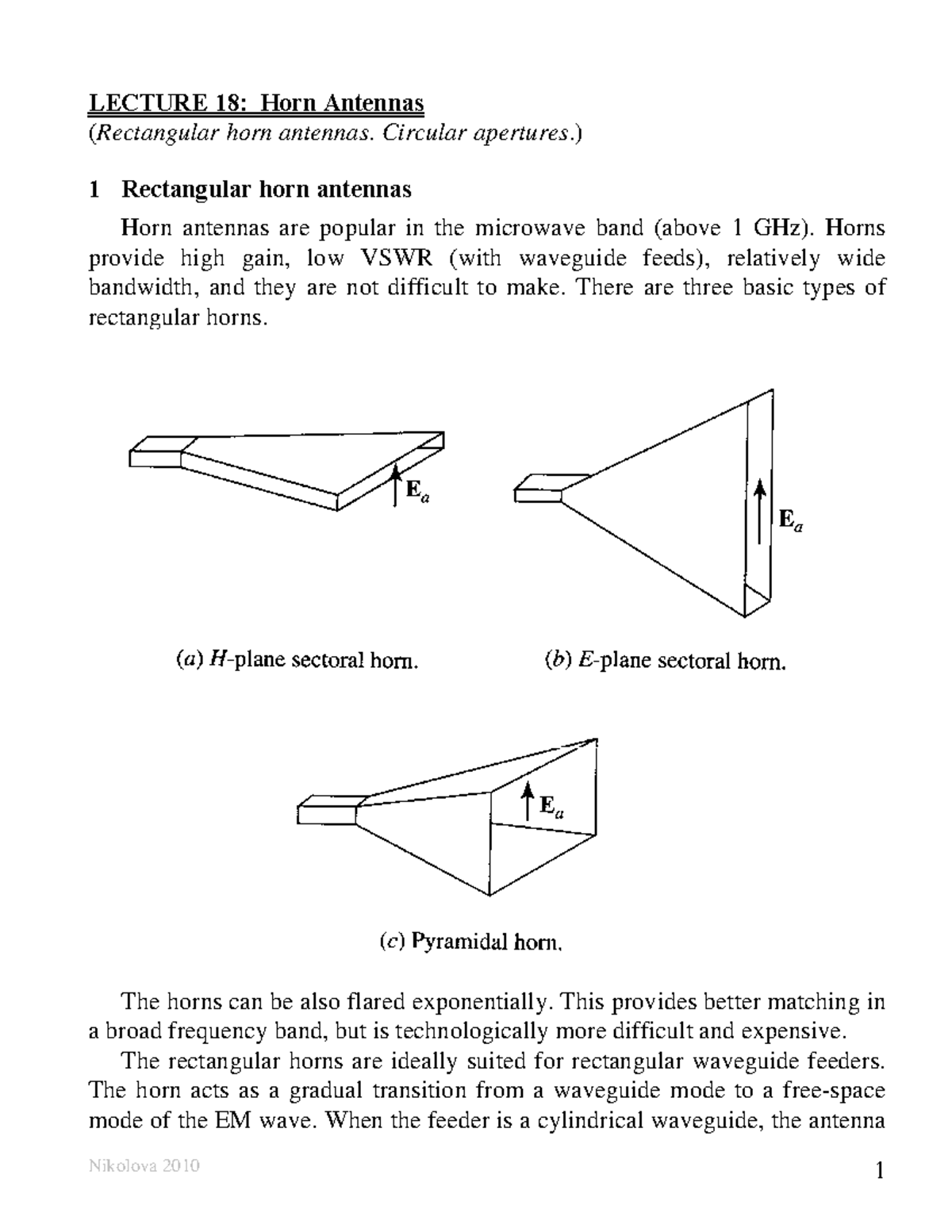 LECTURE 18: Horn Antennas
(Rectangular horn antennas. Circular apertures.)

1 Rectangular horn antennas

Horn antennas are popular in the microwave band (above 1 GHz). Horns provide high gain, low VSWR (with waveguide feeds), relatively wide bandwidth, and they are not difficult to make. There are three basic types of rectangular horns.

$\mathbf{E}_a$

$\mathbf{E}_a$

(a) H-plane sectoral horn.

(b) E-plane sectoral horn.

$\mathbf{E}_a$

(c) Pyramidal horn.

The horns can be also flared exponentially. This provides better matching in a broad frequency band, but is technologically more difficult and expensive.

The rectangular horns are ideally suited for rectangular waveguide feeders. The horn acts as a gradual transition from a waveguide mode to a free-space mode of the EM wave. When the feeder is a cylindrical waveguide, the antenna

Nikolova 2010

1