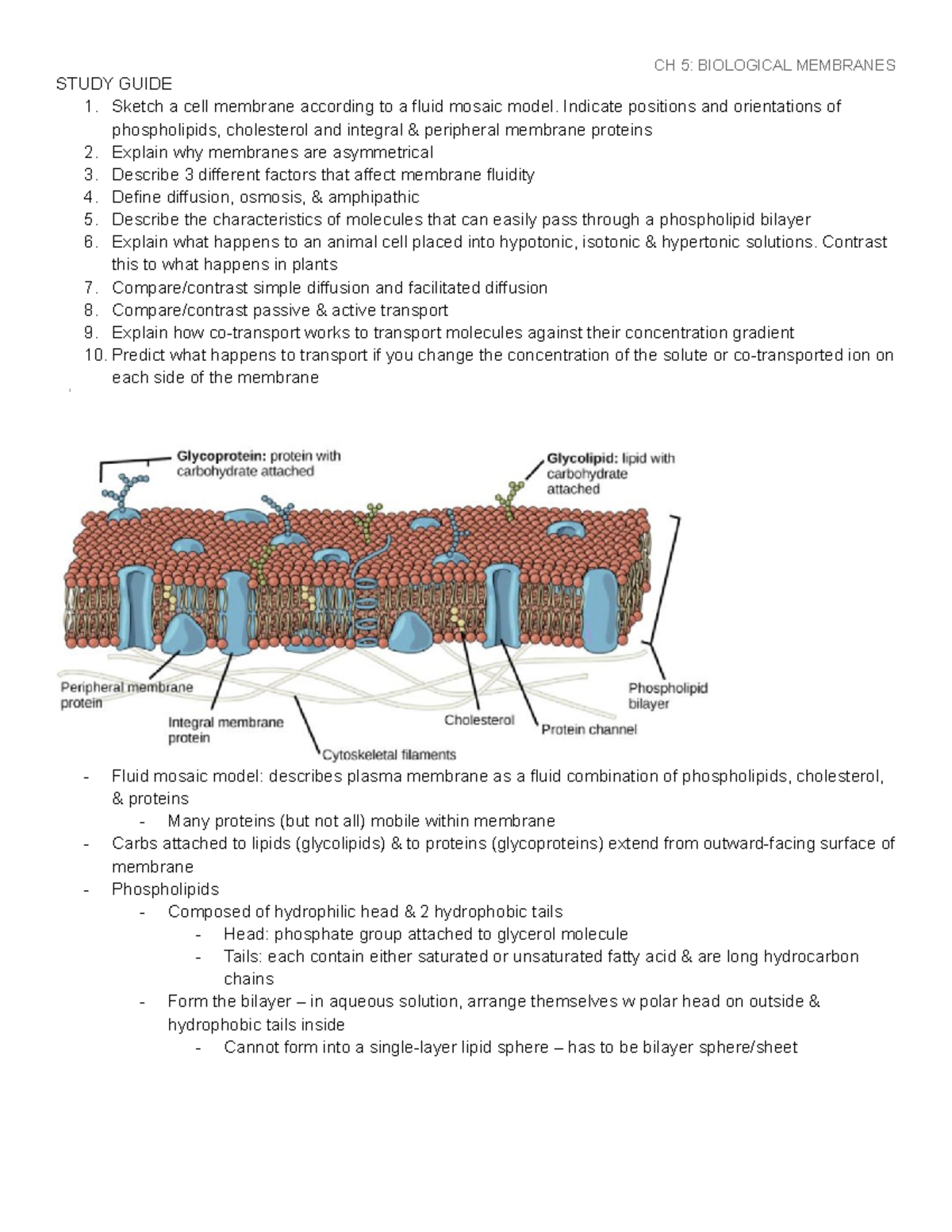 CH 5: BIOLOGICAL MEMBRANES

STUDY GUIDE

1. Sketch a cell membrane according to a fluid mosaic model. Indicate positions and orientations of phospholipids, cholesterol and integral & peripheral membrane proteins
2. Explain why membranes are asymmetrical
3. Describe 3 different factors that affect membrane fluidity
4. Define diffusion, osmosis, & amphipathic
5. Describe the characteristics of molecules that can easily pass through a phospholipid bilayer
6. Explain what happens to an animal cell placed into hypotonic, isotonic & hypertonic solutions. Contrast this to what happens in plants
7. Compare/contrast simple diffusion and facilitated diffusion
8. Compare/contrast passive & active transport
9. Explain how co-transport works to transport molecules against their concentration gradient
10. Predict what happens to transport if you change the concentration of the solute or co-transported ion on each side of the membrane

Glycoprotein: protein with carbohydrate attached

Glycolipid: lipid with carbohydrate attached

Peripheral membrane protein

Integral membrane protein

Cytoskeletal filaments

Cholesterol

Protein channel

Phospholipid bilayer

- Fluid mosaic model: describes plasma membrane as a fluid combination of phospholipids, cholesterol, & proteins
  - Many proteins (but not all) mobile within membrane
- Carbs attached to lipids (glycolipids) & to proteins (glycoproteins) extend from outward-facing surface of membrane
- Phospholipids
  - Composed of hydrophilic head & 2 hydrophobic tails
    - Head: phosphate group attached to glycerol molecule
    - Tails: each contain either saturated or unsaturated fatty acid & are long hydrocarbon chains
  - Form the bilayer – in aqueous solution, arrange themselves w polar head on outside & hydrophobic tails inside
    - Cannot form into a single-layer lipid sphere – has to be bilayer sphere/sheet