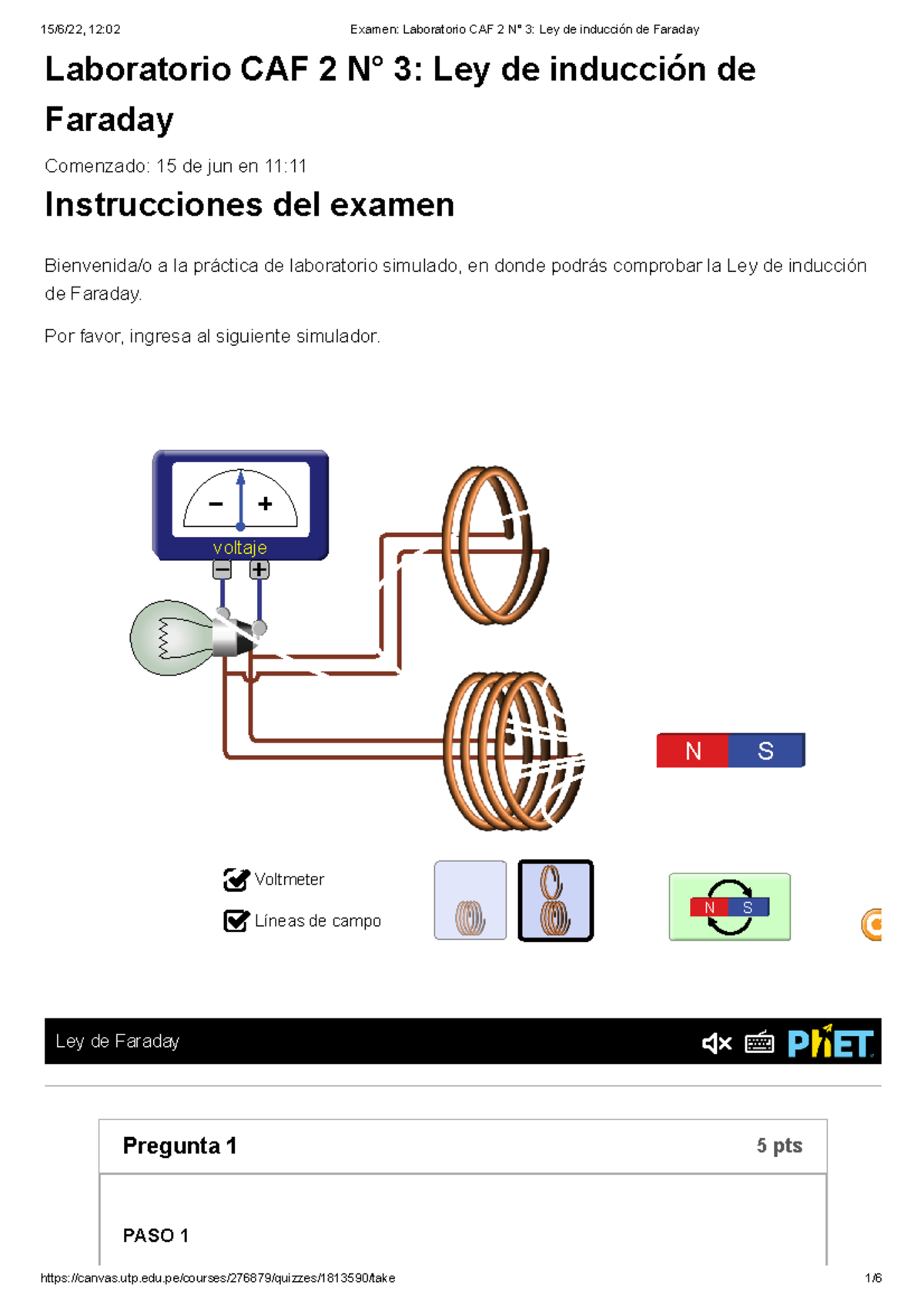 15/6/22, 12:02 Examen: Laboratorio CAF 2 N° 3: Ley de inducción de Faraday

Laboratorio CAF 2 N° 3: Ley de inducción de Faraday

Comenzado: 15 de jun en 11:11

Instrucciones del examen

Bienvenida/o a la práctica de laboratorio simulado, en donde podrás comprobar la Ley de inducción de Faraday.

Por favor, ingresa al siguiente simulador.

− +
voltaje
− +

N S

Voltmeter
Líneas de campo

N S

Ley de Faraday
PhET

Pregunta 1 5 pts

PASO 1

https://canvas.utp.edu.pe/courses/276879/quizzes/1813590/take 1/6