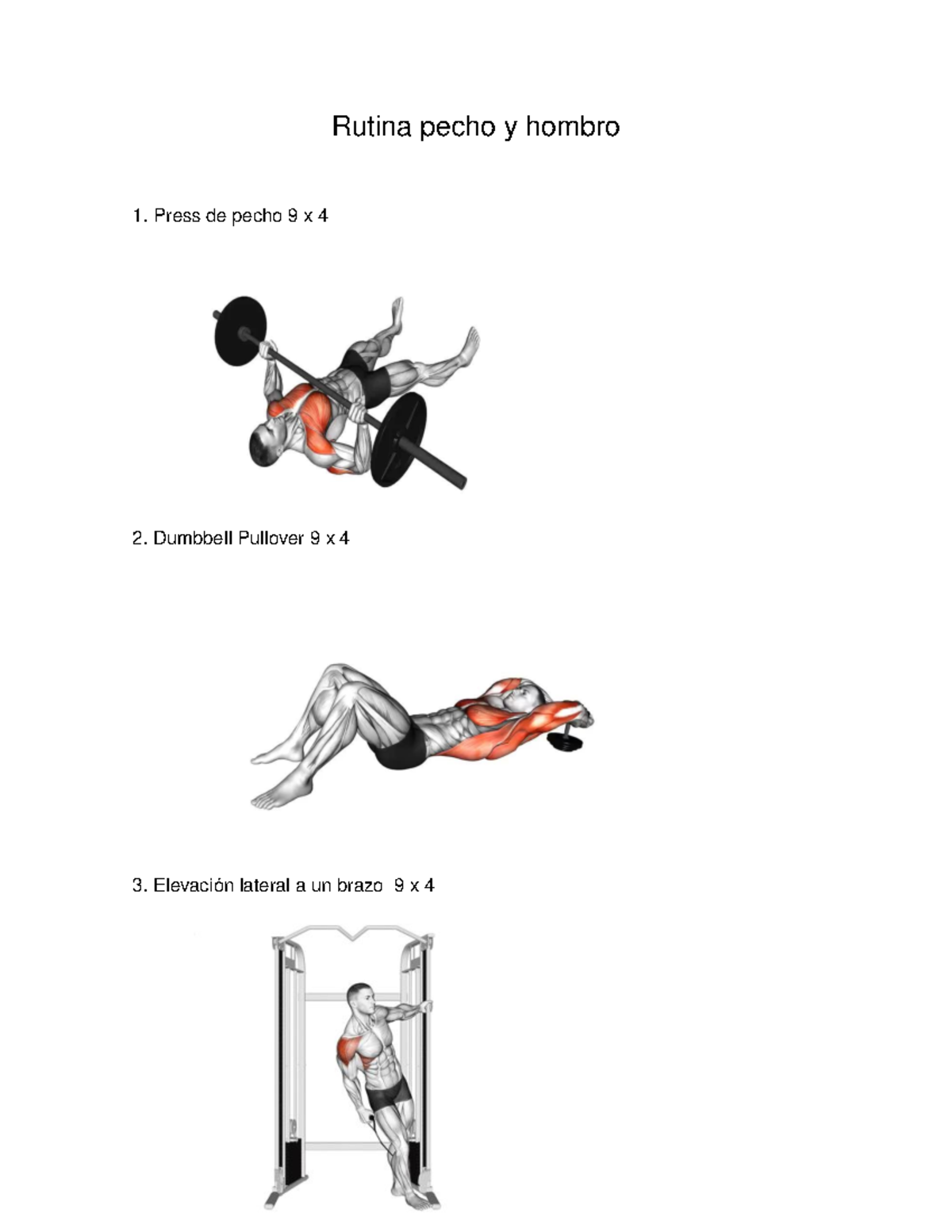 Rutina pecho y hombro

1. Press de pecho 9 x 4

2. Dumbbell Pullover 9 x 4

3. Elevación lateral a un brazo 9 x 4