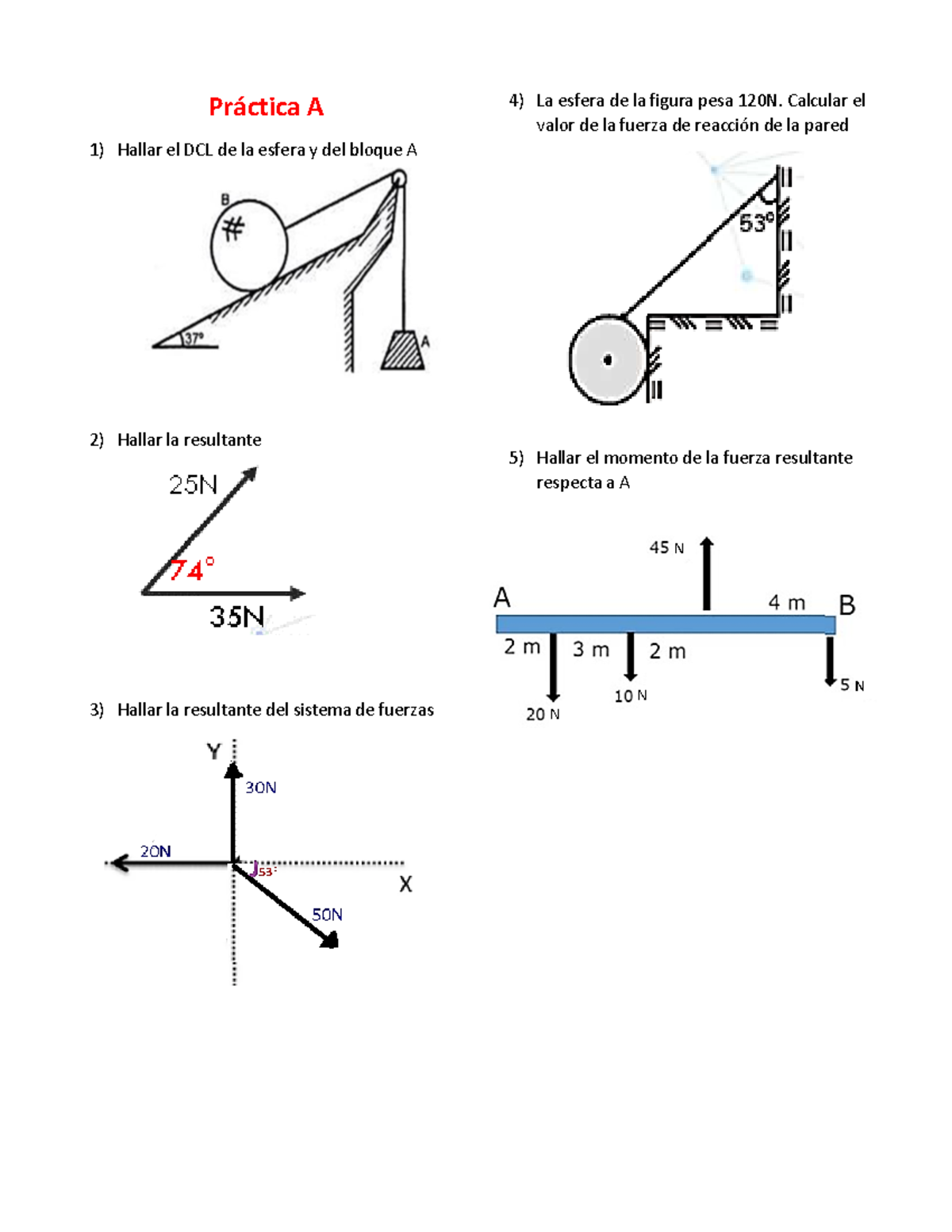 Práctica A

1) Hallar el DCL de la esfera y del bloque A

B

37°

A

2) Hallar la resultante

25N

74°

35N

3) Hallar la resultante del sistema de fuerzas

Y

30N

20N

53°

X

50N

4) La esfera de la figura pesa 120N. Calcular el valor de la fuerza de reacción de la pared

53°

5) Hallar el momento de la fuerza resultante respecta a A

45 N

A

4 m

B

2 m

3 m

2 m

20 N

10 N

5 N