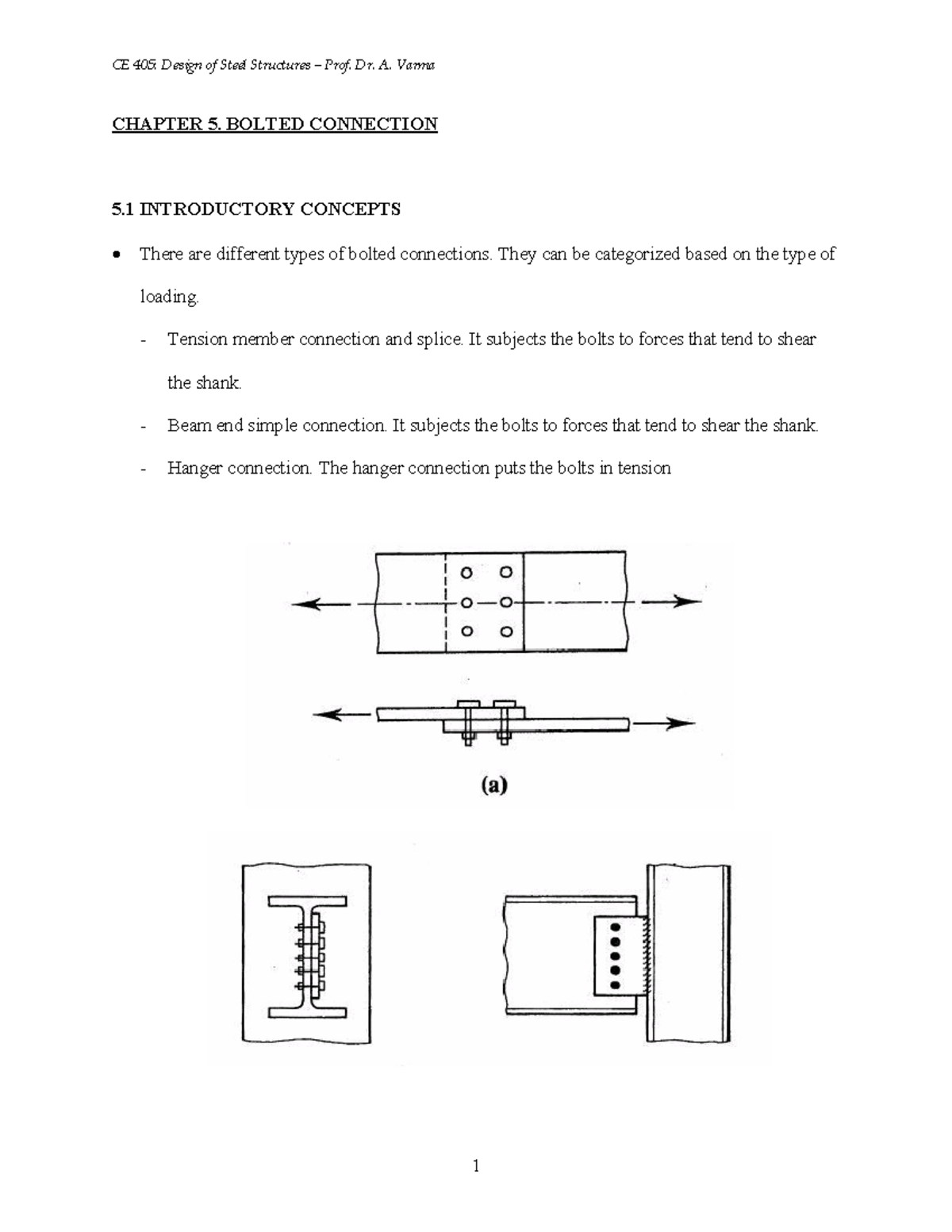 CE 405: Design of Steel Structures – Prof. Dr. A. Varma

CHAPTER 5. BOLTED CONNECTION

5.1 INTRODUCTORY CONCEPTS

• There are different types of bolted connections. They can be categorized based on the type of loading.

- Tension member connection and splice. It subjects the bolts to forces that tend to shear the shank.

- Beam end simple connection. It subjects the bolts to forces that tend to shear the shank.

- Hanger connection. The hanger connection puts the bolts in tension

(a)

1