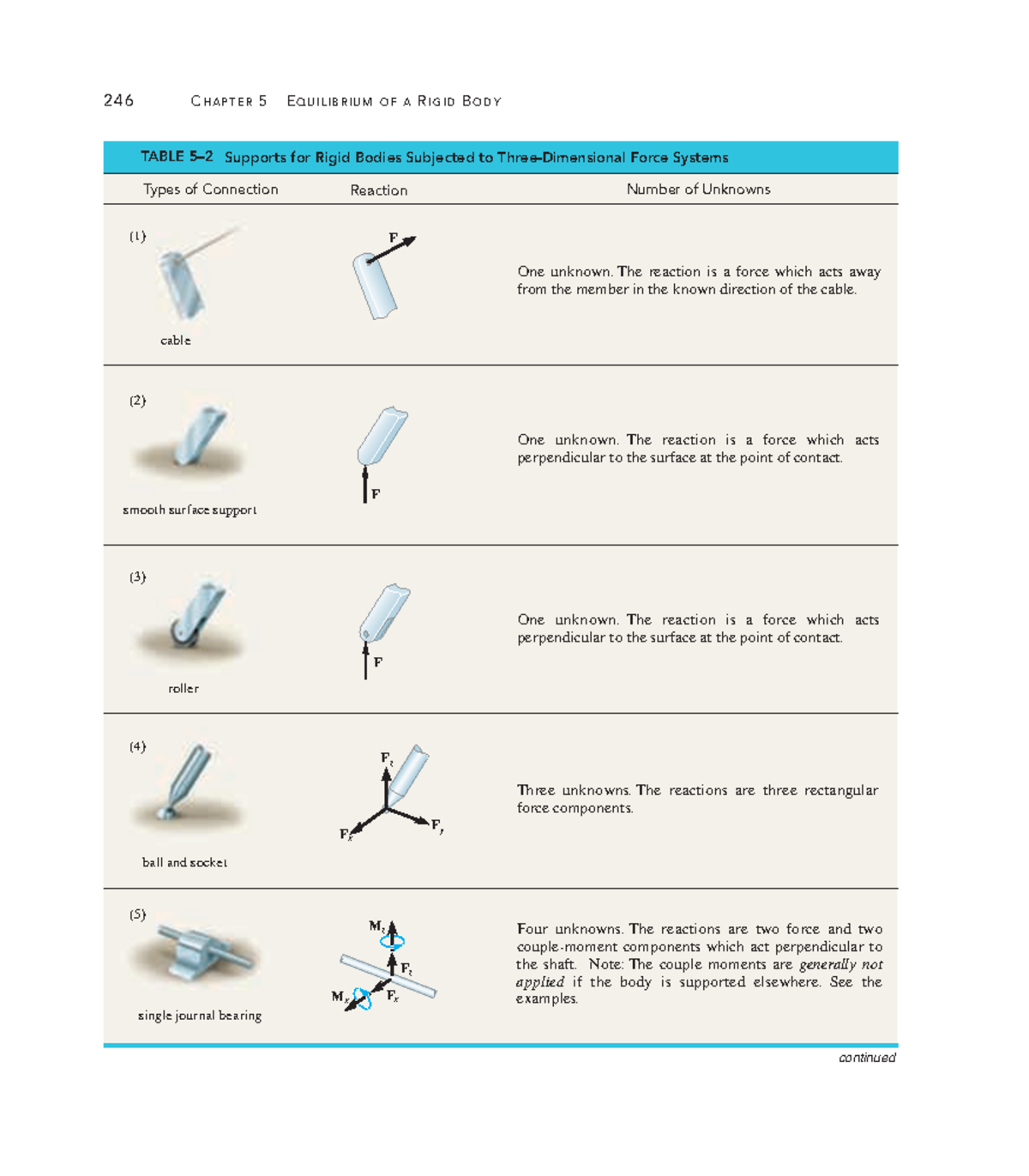 246 CHAPTER 5 EQUILIBRIUM OF A RIGID BODY

TABLE 5–2 Supports for Rigid Bodies Subjected to Three-Dimensional Force Systems

| Types of Connection | Reaction | Number of Unknowns |
|---|---|---|
| (1) cable | $\mathbf{F}$ | One unknown. The reaction is a force which acts away from the member in the known direction of the cable. |
| (2) smooth surface support | $\mathbf{F}$ | One unknown. The reaction is a force which acts perpendicular to the surface at the point of contact. |
| (3) roller | $\mathbf{F}$ | One unknown. The reaction is a force which acts perpendicular to the surface at the point of contact. |
| (4) ball and socket | $\mathbf{F}_z$ $\mathbf{F}_x$ $\mathbf{F}_y$ | Three unknowns. The reactions are three rectangular force components. |
| (5) single journal bearing | $\mathbf{M}_z$ $\mathbf{F}_z$ $\mathbf{M}_x$ $\mathbf{F}_x$ | Four unknowns. The reactions are two force and two couple-moment components which act perpendicular to the shaft. Note: The couple moments are *generally not applied* if the body is supported elsewhere. See the examples. |

continued