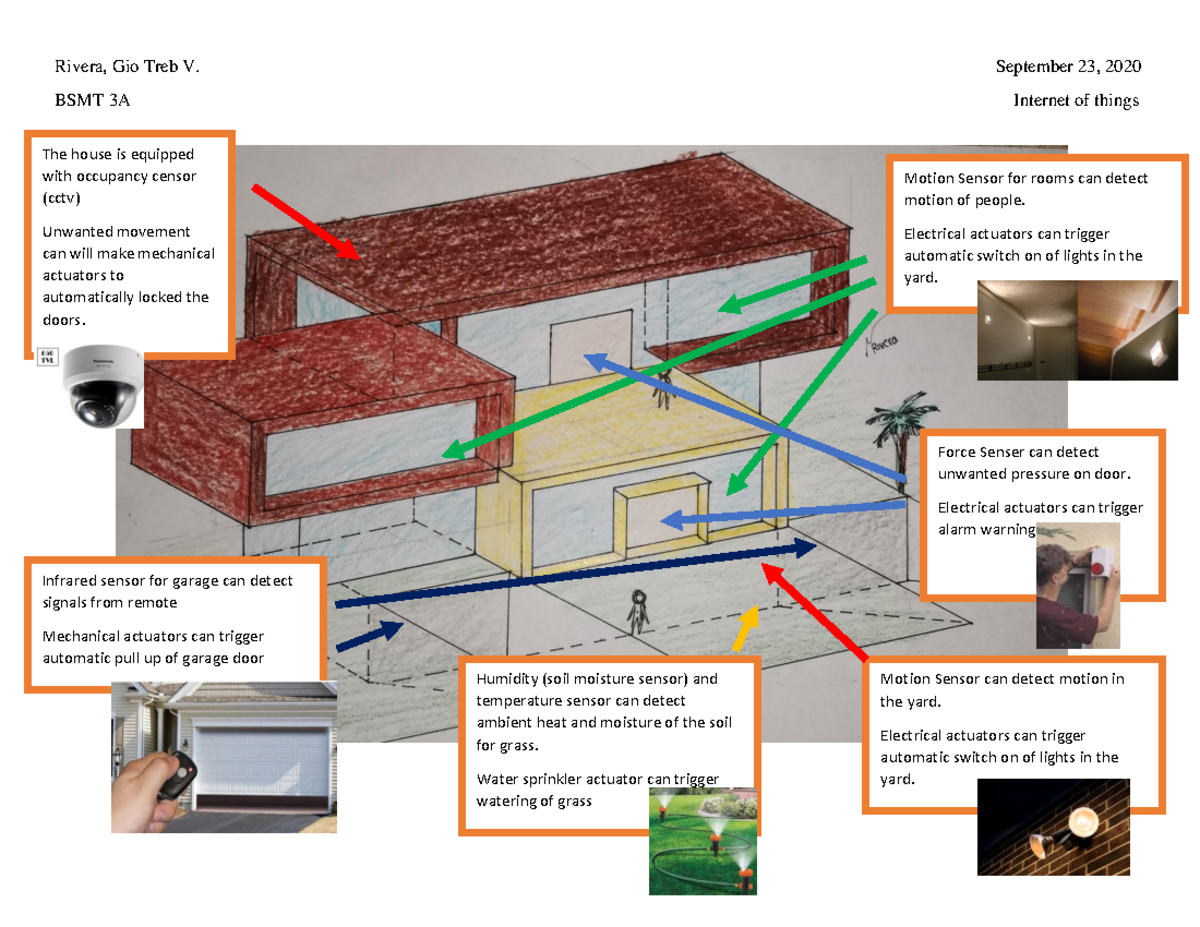 Rivera, Gio Treb V.

BSMT 3A

September 23, 2020

Internet of things

The house is equipped with occupancy censor (cctv)

Unwanted movement can will make mechanical actuators to automatically locked the doors.

Motion Sensor for rooms can detect motion of people.

Electrical actuators can trigger automatic switch on of lights in the yard.

Rivera

Force Senser can detect unwanted pressure on door.

Electrical actuators can trigger alarm warning

Infrared sensor for garage can detect signals from remote

Mechanical actuators can trigger automatic pull up of garage door

Humidity (soil moisture sensor) and temperature sensor can detect ambient heat and moisture of the soil for grass.

Water sprinkler actuator can trigger watering of grass

Motion Sensor can detect motion in the yard.

Electrical actuators can trigger automatic switch on of lights in the yard.