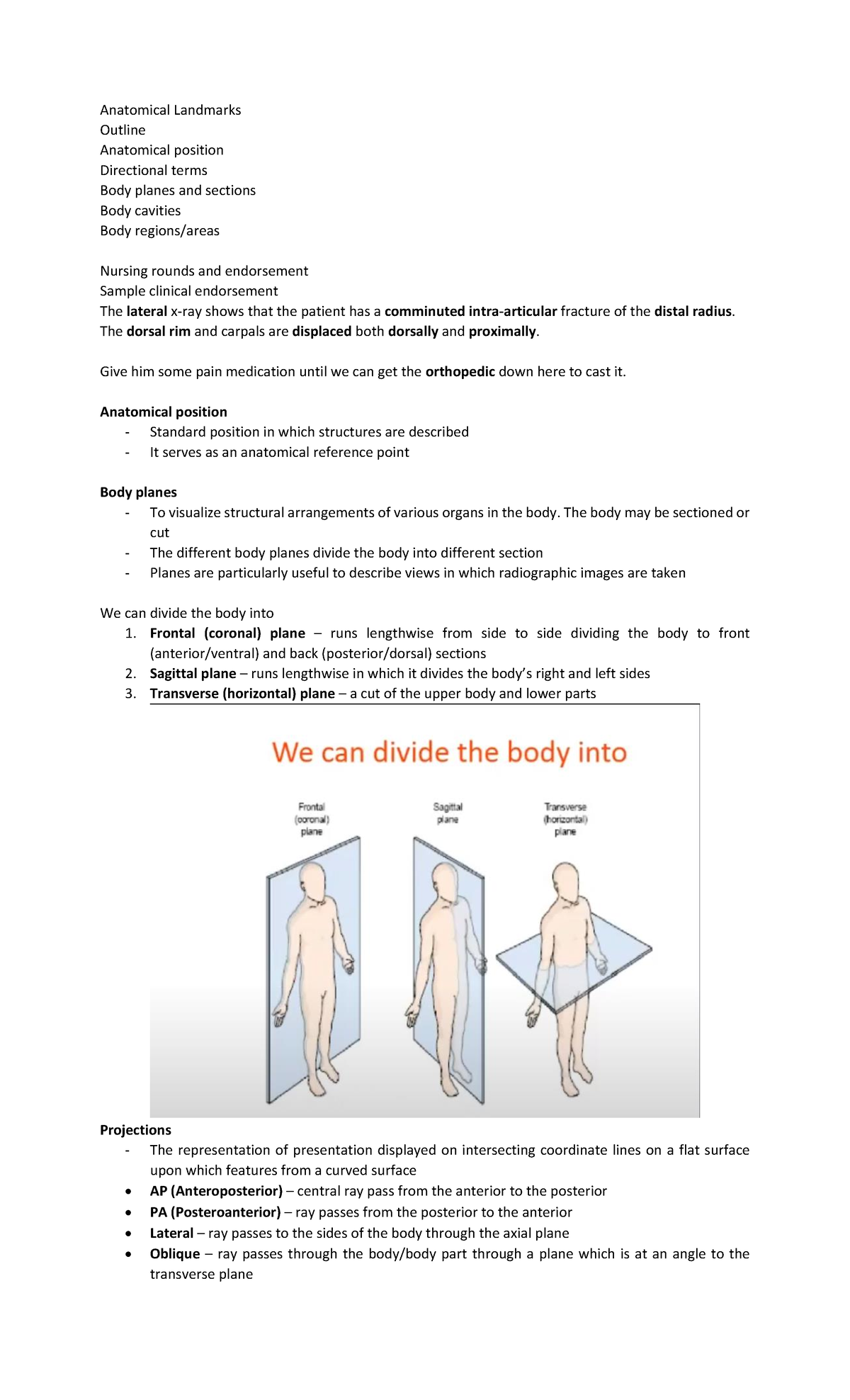 Anatomical Landmarks
Outline
Anatomical position
Directional terms
Body planes and sections
Body cavities
Body regions/areas

Nursing rounds and endorsement
Sample clinical endorsement
The lateral x-ray shows that the patient has a comminuted intra-articular fracture of the distal radius. The dorsal rim and carpals are displaced both dorsally and proximally.

Give him some pain medication until we can get the orthopedic down here to cast it.

Anatomical position
- Standard position in which structures are described
- It serves as an anatomical reference point

Body planes
- To visualize structural arrangements of various organs in the body. The body may be sectioned or cut
- The different body planes divide the body into different section
- Planes are particularly useful to describe views in which radiographic images are taken

We can divide the body into
1. Frontal (coronal) plane – runs lengthwise from side to side dividing the body to front (anterior/ventral) and back (posterior/dorsal) sections
2. Sagittal plane – runs lengthwise in which it divides the body's right and left sides
3. Transverse (horizontal) plane – a cut of the upper body and lower parts

We can divide the body into

Frontal (coronal) plane

Sagittal plane

Transverse (horizontal) plane

Projections
- The representation of presentation displayed on intersecting coordinate lines on a flat surface upon which features from a curved surface
• AP (Anteroposterior) – central ray pass from the anterior to the posterior
• PA (Posteroanterior) – ray passes from the posterior to the anterior
• Lateral – ray passes to the sides of the body through the axial plane
• Oblique – ray passes through the body/body part through a plane which is at an angle to the transverse plane