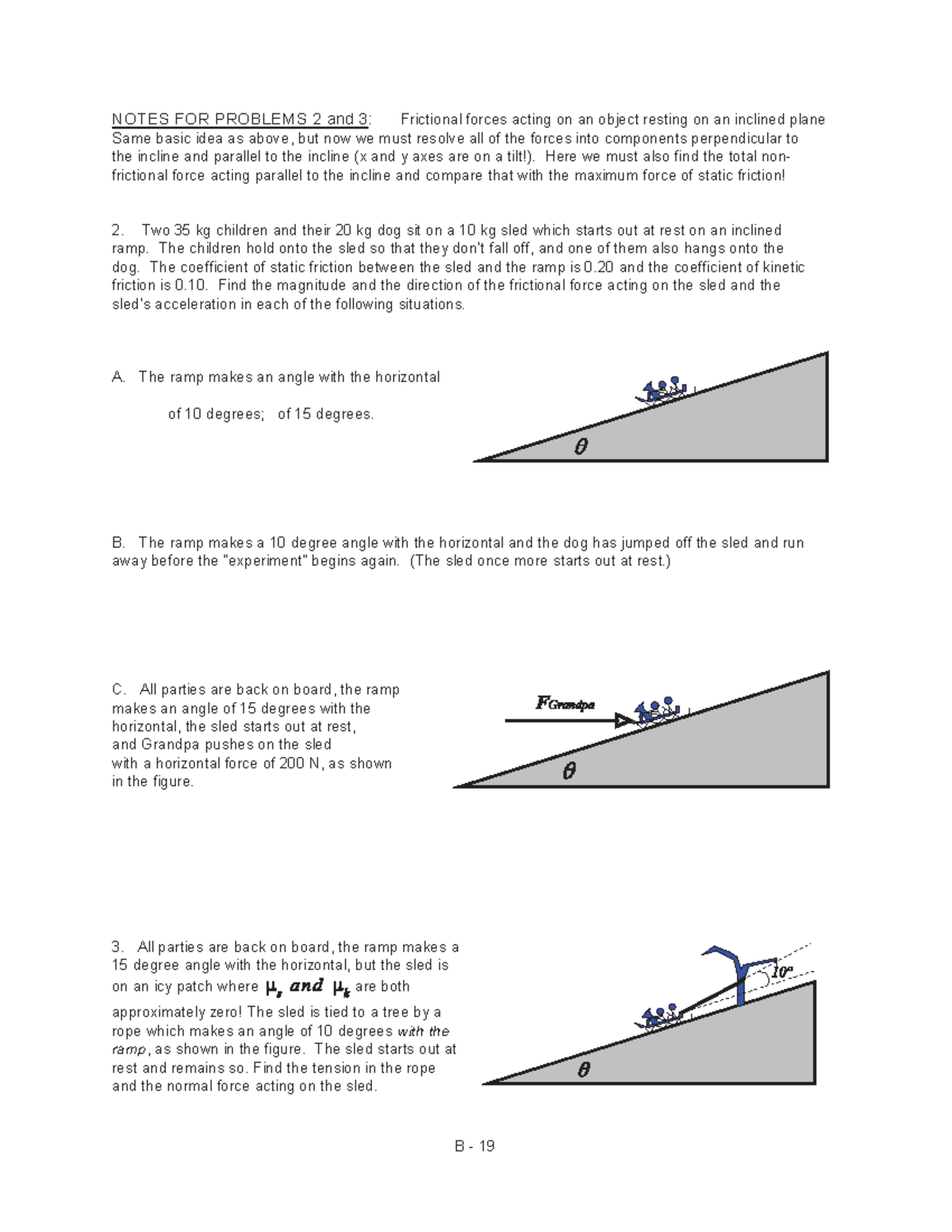 NOTES FOR PROBLEMS 2 and 3: Frictional forces acting on an object resting on an inclined plane Same basic idea as above, but now we must resolve all of the forces into components perpendicular to the incline and parallel to the incline (x and y axes are on a tilt!). Here we must also find the total non-frictional force acting parallel to the incline and compare that with the maximum force of static friction!

2. Two 35 kg children and their 20 kg dog sit on a 10 kg sled which starts out at rest on an inclined ramp. The children hold onto the sled so that they don't fall off, and one of them also hangs onto the dog. The coefficient of static friction between the sled and the ramp is 0.20 and the coefficient of kinetic friction is 0.10. Find the magnitude and the direction of the frictional force acting on the sled and the sled's acceleration in each of the following situations.

A. The ramp makes an angle with the horizontal

of 10 degrees; of 15 degrees.

$\theta$

B. The ramp makes a 10 degree angle with the horizontal and the dog has jumped off the sled and run away before the "experiment" begins again. (The sled once more starts out at rest.)

C. All parties are back on board, the ramp makes an angle of 15 degrees with the horizontal, the sled starts out at rest, and Grandpa pushes on the sled with a horizontal force of 200 N, as shown in the figure.

$F_{Grandpa}$

$\theta$

3. All parties are back on board, the ramp makes a 15 degree angle with the horizontal, but the sled is on an icy patch where $\mu_s$ and $\mu_k$ are both approximately zero! The sled is tied to a tree by a rope which makes an angle of 10 degrees with the ramp, as shown in the figure. The sled starts out at rest and remains so. Find the tension in the rope and the normal force acting on the sled.

$10^o$

$\theta$

B - 19