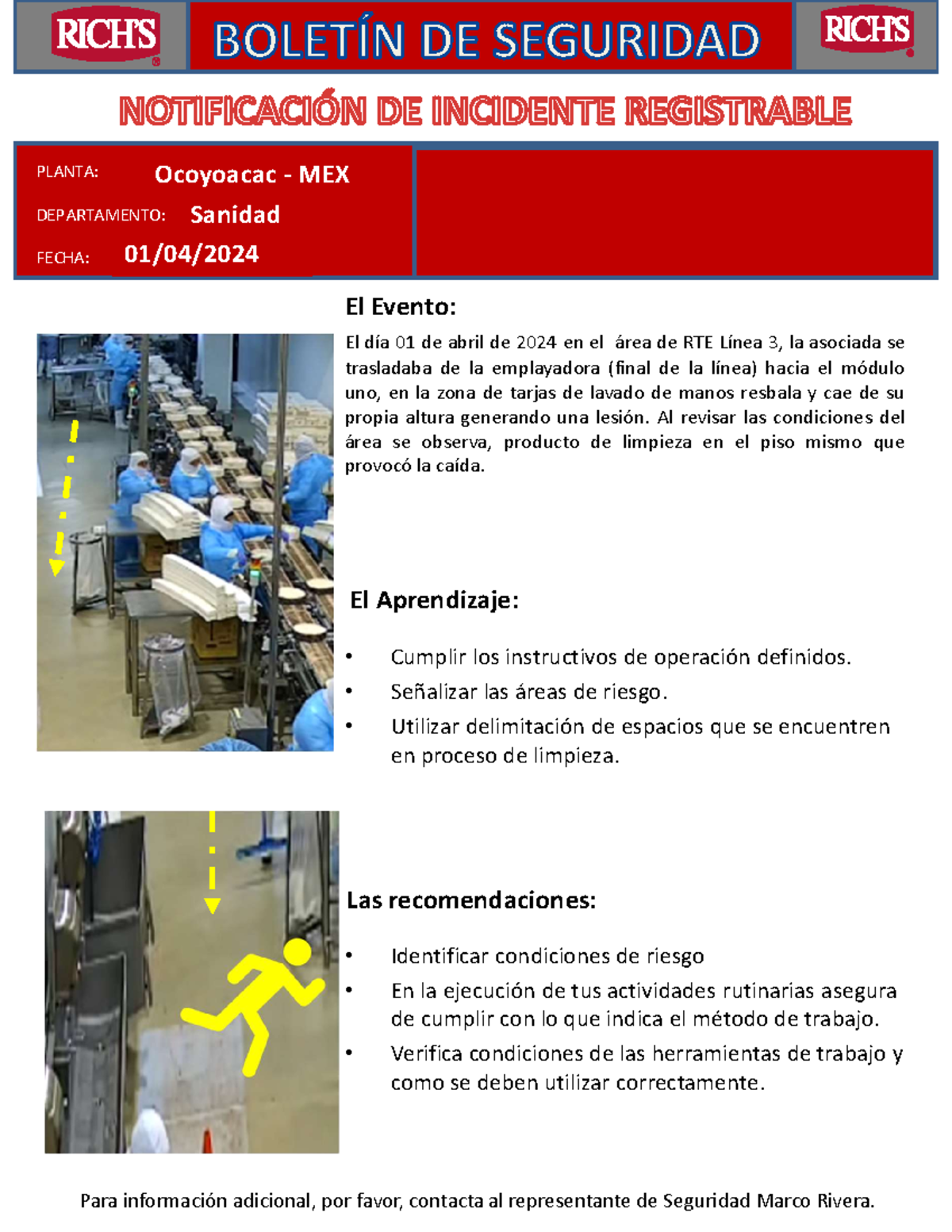 RICH'S

BOLETÍN DE SEGURIDAD

RICH'S

NOTIFICACIÓN DE INCIDENTE REGISTRABLE

PLANTA: Ocoyoacac - MEX

DEPARTAMENTO: Sanidad

FECHA: 01/04/2024

El Evento:

El día 01 de abril de 2024 en el área de RTE Línea 3, la asociada se trasladaba de la emplayadora (final de la línea) hacia el módulo uno, en la zona de tarjas de lavado de manos resbala y cae de su propia altura generando una lesión. Al revisar las condiciones del área se observa, producto de limpieza en el piso mismo que provocó la caída.

El Aprendizaje:

• Cumplir los instructivos de operación definidos.
• Señalizar las áreas de riesgo.
• Utilizar delimitación de espacios que se encuentren en proceso de limpieza.

Las recomendaciones:

• Identificar condiciones de riesgo
• En la ejecución de tus actividades rutinarias asegura de cumplir con lo que indica el método de trabajo.
• Verifica condiciones de las herramientas de trabajo y como se deben utilizar correctamente.

Para información adicional, por favor, contacta al representante de Seguridad Marco Rivera.