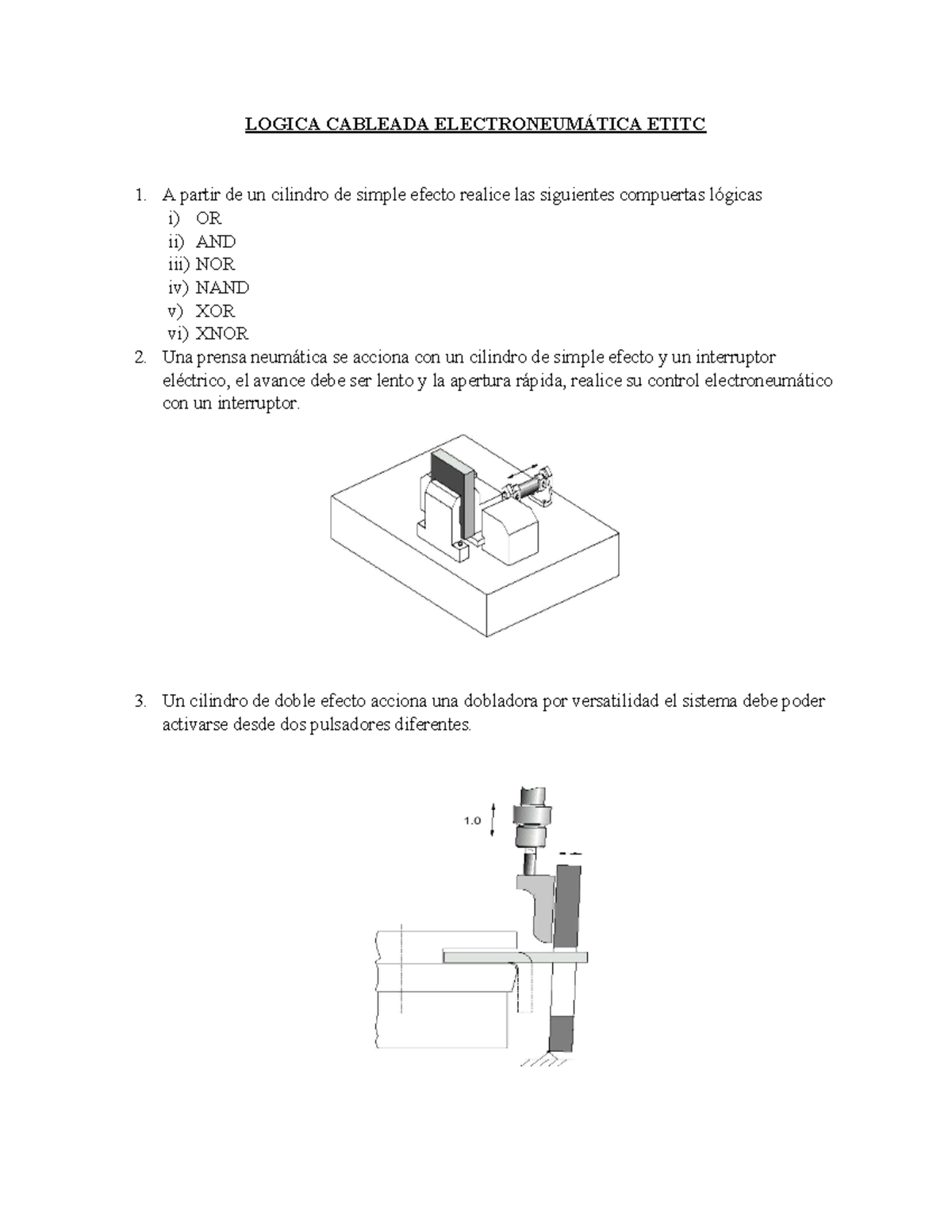 LOGICA CABLEADA ELECTRONEUMÁTICA ETITC

1. A partir de un cilindro de simple efecto realice las siguientes compuertas lógicas
i) OR
ii) AND
iii) NOR
iv) NAND
v) XOR
vi) XNOR
2. Una prensa neumática se acciona con un cilindro de simple efecto y un interruptor eléctrico, el avance debe ser lento y la apertura rápida, realice su control electroneumático con un interruptor.

3. Un cilindro de doble efecto acciona una dobladora por versatilidad el sistema debe poder activarse desde dos pulsadores diferentes.

1.0