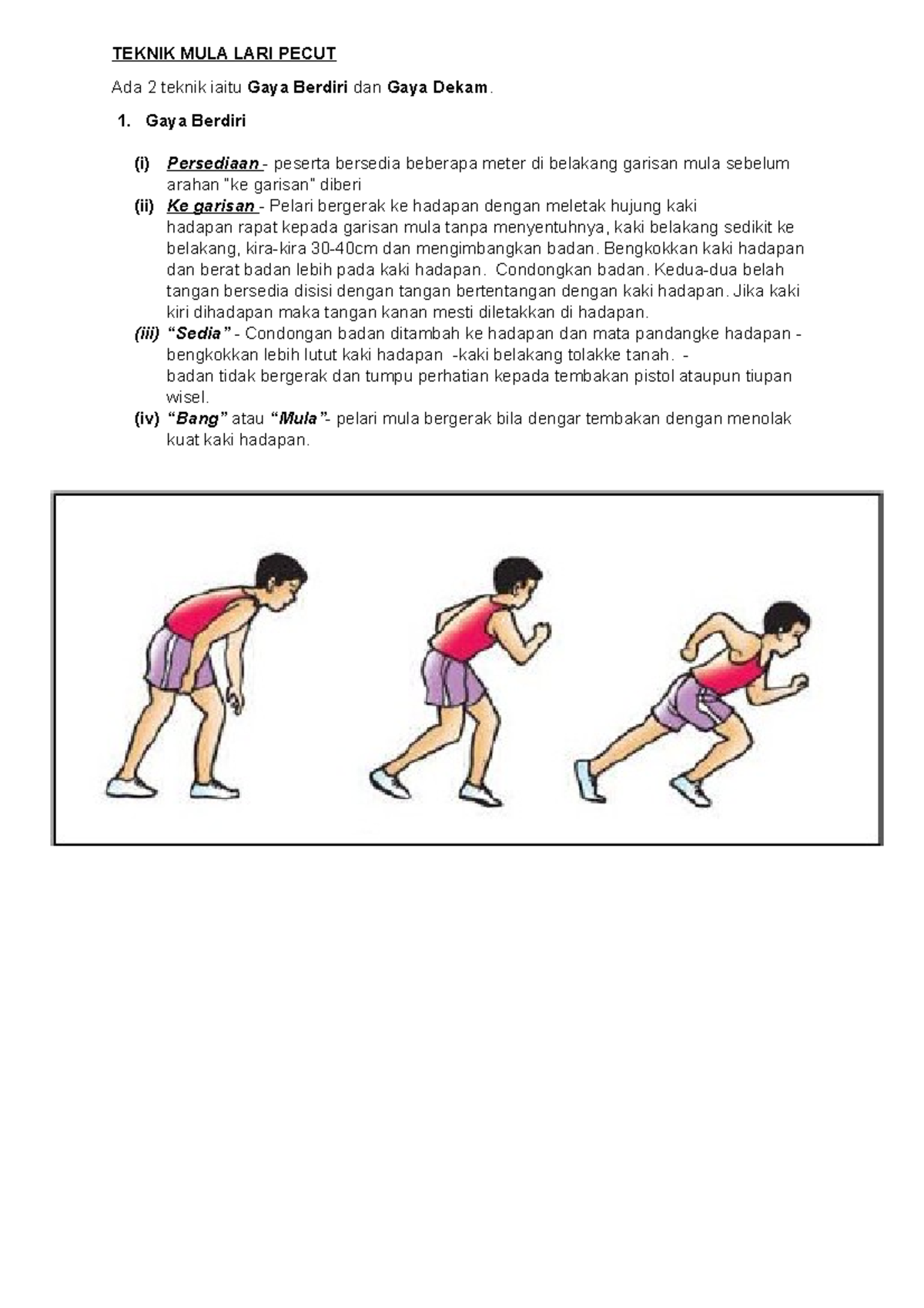 TEKNIK MULA LARI PECUT

Ada 2 teknik iaitu Gaya Berdiri dan Gaya Dekam.

1. Gaya Berdiri

(i) Persediaan - peserta bersedia beberapa meter di belakang garisan mula sebelum arahan "ke garisan" diberi
(ii) Ke garisan - Pelari bergerak ke hadapan dengan meletak hujung kaki hadapan rapat kepada garisan mula tanpa menyentuhnya, kaki belakang sedikit ke belakang, kira-kira 30-40cm dan mengimbangkan badan. Bengkokkan kaki hadapan dan berat badan lebih pada kaki hadapan. Condongkan badan. Kedua-dua belah tangan bersedia disisi dengan tangan bertentangan dengan kaki hadapan. Jika kaki kiri dihadapan maka tangan kanan mesti diletakkan di hadapan.
(iii) "Sedia" - Condongan badan ditambah ke hadapan dan mata pandangke hadapan - bengkokkan lebih lutut kaki hadapan -kaki belakang tolakke tanah. - badan tidak bergerak dan tumpu perhatian kepada tembakan pistol ataupun tiupan wisel.
(iv) "Bang" atau "Mula"- pelari mula bergerak bila dengar tembakan dengan menolak kuat kaki hadapan.