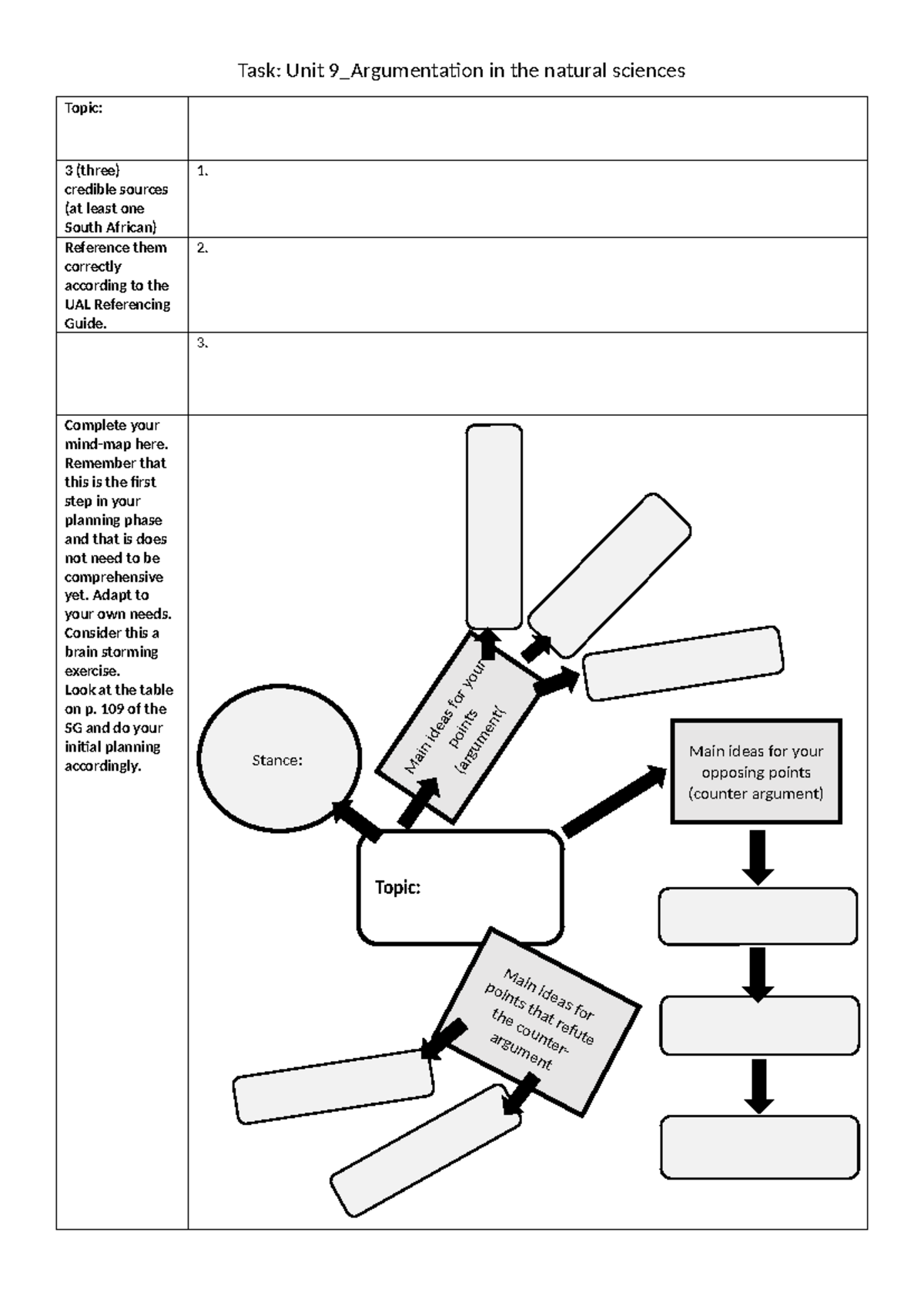 Task: Unit 9_Argumentation in the natural sciences

| Topic: | |
|---|---|
| 3 (three) credible sources (at least one South African) | 1. |
| Reference them correctly according to the UAL Referencing Guide. | 2. |
| | 3. |
| Complete your mind-map here. Remember that this is the first step in your planning phase and that is does not need to be comprehensive yet. Adapt to your own needs. Consider this a brain storming exercise. Look at the table on p. 109 of the SG and do your initial planning accordingly. | Stance: Main ideas for your points (argument( Main ideas for your opposing points (counter argument) Topic: Main ideas for points that refute the counter-argument |