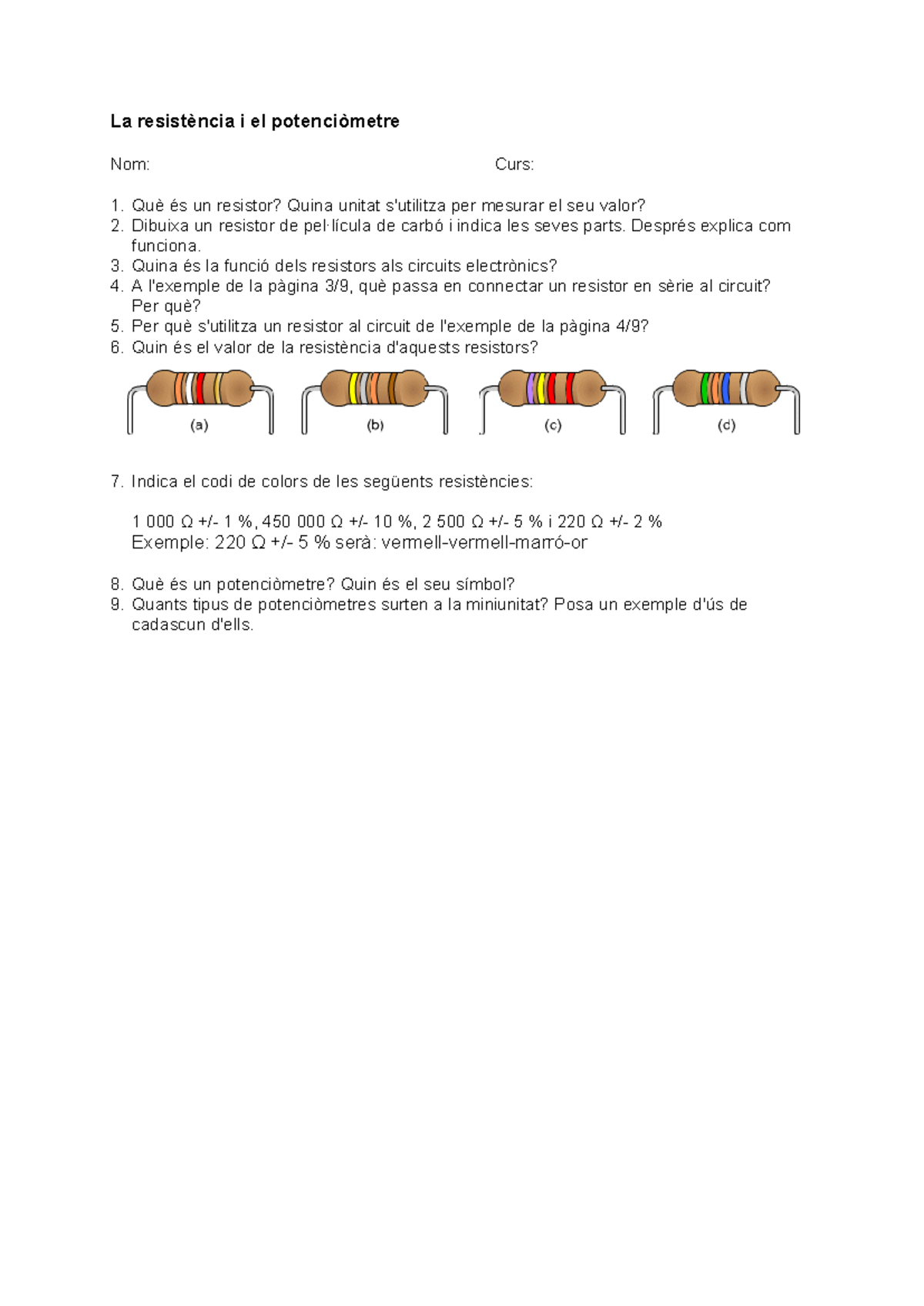 La resistència i el potenciòmetre

Nom: Curs:

1. Què és un resistor? Quina unitat s'utilitza per mesurar el seu valor?
2. Dibuixa un resistor de pel·lícula de carbó i indica les seves parts. Després explica com funciona.
3. Quina és la funció dels resistors als circuits electrònics?
4. A l'exemple de la pàgina 3/9, què passa en connectar un resistor en sèrie al circuit? Per què?
5. Per què s'utilitza un resistor al circuit de l'exemple de la pàgina 4/9?
6. Quin és el valor de la resistència d'aquests resistors?

(a) (b) (c) (d)

7. Indica el codi de colors de les següents resistències:

1 000 Ω +/- 1 %, 450 000 Ω +/- 10 %, 2 500 Ω +/- 5 % i 220 Ω +/- 2 %
Exemple: 220 Ω +/- 5 % serà: vermell-vermell-marró-or

8. Què és un potenciòmetre? Quin és el seu símbol?
9. Quants tipus de potenciòmetres surten a la miniunitat? Posa un exemple d'ús de cadascun d'ells.