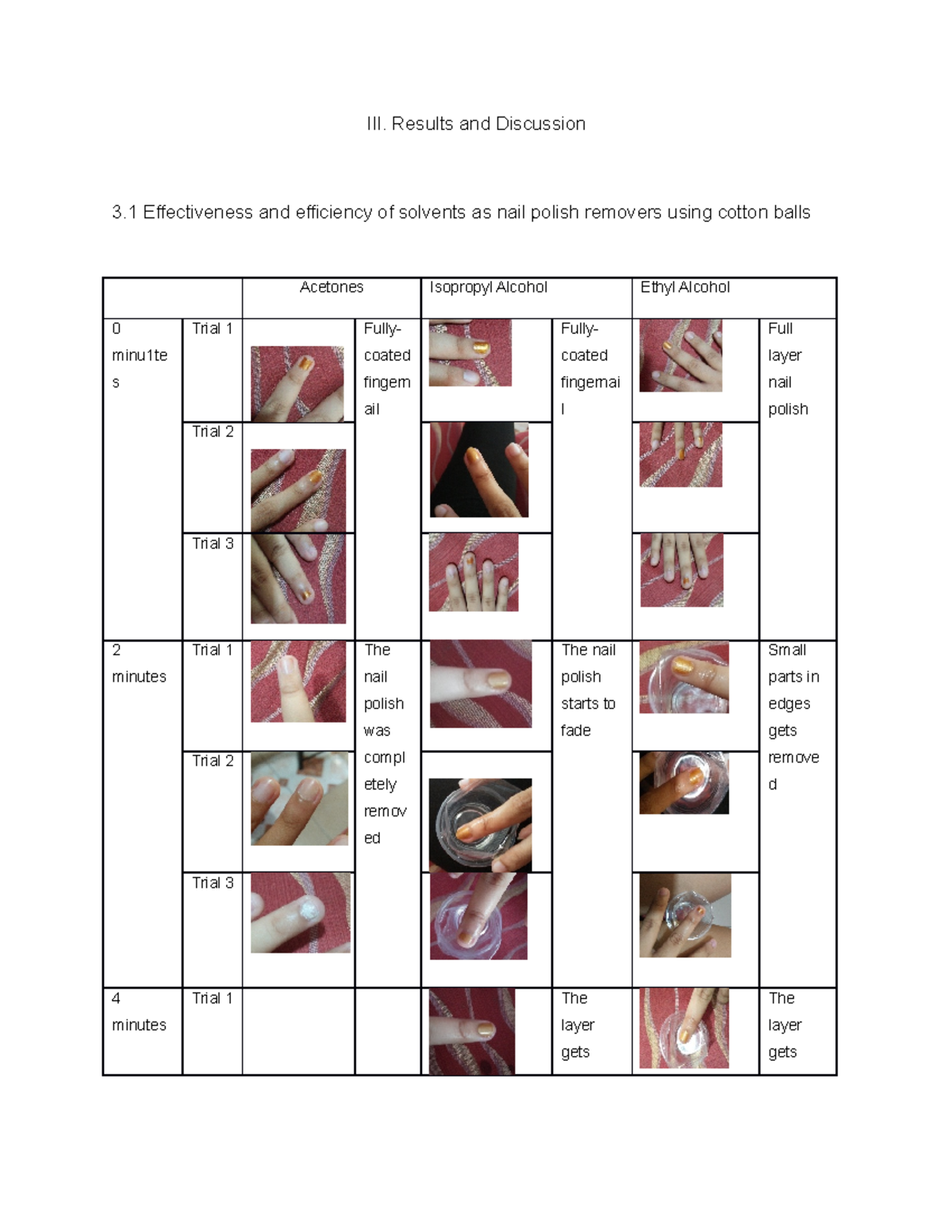 III. Results and Discussion

3.1 Effectiveness and efficiency of solvents as nail polish removers using cotton balls

| | | Acetones | | Isopropyl Alcohol | | Ethyl Alcohol | |
|---|---|---|---|---|---|---|---|
| 0 minu1tes | Trial 1 | | Fully-coated fingernail | | Fully-coated fingernail | | Full layer nail polish |
| | Trial 2 | | | | | | |
| | Trial 3 | | | | | | |
| 2 minutes | Trial 1 | | The nail polish was completely removed | | The nail polish starts to fade | | Small parts in edges gets removed |
| | Trial 2 | | | | | | |
| | Trial 3 | | | | | | |
| 4 minutes | Trial 1 | | | | The layer gets | | The layer gets |