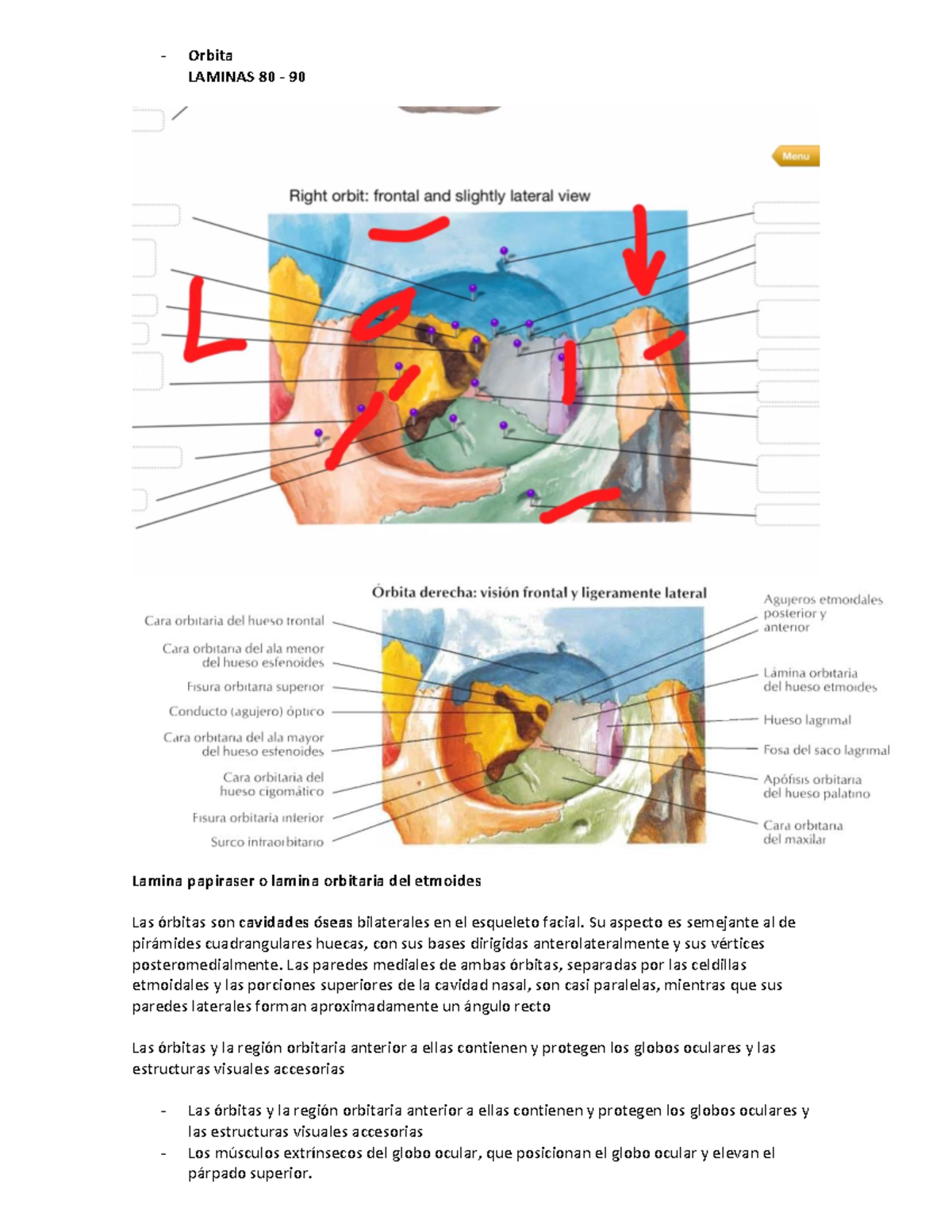 - Orbita
LAMINAS 80 - 90

Menu

Right orbit: frontal and slightly lateral view

Órbita derecha: visión frontal y ligeramente lateral

Cara orbitaria del hueso frontal
Cara orbitaria del ala menor del hueso esfenoides
Fisura orbitaria superior
Conducto (agujero) óptico
Cara orbitaria del ala mayor del hueso esfenoides
Cara orbitaria del hueso cigomático
Fisura orbitaria inferior
Surco infraorbitario

Agujeros etmoidales posterior y anterior
Lámina orbitaria del hueso etmoides
Hueso lagrimal
Fosa del saco lagrimal
Apófisis orbitaria del hueso palatino
Cara orbitaria del maxilar

Lamina papiraser o lamina orbitaria del etmoides

Las órbitas son cavidades óseas bilaterales en el esqueleto facial. Su aspecto es semejante al de pirámides cuadrangulares huecas, con sus bases dirigidas anterolateralmente y sus vértices posteromedialmente. Las paredes mediales de ambas órbitas, separadas por las celdillas etmoidales y las porciones superiores de la cavidad nasal, son casi paralelas, mientras que sus paredes laterales forman aproximadamente un ángulo recto

Las órbitas y la región orbitaria anterior a ellas contienen y protegen los globos oculares y las estructuras visuales accesorias

- Las órbitas y la región orbitaria anterior a ellas contienen y protegen los globos oculares y las estructuras visuales accesorias
- Los músculos extrínsecos del globo ocular, que posicionan el globo ocular y elevan el párpado superior.