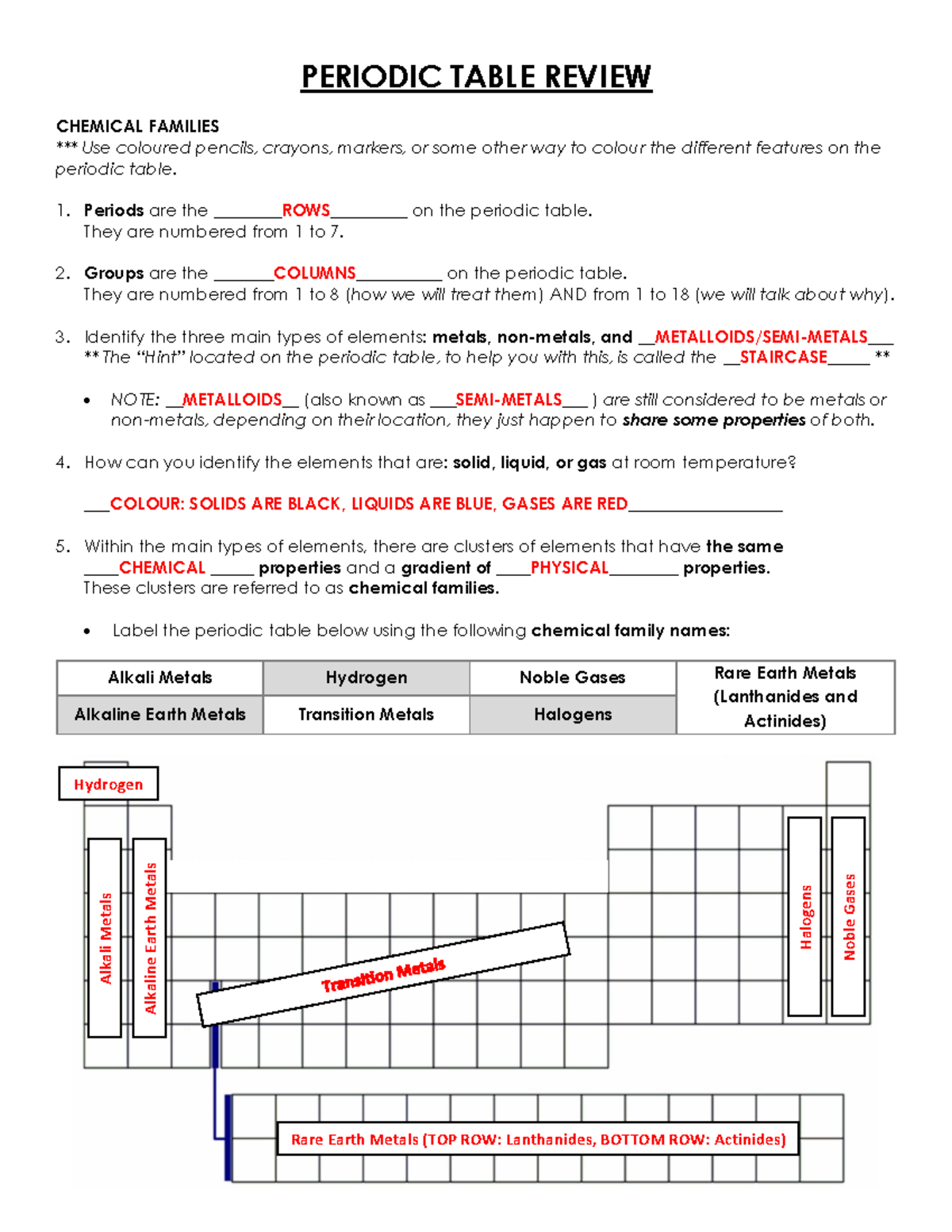 PERIODIC TABLE REVIEW

CHEMICAL FAMILIES
*** Use coloured pencils, crayons, markers, or some other way to colour the different features on the periodic table.

1. Periods are the ________ROWS_________ on the periodic table.
They are numbered from 1 to 7.

2. Groups are the _______COLUMNS__________ on the periodic table.
They are numbered from 1 to 8 (how we will treat them) AND from 1 to 18 (we will talk about why).

3. Identify the three main types of elements: metals, non-metals, and __METALLOIDS/SEMI-METALS___
** The "Hint" located on the periodic table, to help you with this, is called the __STAIRCASE_____ **

• NOTE: __METALLOIDS__ (also known as ___SEMI-METALS___ ) are still considered to be metals or non-metals, depending on their location, they just happen to share some properties of both.

4. How can you identify the elements that are: solid, liquid, or gas at room temperature?

___COLOUR: SOLIDS ARE BLACK, LIQUIDS ARE BLUE, GASES ARE RED__________________

5. Within the main types of elements, there are clusters of elements that have the same ____CHEMICAL _____ properties and a gradient of ____PHYSICAL________ properties.
These clusters are referred to as chemical families.

• Label the periodic table below using the following chemical family names:

| Alkali Metals | Hydrogen | Noble Gases | Rare Earth Metals (Lanthanides and Actinides) |
|---|---|---|---|
| Alkaline Earth Metals | Transition Metals | Halogens | |

Hydrogen

Alkali Metals

Alkaline Earth Metals

Transition Metals

Halogens

Noble Gases

Rare Earth Metals (TOP ROW: Lanthanides, BOTTOM ROW: Actinides)