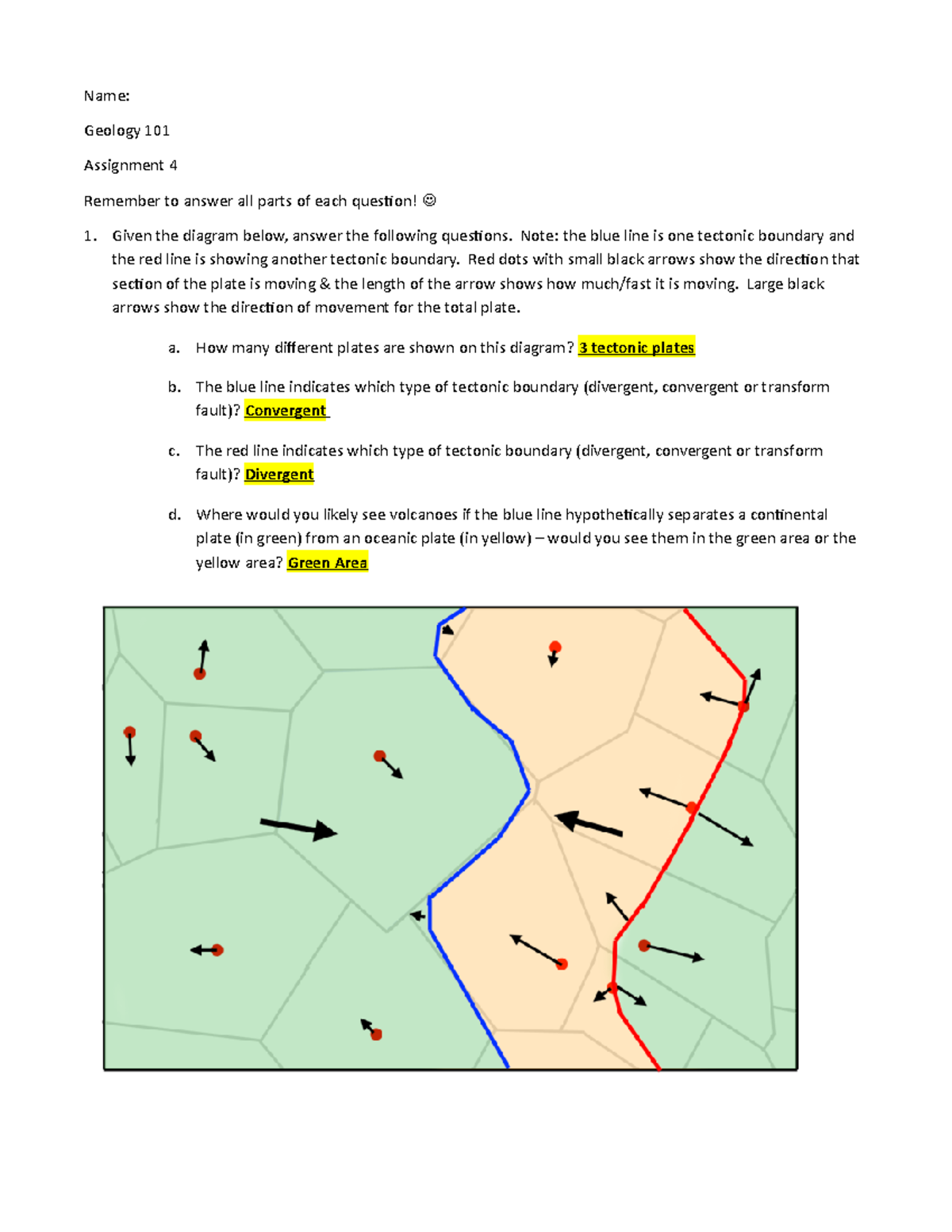 Name:

Geology 101

Assignment 4

Remember to answer all parts of each question! ☺

1. Given the diagram below, answer the following questions. Note: the blue line is one tectonic boundary and the red line is showing another tectonic boundary. Red dots with small black arrows show the direction that section of the plate is moving & the length of the arrow shows how much/fast it is moving. Large black arrows show the direction of movement for the total plate.

a. How many different plates are shown on this diagram? 3 tectonic plates

b. The blue line indicates which type of tectonic boundary (divergent, convergent or transform fault)? Convergent

c. The red line indicates which type of tectonic boundary (divergent, convergent or transform fault)? Divergent

d. Where would you likely see volcanoes if the blue line hypothetically separates a continental plate (in green) from an oceanic plate (in yellow) – would you see them in the green area or the yellow area? Green Area