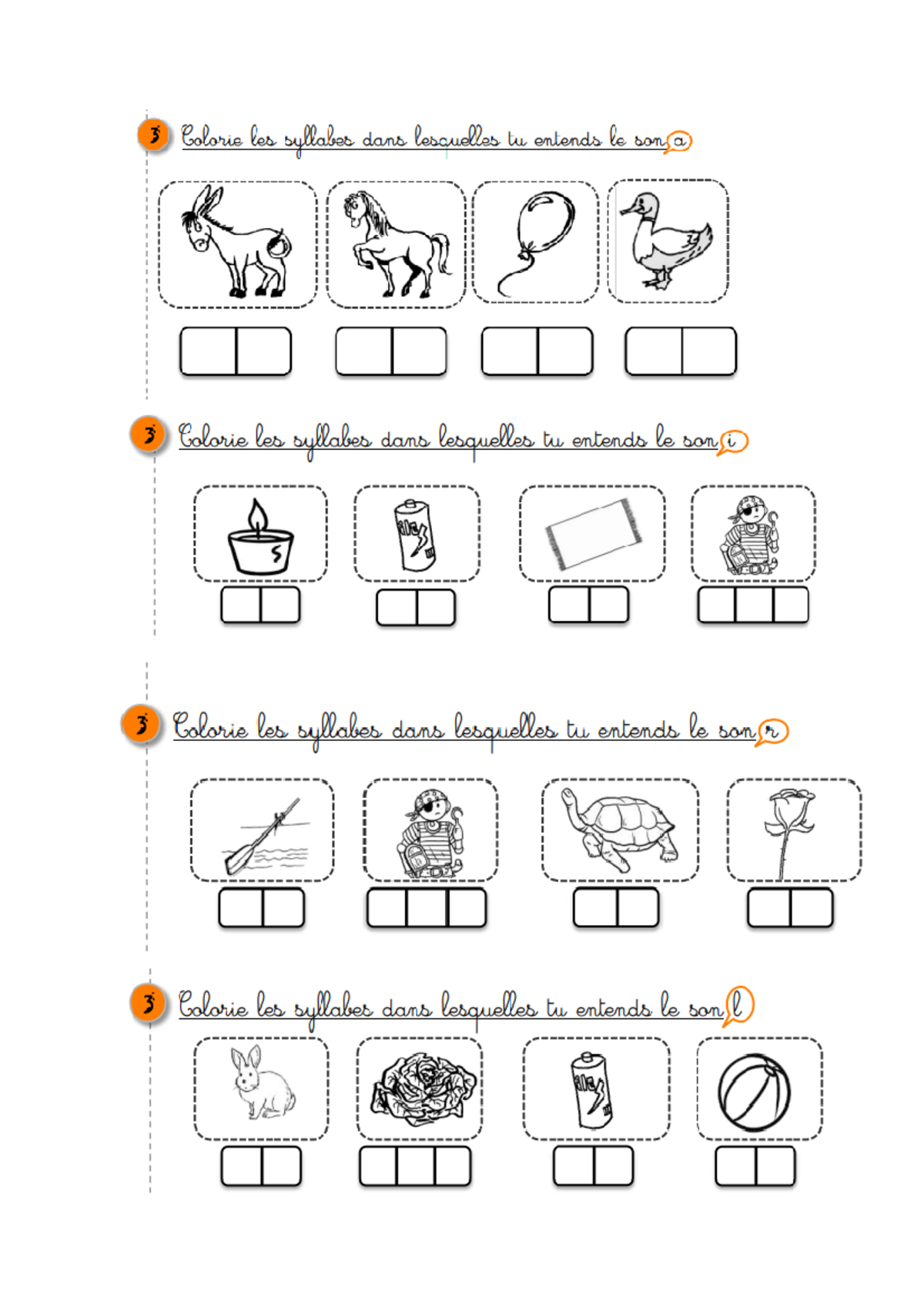 3 Colorie les syllabes dans lesquelles tu entends le son a

3 Colorie les syllabes dans lesquelles tu entends le son i

3 Colorie les syllabes dans lesquelles tu entends le son r

3 Colorie les syllabes dans lesquelles tu entends le son l