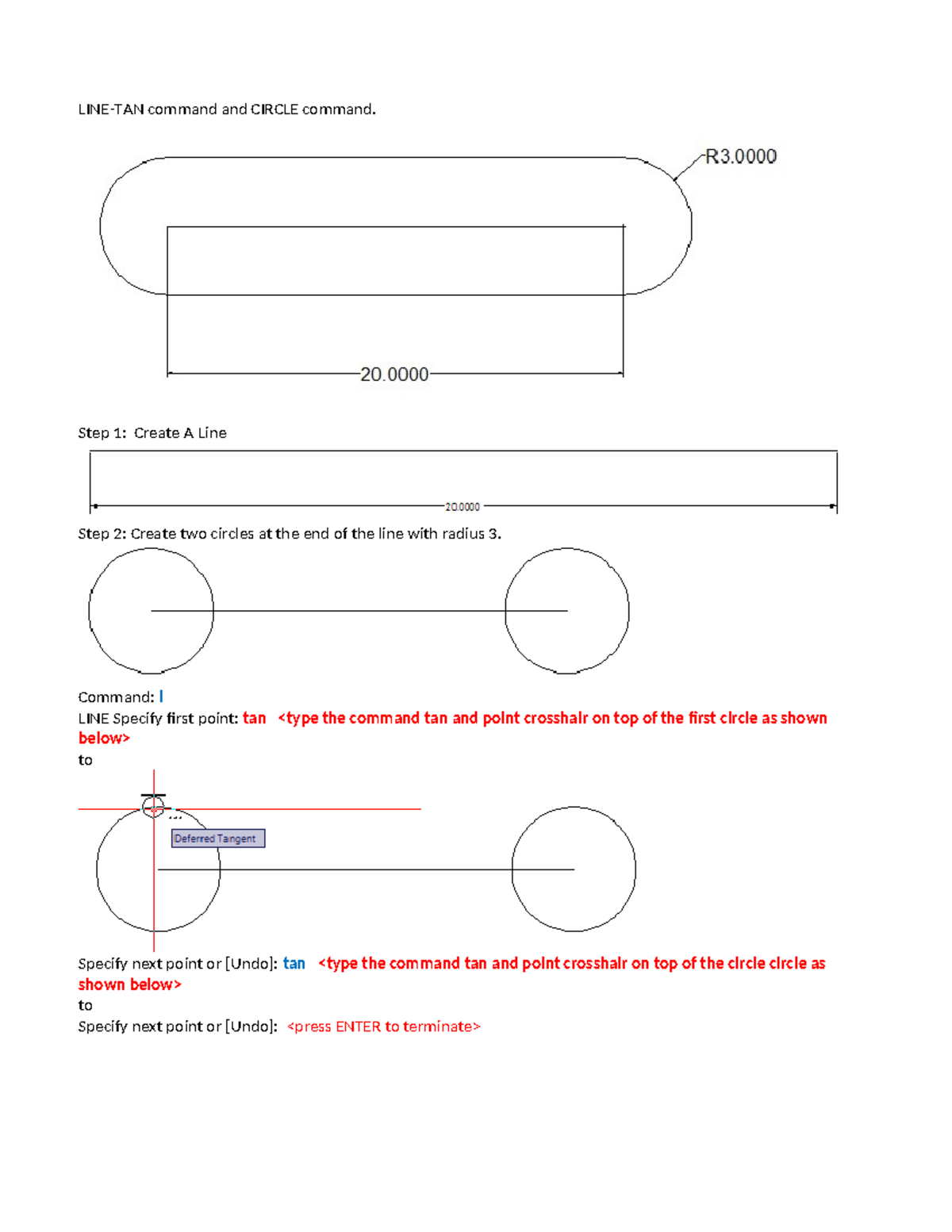 LINE-TAN command and CIRCLE command.

R3.0000

20.0000

Step 1: Create A Line

20.0000

Step 2: Create two circles at the end of the line with radius 3.

Command: l
LINE Specify first point: tan <type the command tan and point crosshair on top of the first circle as shown below>
to

Deferred Tangent

Specify next point or [Undo]: tan <type the command tan and point crosshair on top of the circle circle as shown below>
to
Specify next point or [Undo]: <press ENTER to terminate>