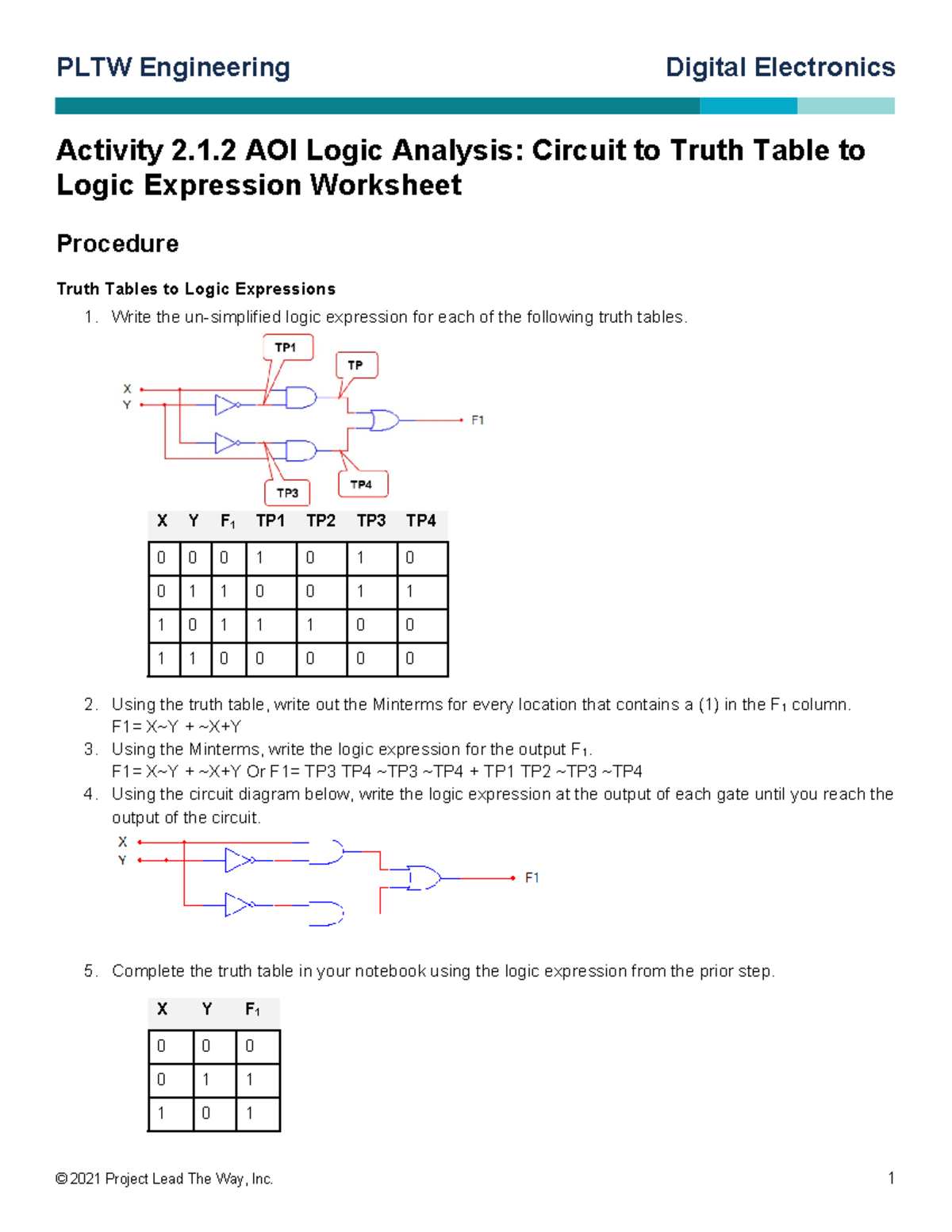 PLTW Engineering Digital Electronics

Activity 2.1.2 AOI Logic Analysis: Circuit to Truth Table to Logic Expression Worksheet

Procedure

Truth Tables to Logic Expressions

1. Write the un-simplified logic expression for each of the following truth tables.

TP1

TP

X
Y

F1

TP3

TP4

| X | Y | $F_1$ | TP1 | TP2 | TP3 | TP4 |
|---|---|---|---|---|---|---|
| 0 | 0 | 0 | 1 | 0 | 1 | 0 |
| 0 | 1 | 1 | 0 | 0 | 1 | 1 |
| 1 | 0 | 1 | 1 | 1 | 0 | 0 |
| 1 | 1 | 0 | 0 | 0 | 0 | 0 |

2. Using the truth table, write out the Minterms for every location that contains a (1) in the $F_1$ column.
F1= X~Y + ~X+Y

3. Using the Minterms, write the logic expression for the output $F_1$.
F1= X~Y + ~X+Y Or F1= TP3 TP4 ~TP3 ~TP4 + TP1 TP2 ~TP3 ~TP4

4. Using the circuit diagram below, write the logic expression at the output of each gate until you reach the output of the circuit.

X
Y

F1

5. Complete the truth table in your notebook using the logic expression from the prior step.

| X | Y | $F_1$ |
|---|---|---|
| 0 | 0 | 0 |
| 0 | 1 | 1 |
| 1 | 0 | 1 |

© 2021 Project Lead The Way, Inc. 1