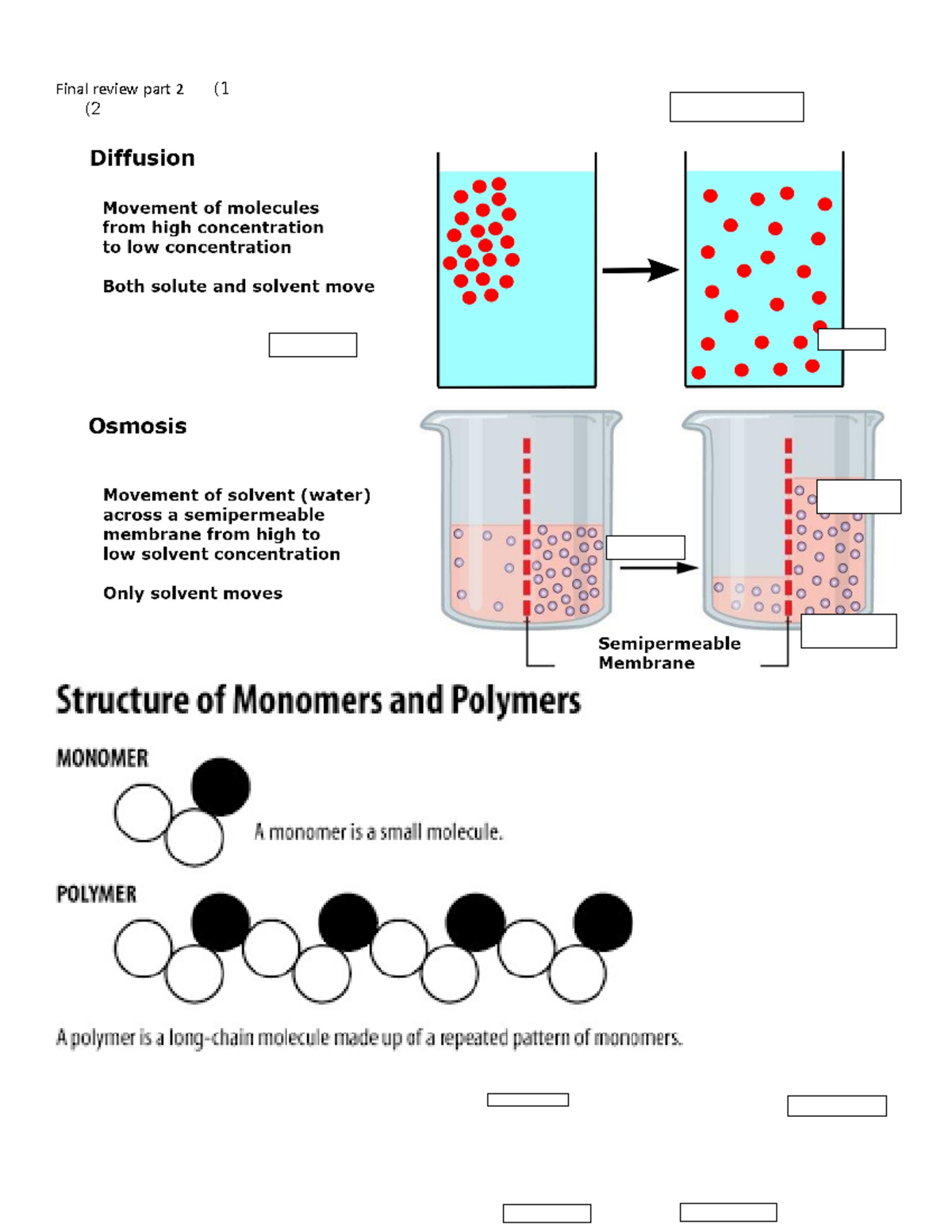 Final review part 2 (1
(2

Diffusion

Movement of molecules from high concentration to low concentration

Both solute and solvent move

Osmosis

Movement of solvent (water) across a semipermeable membrane from high to low solvent concentration

Only solvent moves

Semipermeable Membrane

Structure of Monomers and Polymers

MONOMER

A monomer is a small molecule.

POLYMER

A polymer is a long-chain molecule made up of a repeated pattern of monomers.