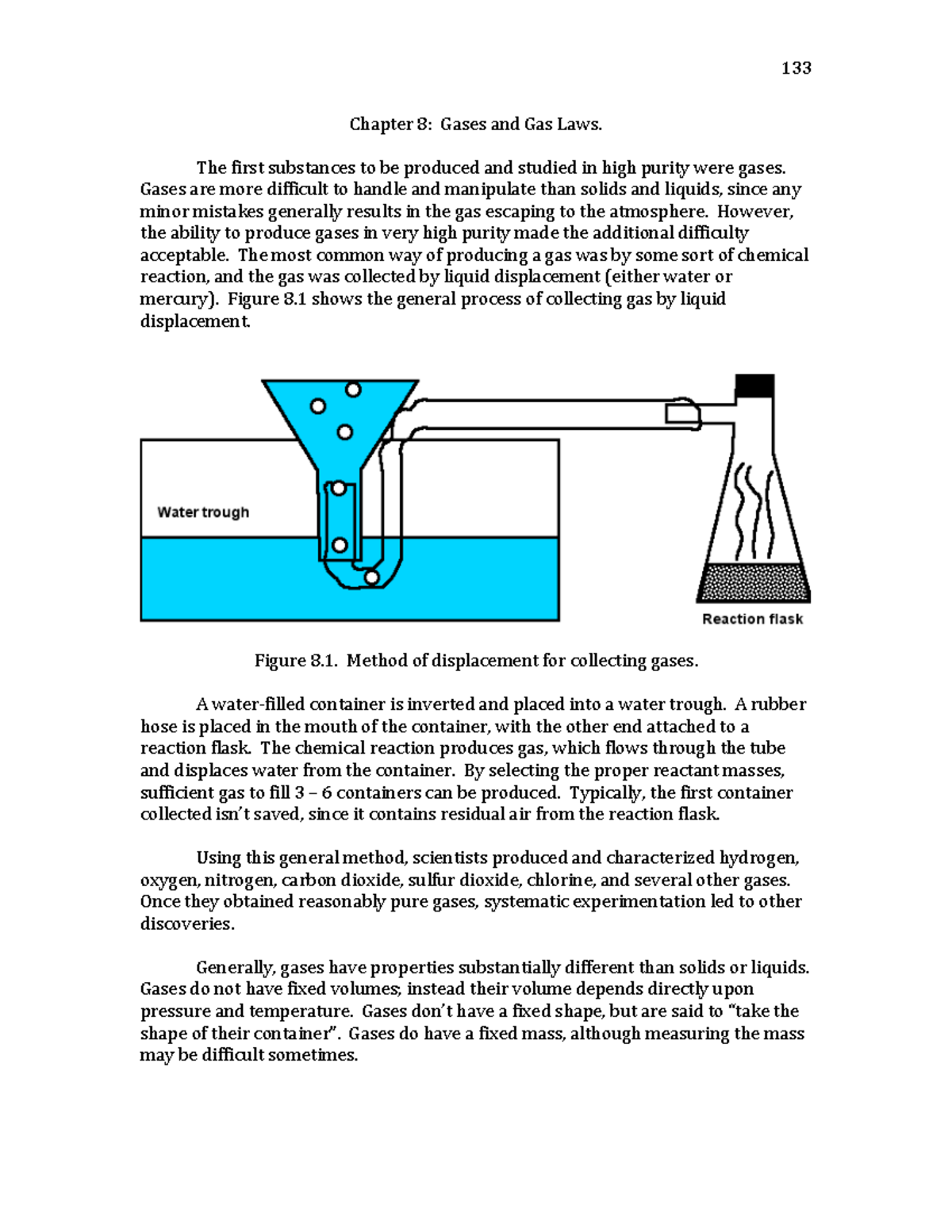 133

Chapter 8: Gases and Gas Laws.

The first substances to be produced and studied in high purity were gases. Gases are more difficult to handle and manipulate than solids and liquids, since any minor mistakes generally results in the gas escaping to the atmosphere. However, the ability to produce gases in very high purity made the additional difficulty acceptable. The most common way of producing a gas was by some sort of chemical reaction, and the gas was collected by liquid displacement (either water or mercury). Figure 8.1 shows the general process of collecting gas by liquid displacement.

Water trough

Reaction flask

Figure 8.1. Method of displacement for collecting gases.

A water-filled container is inverted and placed into a water trough. A rubber hose is placed in the mouth of the container, with the other end attached to a reaction flask. The chemical reaction produces gas, which flows through the tube and displaces water from the container. By selecting the proper reactant masses, sufficient gas to fill 3 – 6 containers can be produced. Typically, the first container collected isn't saved, since it contains residual air from the reaction flask.

Using this general method, scientists produced and characterized hydrogen, oxygen, nitrogen, carbon dioxide, sulfur dioxide, chlorine, and several other gases. Once they obtained reasonably pure gases, systematic experimentation led to other discoveries.

Generally, gases have properties substantially different than solids or liquids. Gases do not have fixed volumes; instead their volume depends directly upon pressure and temperature. Gases don't have a fixed shape, but are said to "take the shape of their container". Gases do have a fixed mass, although measuring the mass may be difficult sometimes.