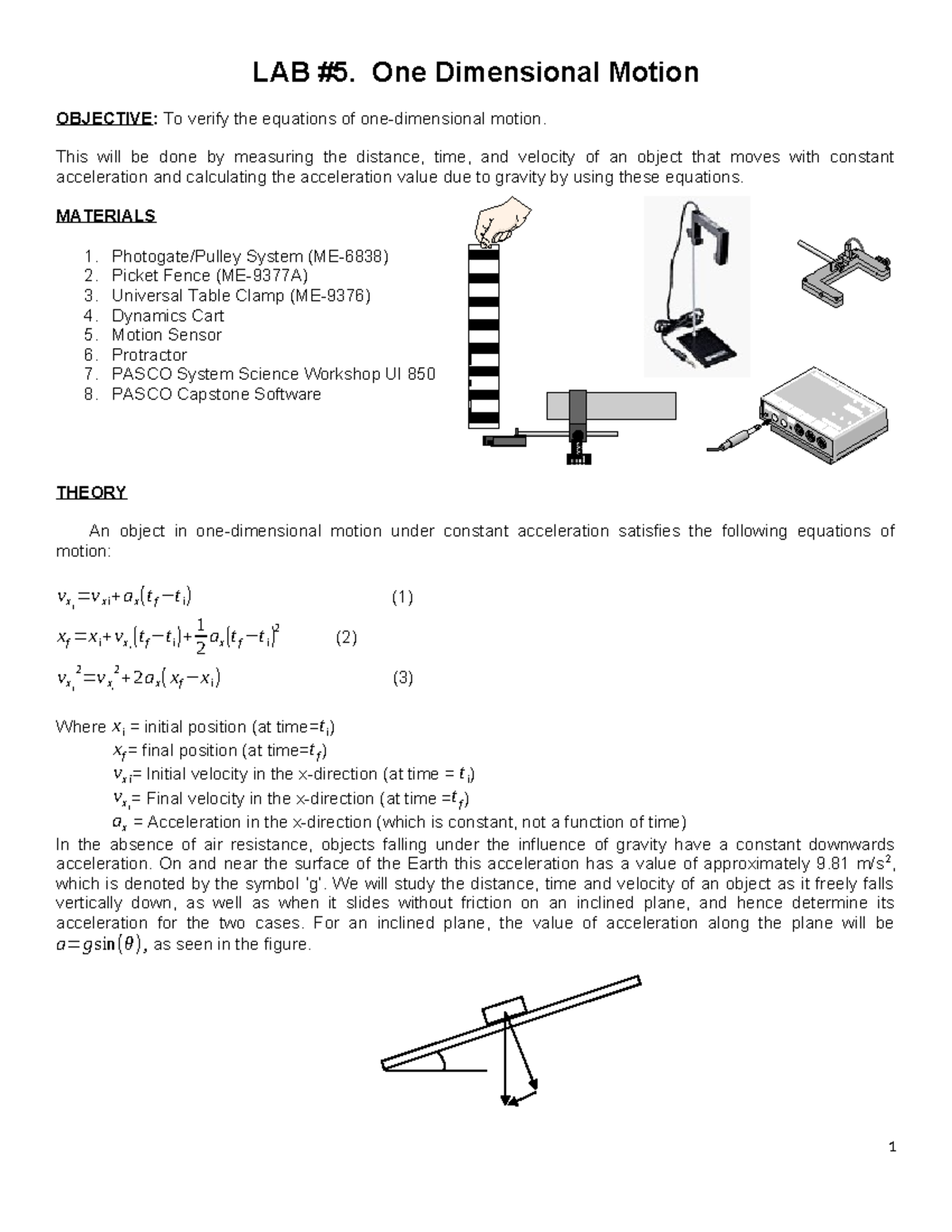 LAB #5. One Dimensional Motion

OBJECTIVE: To verify the equations of one-dimensional motion.

This will be done by measuring the distance, time, and velocity of an object that moves with constant acceleration and calculating the acceleration value due to gravity by using these equations.

MATERIALS

1. Photogate/Pulley System (ME-6838)
2. Picket Fence (ME-9377A)
3. Universal Table Clamp (ME-9376)
4. Dynamics Cart
5. Motion Sensor
6. Protractor
7. PASCO System Science Workshop UI 850
8. PASCO Capstone Software

THEORY

An object in one-dimensional motion under constant acceleration satisfies the following equations of motion:

$v_{x_f} = v_{xi} + a_x(t_f - t_i)$ (1)

$x_f = x_i + v_{x_i}(t_f - t_i) + \frac{1}{2}a_x(t_f - t_i)^2$ (2)

$v_{x_f}^2 = v_{x_i}^2 + 2a_x(x_f - x_i)$ (3)

Where $x_i$ = initial position (at time=$t_i$)
$x_f$= final position (at time=$t_f$)
$v_{xi}$= Initial velocity in the x-direction (at time = $t_i$)
$v_{x_f}$= Final velocity in the x-direction (at time =$t_f$)
$a_x$ = Acceleration in the x-direction (which is constant, not a function of time)
In the absence of air resistance, objects falling under the influence of gravity have a constant downwards acceleration. On and near the surface of the Earth this acceleration has a value of approximately 9.81 m/s², which is denoted by the symbol 'g'. We will study the distance, time and velocity of an object as it freely falls vertically down, as well as when it slides without friction on an inclined plane, and hence determine its acceleration for the two cases. For an inclined plane, the value of acceleration along the plane will be $a = g\sin(\theta)$, as seen in the figure.

1