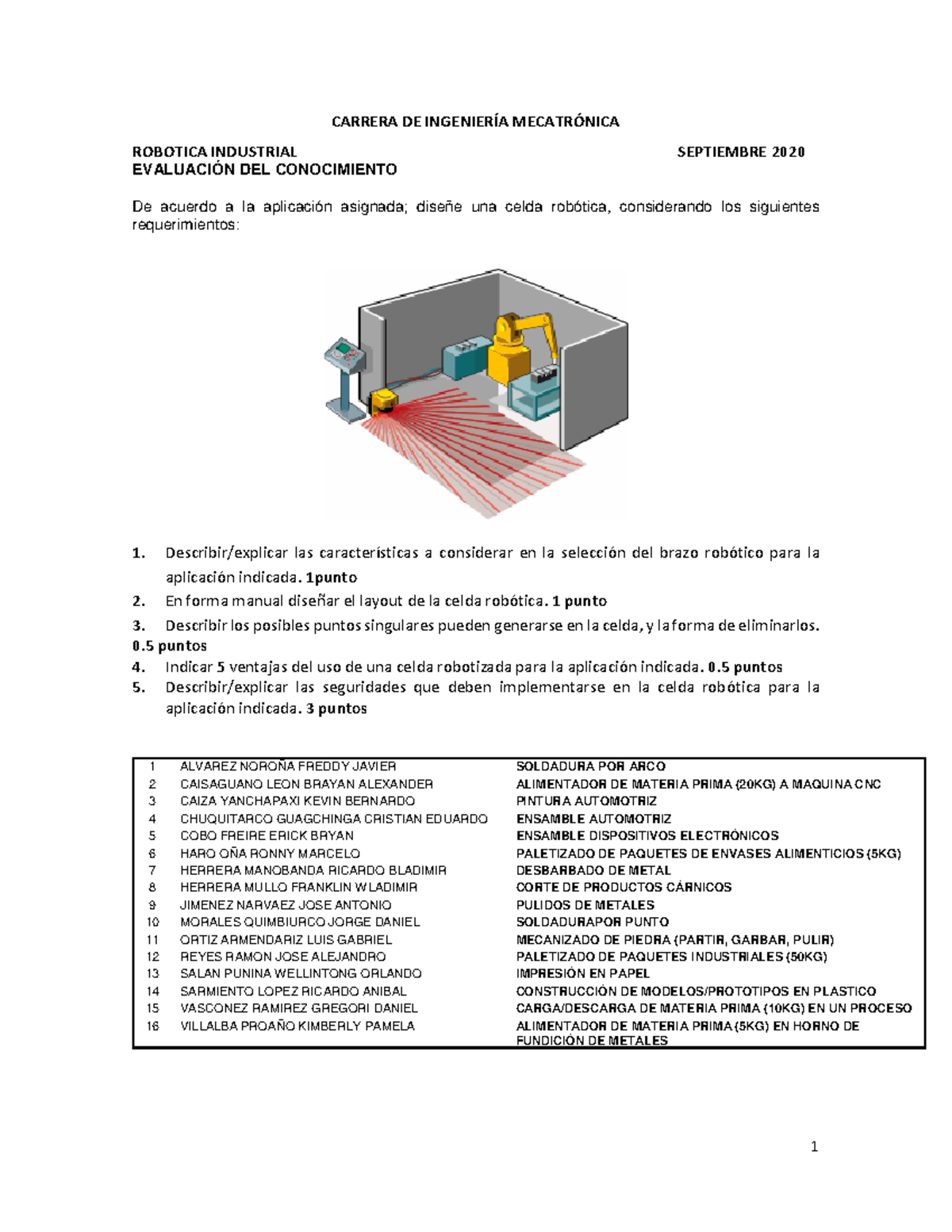 CARRERA DE INGENIERÍA MECATRÓNICA

ROBOTICA INDUSTRIAL SEPTIEMBRE 2020
EVALUACIÓN DEL CONOCIMIENTO

De acuerdo a la aplicación asignada; diseñe una celda robótica, considerando los siguientes requerimientos:

1. Describir/explicar las características a considerar en la selección del brazo robótico para la aplicación indicada. 1punto
2. En forma manual diseñar el layout de la celda robótica. 1 punto
3. Describir los posibles puntos singulares pueden generarse en la celda, y la forma de eliminarlos. 0.5 puntos
4. Indicar 5 ventajas del uso de una celda robotizada para la aplicación indicada. 0.5 puntos
5. Describir/explicar las seguridades que deben implementarse en la celda robótica para la aplicación indicada. 3 puntos

| | | |
|---|---|---|
| 1 | ALVAREZ NOROÑA FREDDY JAVIER | SOLDADURA POR ARCO |
| 2 | CAISAGUANO LEON BRAYAN ALEXANDER | ALIMENTADOR DE MATERIA PRIMA (20KG) A MAQUINA CNC |
| 3 | CAIZA YANCHAPAXI KEVIN BERNARDO | PINTURA AUTOMOTRIZ |
| 4 | CHUQUITARCO GUAGCHINGA CRISTIAN EDUARDO | ENSAMBLE AUTOMOTRIZ |
| 5 | COBO FREIRE ERICK BRYAN | ENSAMBLE DISPOSITIVOS ELECTRÓNICOS |
| 6 | HARO OÑA RONNY MARCELO | PALETIZADO DE PAQUETES DE ENVASES ALIMENTICIOS (5KG) |
| 7 | HERRERA MANOBANDA RICARDO BLADIMIR | DESBARBADO DE METAL |
| 8 | HERRERA MULLO FRANKLIN WLADIMIR | CORTE DE PRODUCTOS CÁRNICOS |
| 9 | JIMENEZ NARVAEZ JOSE ANTONIO | PULIDOS DE METALES |
| 10 | MORALES QUIMBIURCO JORGE DANIEL | SOLDADURAPOR PUNTO |
| 11 | ORTIZ ARMENDARIZ LUIS GABRIEL | MECANIZADO DE PIEDRA (PARTIR, GARBAR, PULIR) |
| 12 | REYES RAMON JOSE ALEJANDRO | PALETIZADO DE PAQUETES INDUSTRIALES (50KG) |
| 13 | SALAN PUNINA WELLINTONG ORLANDO | IMPRESIÓN EN PAPEL |
| 14 | SARMIENTO LOPEZ RICARDO ANIBAL | CONSTRUCCIÓN DE MODELOS/PROTOTIPOS EN PLASTICO |
| 15 | VASCONEZ RAMIREZ GREGORI DANIEL | CARGA/DESCARGA DE MATERIA PRIMA (10KG) EN UN PROCESO |
| 16 | VILLALBA PROAÑO KIMBERLY PAMELA | ALIMENTADOR DE MATERIA PRIMA (5KG) EN HORNO DE FUNDICIÓN DE METALES |

1