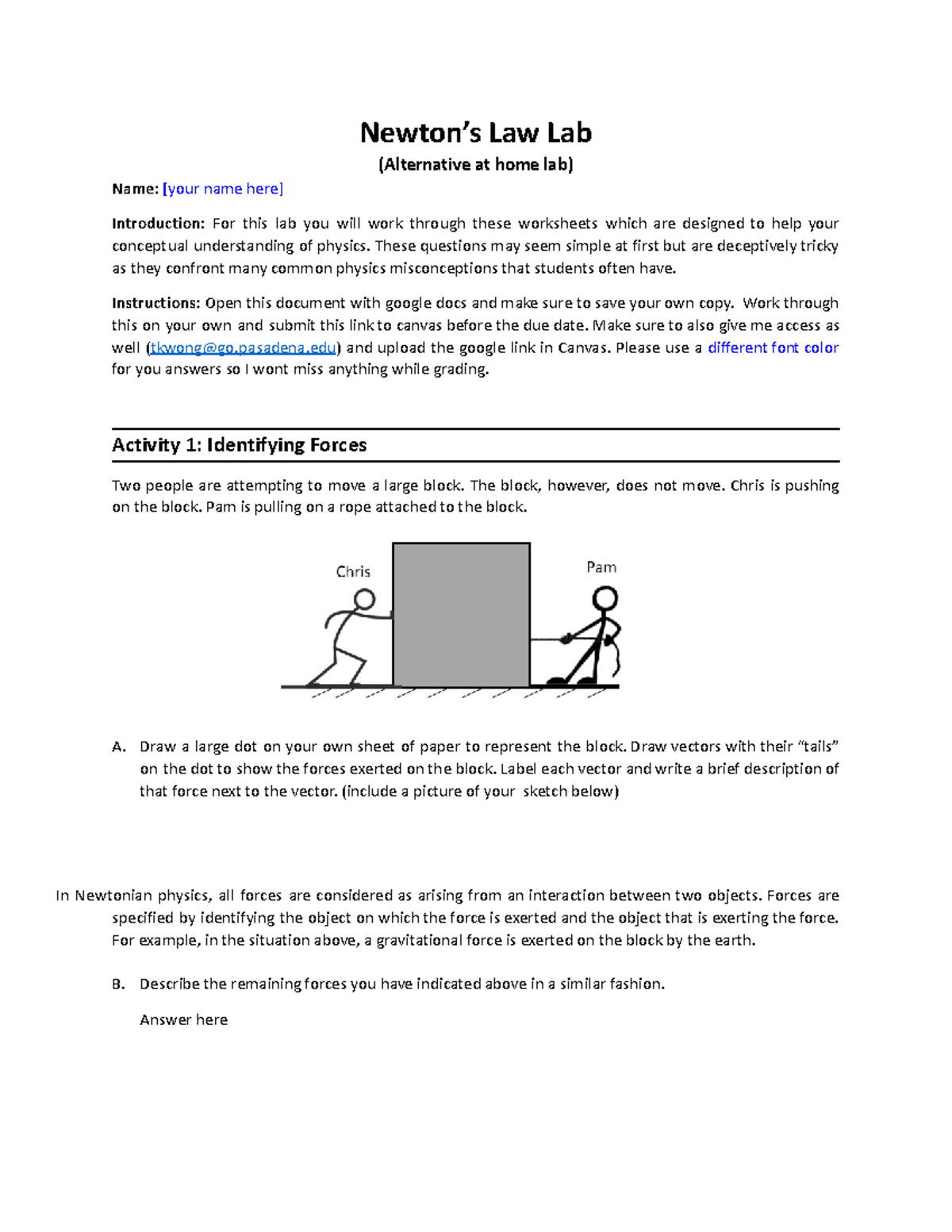 Newton's Law Lab
(Alternative at home lab)

Name: [your name here]

Introduction: For this lab you will work through these worksheets which are designed to help your conceptual understanding of physics. These questions may seem simple at first but are deceptively tricky as they confront many common physics misconceptions that students often have.

Instructions: Open this document with google docs and make sure to save your own copy. Work through this on your own and submit this link to canvas before the due date. Make sure to also give me access as well (tkwong@go.pasadena.edu) and upload the google link in Canvas. Please use a different font color for you answers so I wont miss anything while grading.

Activity 1: Identifying Forces

Two people are attempting to move a large block. The block, however, does not move. Chris is pushing on the block. Pam is pulling on a rope attached to the block.

Chris

Pam

A. Draw a large dot on your own sheet of paper to represent the block. Draw vectors with their "tails" on the dot to show the forces exerted on the block. Label each vector and write a brief description of that force next to the vector. (include a picture of your sketch below)

In Newtonian physics, all forces are considered as arising from an interaction between two objects. Forces are specified by identifying the object on which the force is exerted and the object that is exerting the force. For example, in the situation above, a gravitational force is exerted on the block by the earth.

B. Describe the remaining forces you have indicated above in a similar fashion.

Answer here