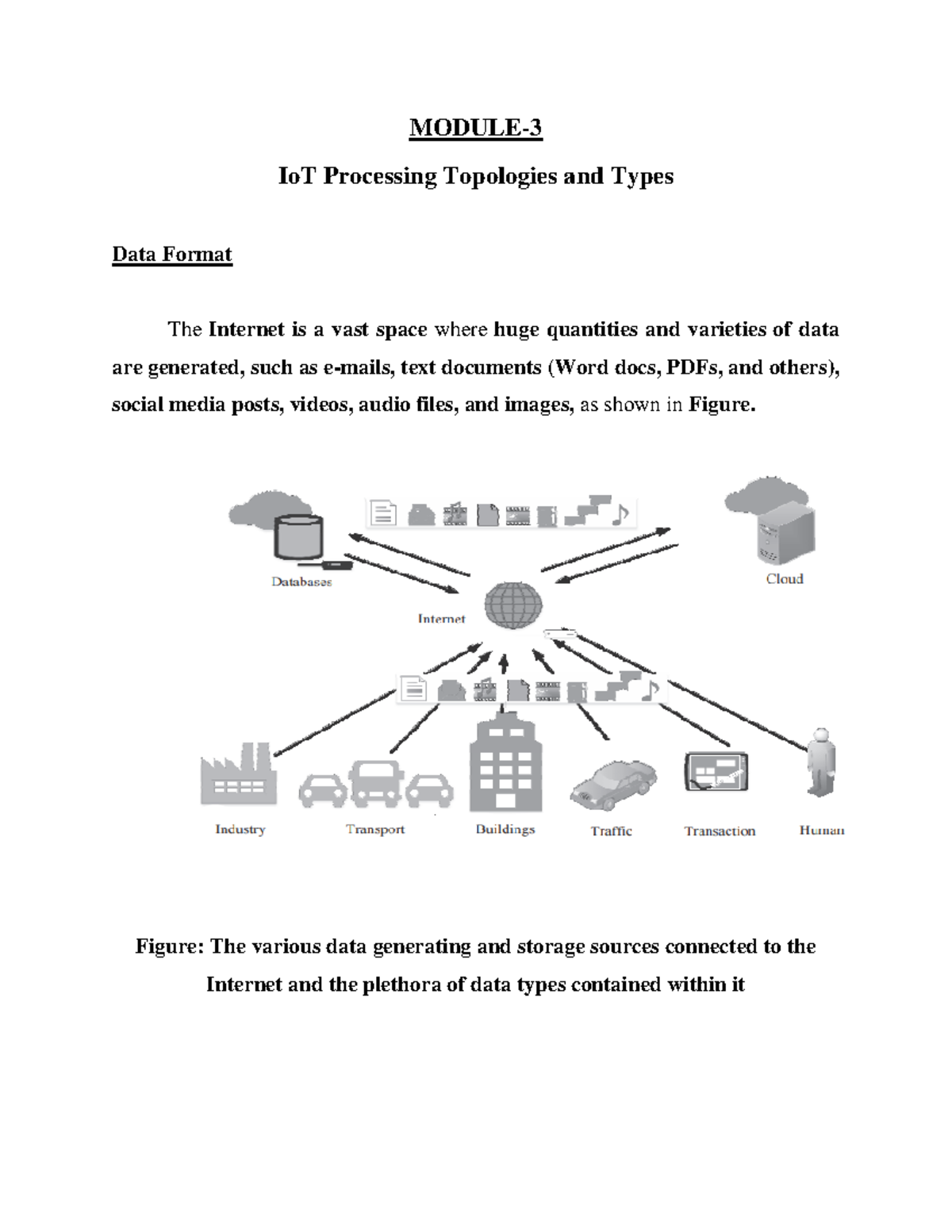 MODULE-3

IoT Processing Topologies and Types

Data Format

The Internet is a vast space where huge quantities and varieties of data are generated, such as e-mails, text documents (Word docs, PDFs, and others), social media posts, videos, audio files, and images, as shown in Figure.

Databases

Cloud

Internet

Industry

Transport

Buildings

Traffic

Transaction

Human

Figure: The various data generating and storage sources connected to the Internet and the plethora of data types contained within it